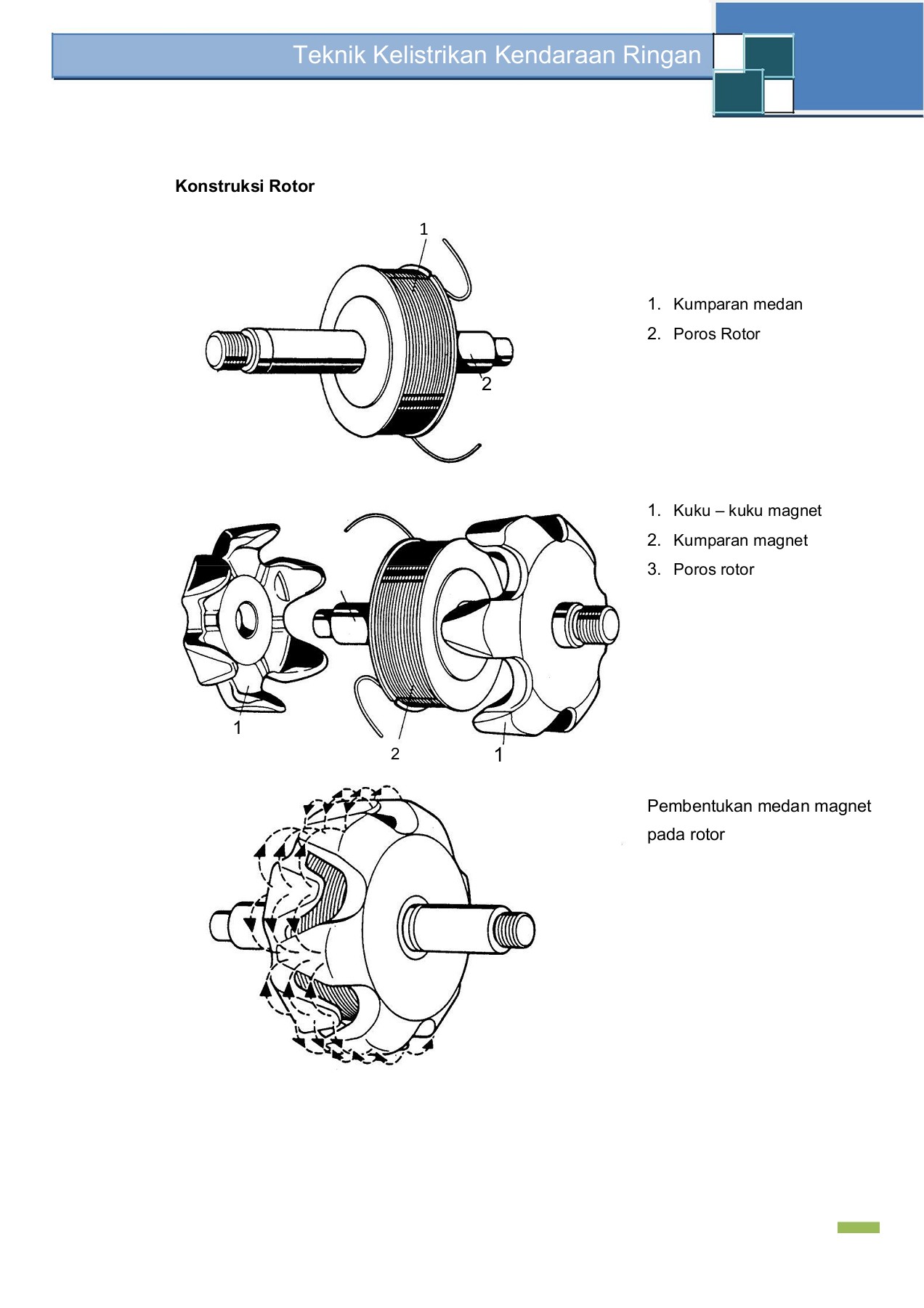 Teknik Kelistrikan Kendaraan Ringan

Konstruksi Rotor

1

2

1. Kumparan medan
2. Poros Rotor

1

2

1

1. Kuku – kuku magnet
2. Kumparan magnet
3. Poros rotor

Pembentukan medan magnet pada rotor