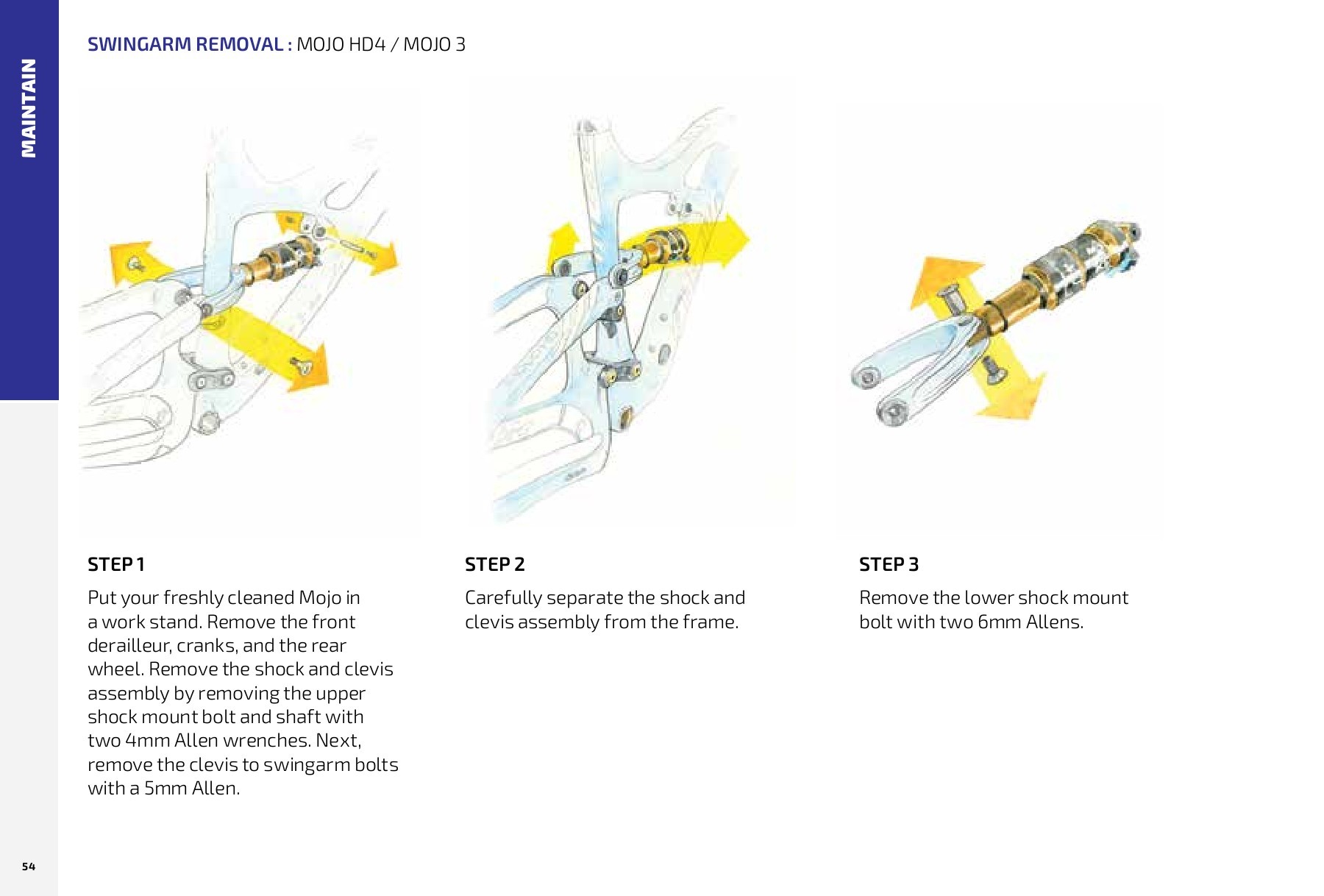 MAINTAIN

SWINGARM REMOVAL : MOJO HD4 / MOJO 3

STEP 1

Put your freshly cleaned Mojo in a work stand. Remove the front derailleur, cranks, and the rear wheel. Remove the shock and clevis assembly by removing the upper shock mount bolt and shaft with two 4mm Allen wrenches. Next, remove the clevis to swingarm bolts with a 5mm Allen.

STEP 2

Carefully separate the shock and clevis assembly from the frame.

STEP 3

Remove the lower shock mount bolt with two 6mm Allens.

54