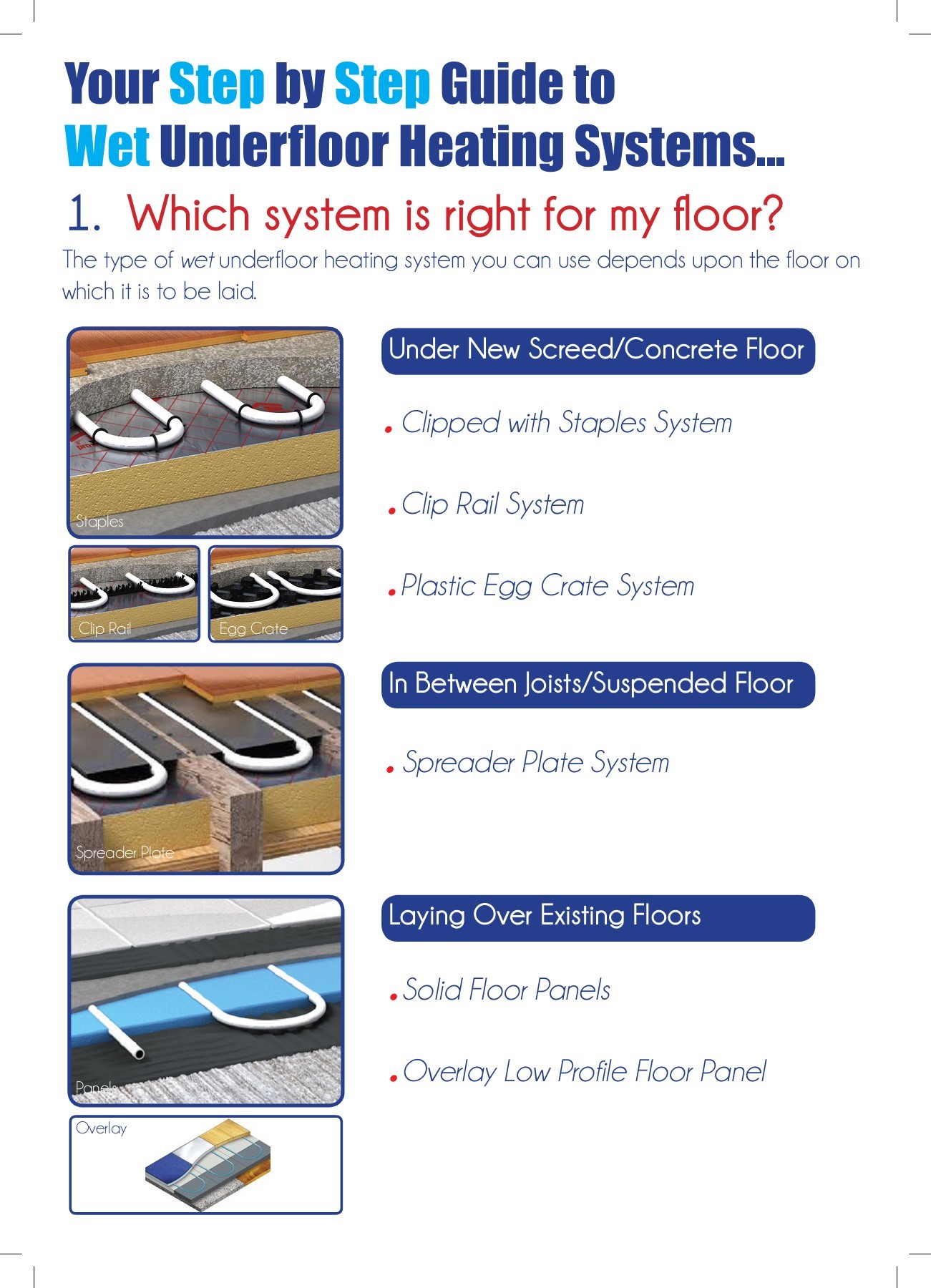 Your Step by Step Guide to
Wet Underfloor Heating Systems...

1. Which system is right for my floor?

The type of wet underfloor heating system you can use depends upon the floor on which it is to be laid.

Staples

Clip Rail

Egg Crate

Under New Screed/Concrete Floor

. Clipped with Staples System

. Clip Rail System

. Plastic Egg Crate System

Spreader Plate

In Between Joists/Suspended Floor

. Spreader Plate System

Panels

Overlay

Laying Over Existing Floors

. Solid Floor Panels

. Overlay Low Profile Floor Panel