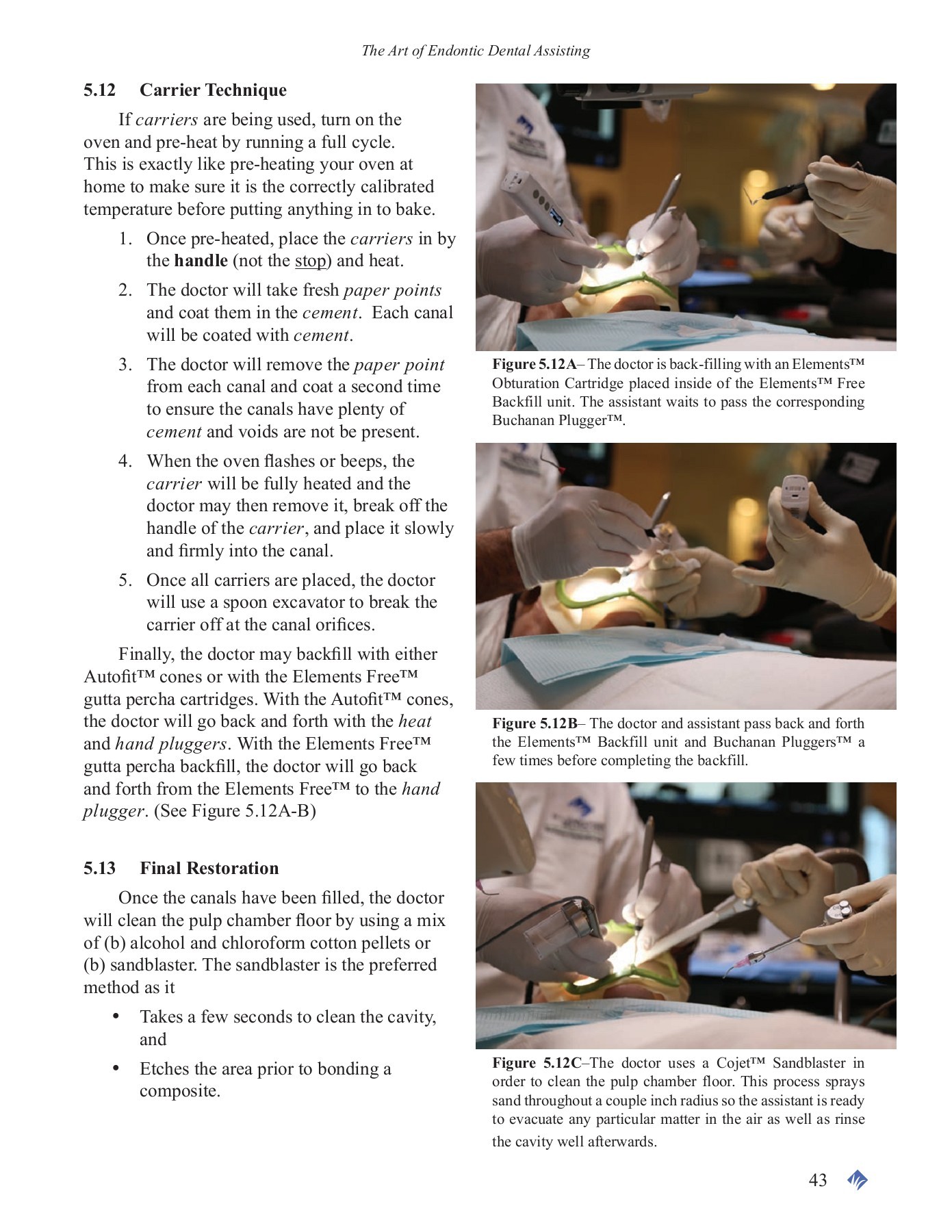 The Art of Endontic Dental Assisting

5.12 Carrier Technique

If carriers are being used, turn on the oven and pre-heat by running a full cycle. This is exactly like pre-heating your oven at home to make sure it is the correctly calibrated temperature before putting anything in to bake.

1. Once pre-heated, place the carriers in by the handle (not the stop) and heat.

2. The doctor will take fresh paper points and coat them in the cement. Each canal will be coated with cement.

3. The doctor will remove the paper point from each canal and coat a second time to ensure the canals have plenty of cement and voids are not be present.

4. When the oven flashes or beeps, the carrier will be fully heated and the doctor may then remove it, break off the handle of the carrier, and place it slowly and firmly into the canal.

5. Once all carriers are placed, the doctor will use a spoon excavator to break the carrier off at the canal orifices.

Finally, the doctor may backfill with either Autofit™ cones or with the Elements Free™ gutta percha cartridges. With the Autofit™ cones, the doctor will go back and forth with the heat and hand pluggers. With the Elements Free™ gutta percha backfill, the doctor will go back and forth from the Elements Free™ to the hand plugger. (See Figure 5.12A-B)

5.13 Final Restoration

Once the canals have been filled, the doctor will clean the pulp chamber floor by using a mix of (b) alcohol and chloroform cotton pellets or (b) sandblaster. The sandblaster is the preferred method as it

• Takes a few seconds to clean the cavity, and

• Etches the area prior to bonding a composite.

Figure 5.12A– The doctor is back-filling with an Elements™ Obturation Cartridge placed inside of the Elements™ Free Backfill unit. The assistant waits to pass the corresponding Buchanan Plugger™.

Figure 5.12B– The doctor and assistant pass back and forth the Elements™ Backfill unit and Buchanan Pluggers™ a few times before completing the backfill.

Figure 5.12C–The doctor uses a Cojet™ Sandblaster in order to clean the pulp chamber floor. This process sprays sand throughout a couple inch radius so the assistant is ready to evacuate any particular matter in the air as well as rinse the cavity well afterwards.

43