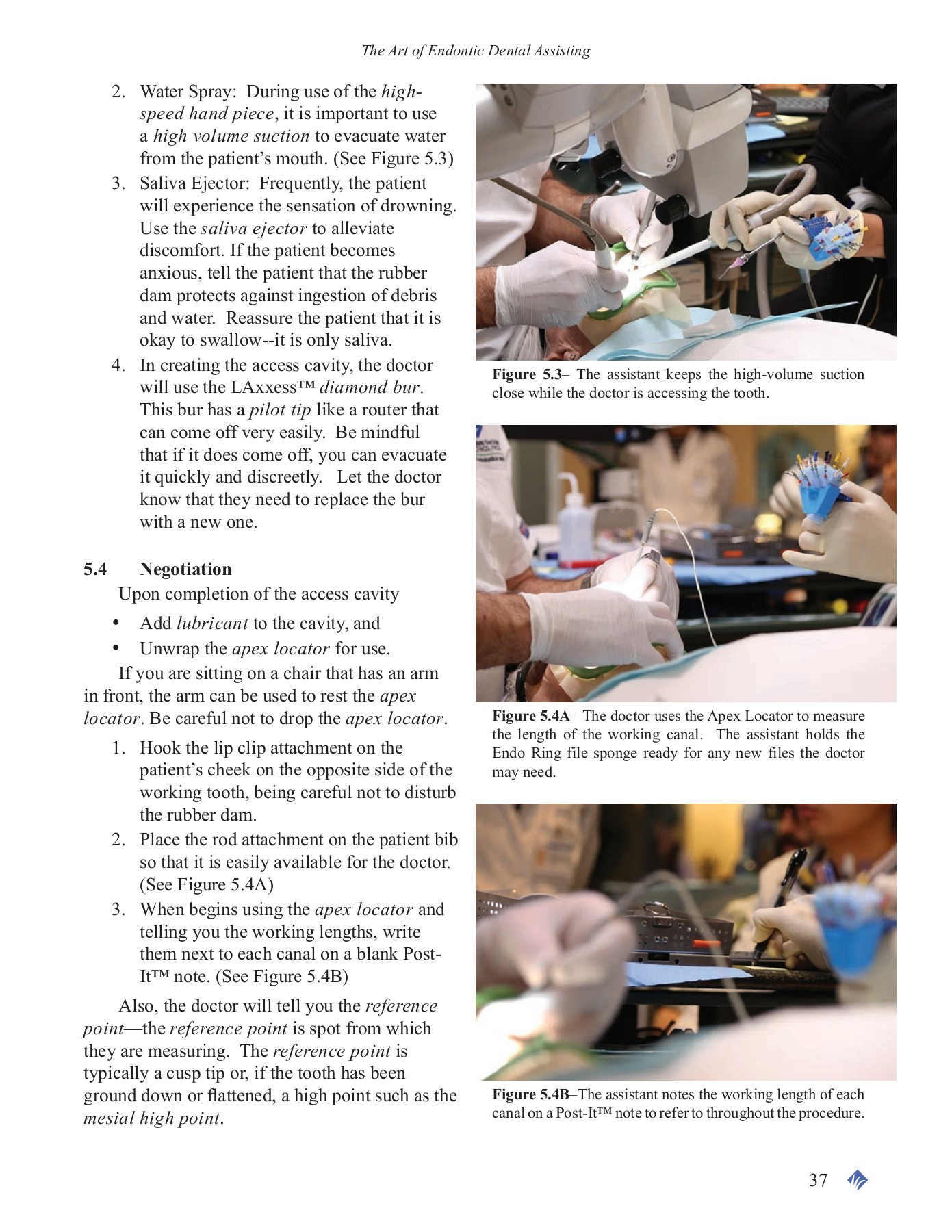 The Art of Endontic Dental Assisting

2. Water Spray: During use of the high-speed hand piece, it is important to use a high volume suction to evacuate water from the patient's mouth. (See Figure 5.3)
3. Saliva Ejector: Frequently, the patient will experience the sensation of drowning. Use the saliva ejector to alleviate discomfort. If the patient becomes anxious, tell the patient that the rubber dam protects against ingestion of debris and water. Reassure the patient that it is okay to swallow--it is only saliva.
4. In creating the access cavity, the doctor will use the LAxxess™ diamond bur. This bur has a pilot tip like a router that can come off very easily. Be mindful that if it does come off, you can evacuate it quickly and discreetly. Let the doctor know that they need to replace the bur with a new one.

5.4 Negotiation
Upon completion of the access cavity
• Add lubricant to the cavity, and
• Unwrap the apex locator for use.

If you are sitting on a chair that has an arm in front, the arm can be used to rest the apex locator. Be careful not to drop the apex locator.
1. Hook the lip clip attachment on the patient's cheek on the opposite side of the working tooth, being careful not to disturb the rubber dam.
2. Place the rod attachment on the patient bib so that it is easily available for the doctor. (See Figure 5.4A)
3. When begins using the apex locator and telling you the working lengths, write them next to each canal on a blank Post-It™ note. (See Figure 5.4B)

Also, the doctor will tell you the reference point—the reference point is spot from which they are measuring. The reference point is typically a cusp tip or, if the tooth has been ground down or flattened, a high point such as the mesial high point.

Figure 5.3– The assistant keeps the high-volume suction close while the doctor is accessing the tooth.

Figure 5.4A– The doctor uses the Apex Locator to measure the length of the working canal. The assistant holds the Endo Ring file sponge ready for any new files the doctor may need.

Figure 5.4B–The assistant notes the working length of each canal on a Post-It™ note to refer to throughout the procedure.

37