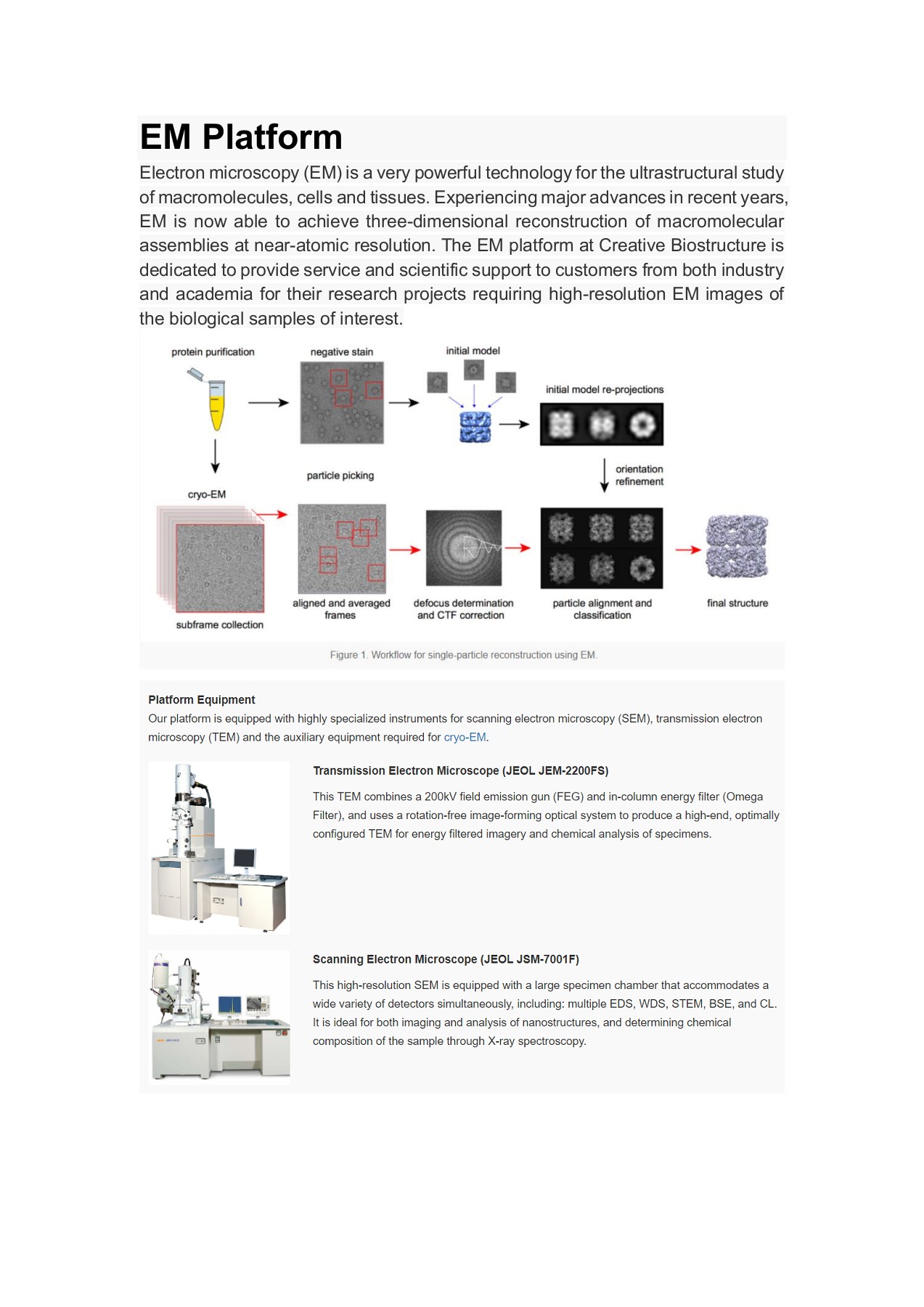 EM Platform

Electron microscopy (EM) is a very powerful technology for the ultrastructural study of macromolecules, cells and tissues. Experiencing major advances in recent years, EM is now able to achieve three-dimensional reconstruction of macromolecular assemblies at near-atomic resolution. The EM platform at Creative Biostructure is dedicated to provide service and scientific support to customers from both industry and academia for their research projects requiring high-resolution EM images of the biological samples of interest.

protein purification
negative stain
initial model
initial model re-projections
particle picking
orientation refinement
cryo-EM
subframe collection
aligned and averaged frames
defocus determination and CTF correction
particle alignment and classification
final structure

Figure 1. Workflow for single-particle reconstruction using EM.

Platform Equipment
Our platform is equipped with highly specialized instruments for scanning electron microscopy (SEM), transmission electron microscopy (TEM) and the auxiliary equipment required for cryo-EM.

Transmission Electron Microscope (JEOL JEM-2200FS)
This TEM combines a 200kV field emission gun (FEG) and in-column energy filter (Omega Filter), and uses a rotation-free image-forming optical system to produce a high-end, optimally configured TEM for energy filtered imagery and chemical analysis of specimens.

Scanning Electron Microscope (JEOL JSM-7001F)
This high-resolution SEM is equipped with a large specimen chamber that accommodates a wide variety of detectors simultaneously, including: multiple EDS, WDS, STEM, BSE, and CL. It is ideal for both imaging and analysis of nanostructures, and determining chemical composition of the sample through X-ray spectroscopy.