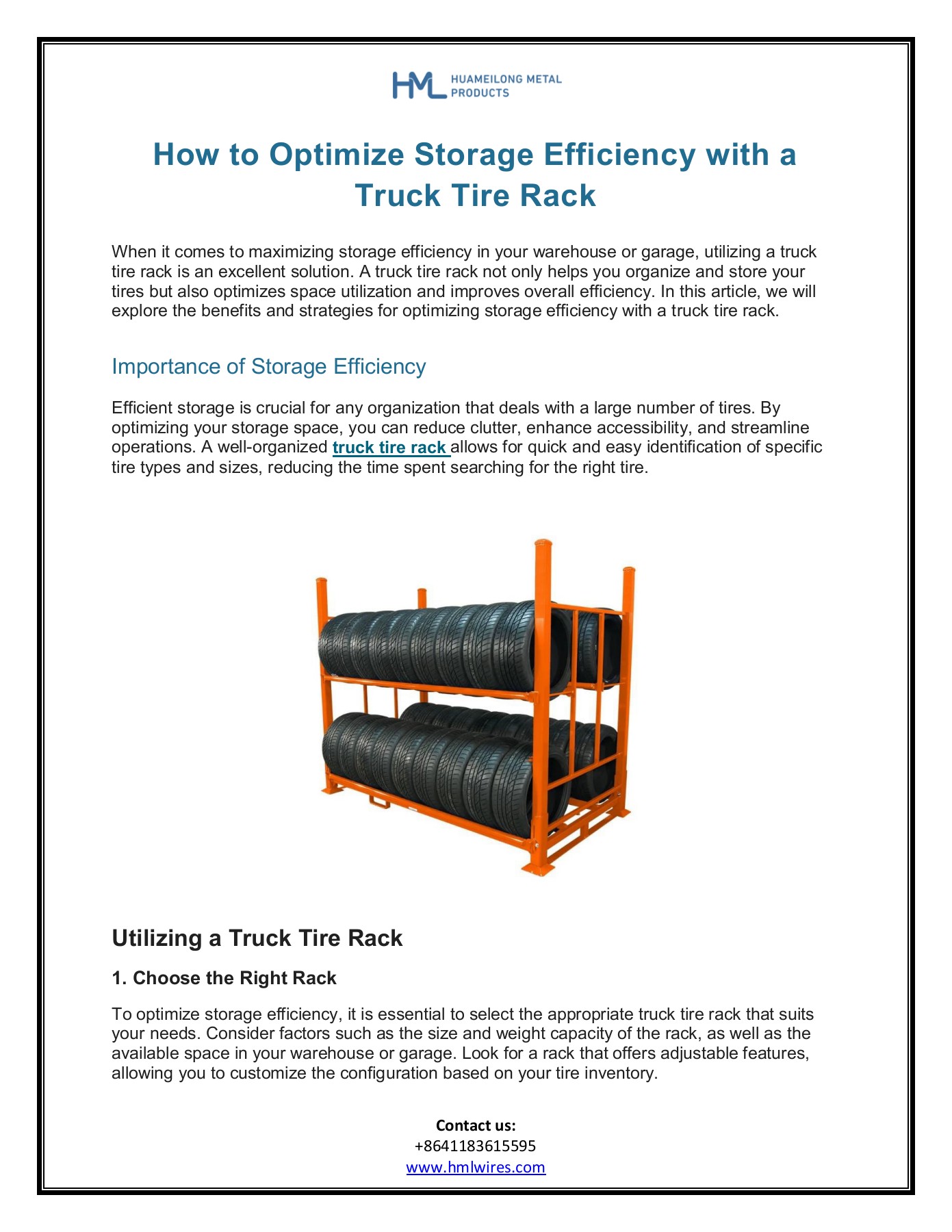 HML HUAMEILONG METAL PRODUCTS

How to Optimize Storage Efficiency with a Truck Tire Rack

When it comes to maximizing storage efficiency in your warehouse or garage, utilizing a truck tire rack is an excellent solution. A truck tire rack not only helps you organize and store your tires but also optimizes space utilization and improves overall efficiency. In this article, we will explore the benefits and strategies for optimizing storage efficiency with a truck tire rack.

Importance of Storage Efficiency

Efficient storage is crucial for any organization that deals with a large number of tires. By optimizing your storage space, you can reduce clutter, enhance accessibility, and streamline operations. A well-organized truck tire rack allows for quick and easy identification of specific tire types and sizes, reducing the time spent searching for the right tire.

Utilizing a Truck Tire Rack

1. Choose the Right Rack

To optimize storage efficiency, it is essential to select the appropriate truck tire rack that suits your needs. Consider factors such as the size and weight capacity of the rack, as well as the available space in your warehouse or garage. Look for a rack that offers adjustable features, allowing you to customize the configuration based on your tire inventory.

Contact us:
+8641183615595
www.hmlwires.com