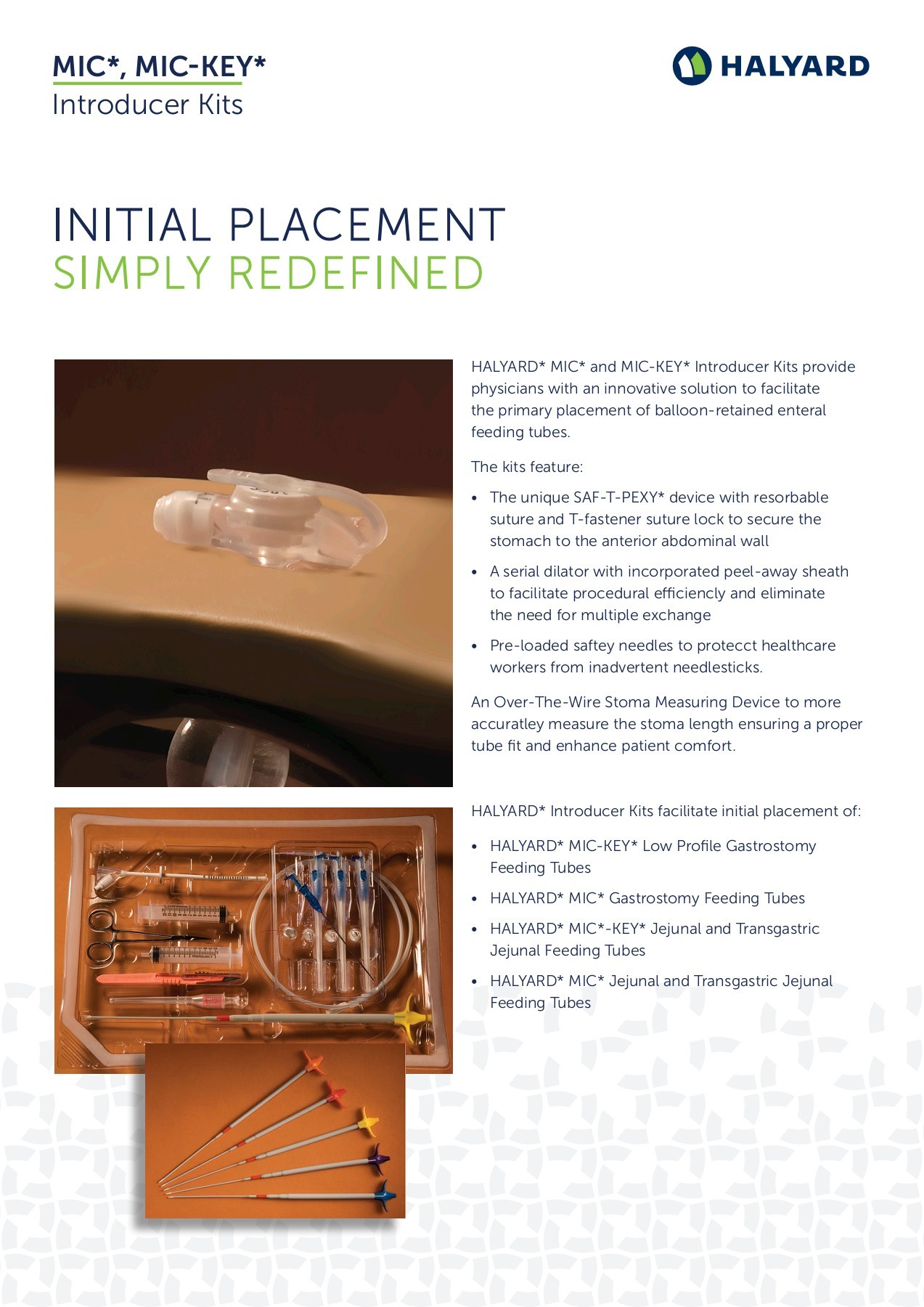 MIC*, MIC-KEY*
Introducer Kits

HALYARD

INITIAL PLACEMENT
SIMPLY REDEFINED

HALYARD* MIC* and MIC-KEY* Introducer Kits provide physicians with an innovative solution to facilitate the primary placement of balloon-retained enteral feeding tubes.

The kits feature:

• The unique SAF-T-PEXY* device with resorbable suture and T-fastener suture lock to secure the stomach to the anterior abdominal wall

• A serial dilator with incorporated peel-away sheath to facilitate procedural efficiency and eliminate the need for multiple exchange

• Pre-loaded saftey needles to protecct healthcare workers from inadvertent needlesticks.

An Over-The-Wire Stoma Measuring Device to more accuratley measure the stoma length ensuring a proper tube fit and enhance patient comfort.

HALYARD* Introducer Kits facilitate initial placement of:

• HALYARD* MIC-KEY* Low Profile Gastrostomy Feeding Tubes

• HALYARD* MIC* Gastrostomy Feeding Tubes

• HALYARD* MIC*-KEY* Jejunal and Transgastric Jejunal Feeding Tubes

• HALYARD* MIC* Jejunal and Transgastric Jejunal Feeding Tubes