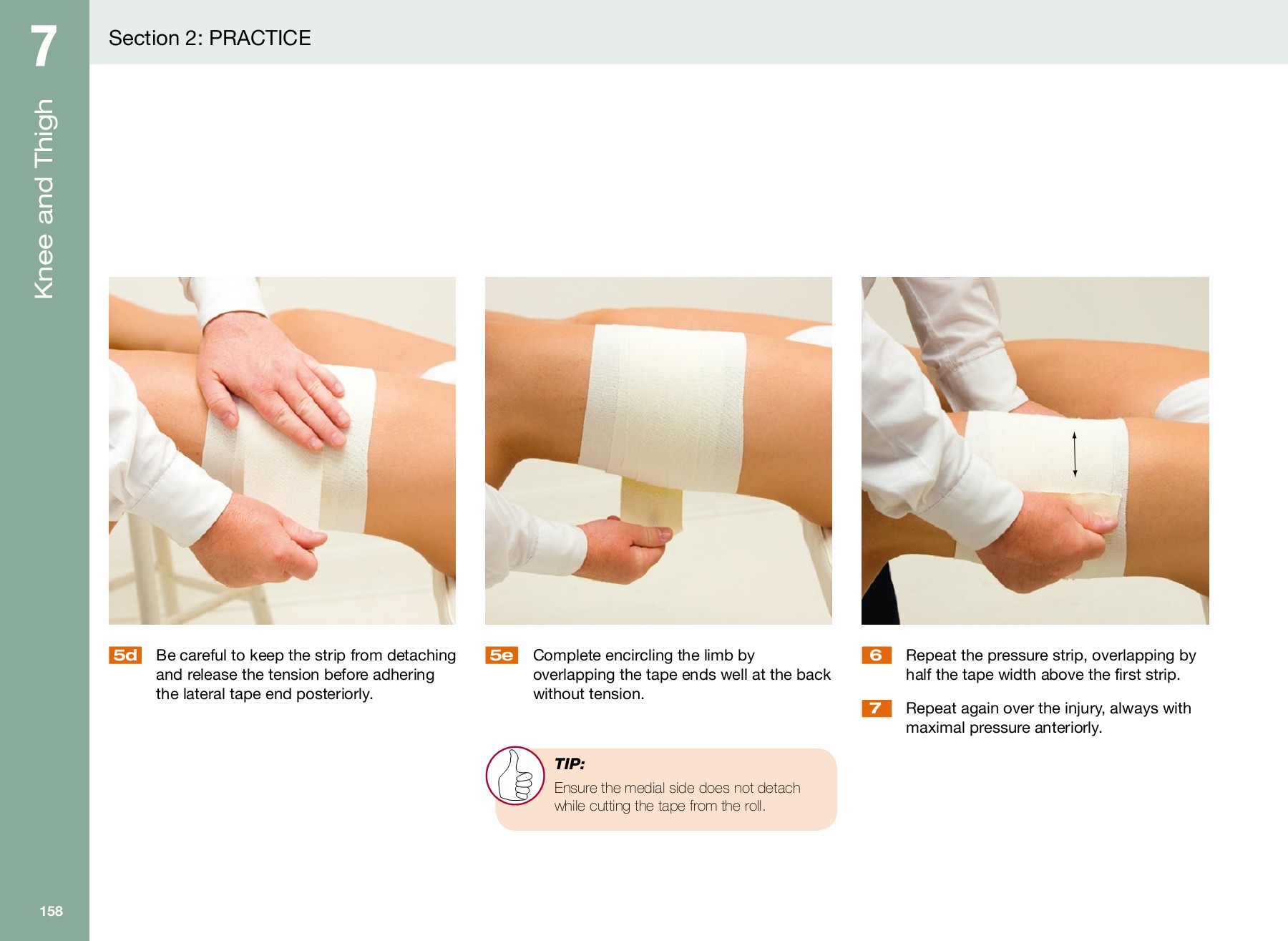 7

Knee and Thigh

Section 2: PRACTICE

5d Be careful to keep the strip from detaching and release the tension before adhering the lateral tape end posteriorly.

5e Complete encircling the limb by overlapping the tape ends well at the back without tension.

TIP:
Ensure the medial side does not detach while cutting the tape from the roll.

6 Repeat the pressure strip, overlapping by half the tape width above the first strip.

7 Repeat again over the injury, always with maximal pressure anteriorly.

158