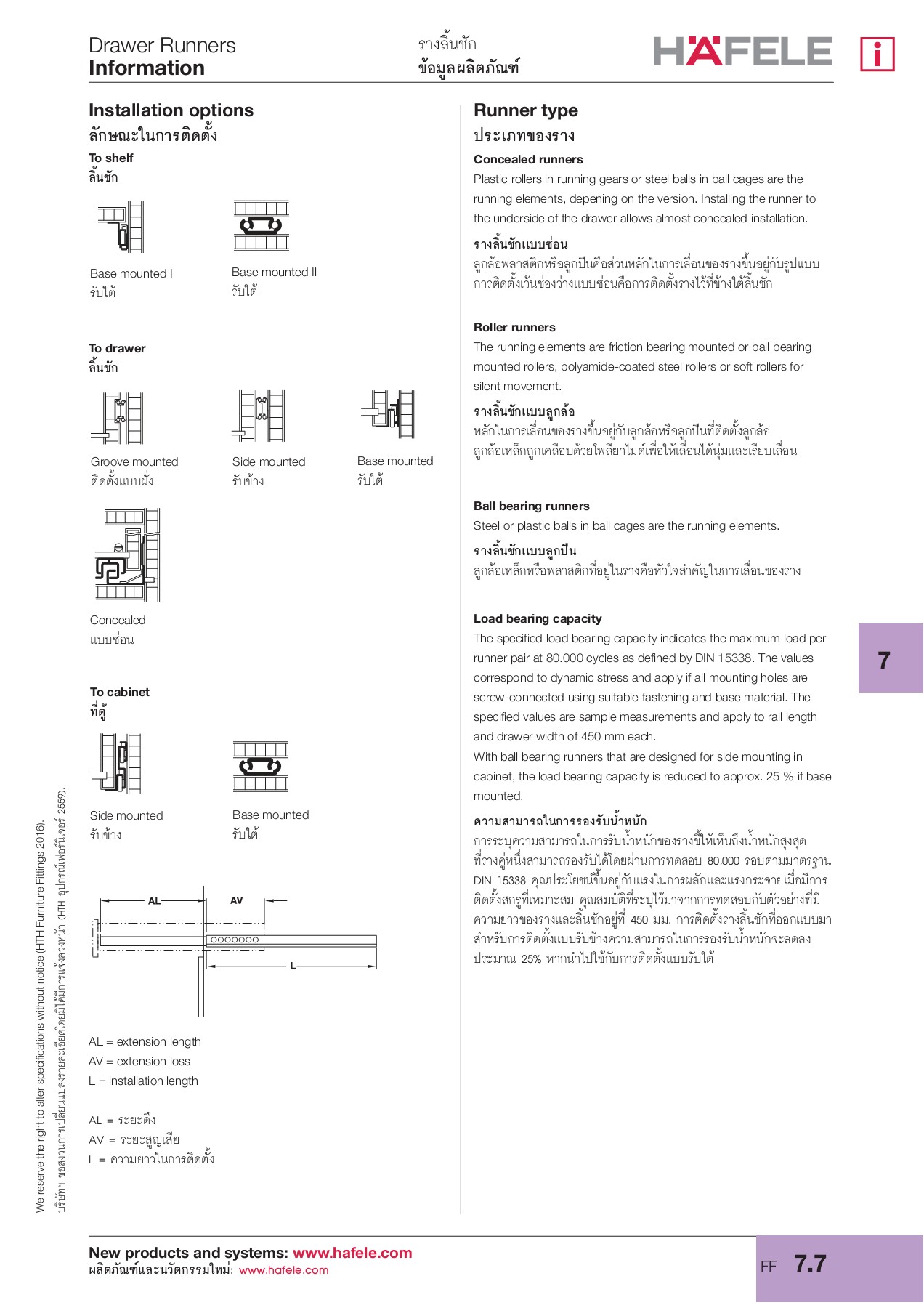 Drawer Runners
Information

รางลิ้นชัก
ข้อมูลผลิตภัณฑ์

HÄFELE

i

Installation options
ลักษณะในการติดตั้ง

To shelf
ลิ้นชัก

Base mounted I
รับใต้

Base mounted II
รับใต้

To drawer
ลิ้นชัก

Groove mounted
ติดตั้งแบบฝั่ง

Side mounted
รับข้าง

Base mounted
รับใต้

Concealed
แบบซ่อน

To cabinet
ที่ตู้

Side mounted
รับข้าง

Base mounted
รับใต้

AL

AV

L

AL = extension length
AV = extension loss
L = installation length

AL = ระยะดึง
AV = ระยะสูญเสีย
L = ความยาวในการติดตั้ง

Runner type
ประเภทของราง

Concealed runners
Plastic rollers in running gears or steel balls in ball cages are the running elements, depening on the version. Installing the runner to the underside of the drawer allows almost concealed installation.

รางลิ้นชักแบบซ่อน
ลูกล้อพลาสติกหรือลูกปืนคือส่วนหลักในการเลื่อนของรางขึ้นอยู่กับรูปแบบการติดตั้งเว้นช่องว่างแบบซ่อนคือการติดตั้งรางไว้ที่ข้างใต้ลิ้นชัก

Roller runners
The running elements are friction bearing mounted or ball bearing mounted rollers, polyamide-coated steel rollers or soft rollers for silent movement.

รางลิ้นชักแบบลูกล้อ
หลักในการเลื่อนของรางขึ้นอยู่กับลูกล้อหรือลูกปืนที่ติดตั้งลูกล้อ ลูกล้อเหล็กถูกเคลือบด้วยโพลียาไมด์เพื่อให้เลื่อนได้นุ่มและเรียบเลื่อน

Ball bearing runners
Steel or plastic balls in ball cages are the running elements.

รางลิ้นชักแบบลูกปืน
ลูกล้อเหล็กหรือพลาสติกที่อยู่ในรางคือหัวใจสำคัญในการเลื่อนของราง

Load bearing capacity
The specified load bearing capacity indicates the maximum load per runner pair at 80.000 cycles as defined by DIN 15338. The values correspond to dynamic stress and apply if all mounting holes are screw-connected using suitable fastening and base material. The specified values are sample measurements and apply to rail length and drawer width of 450 mm each.
With ball bearing runners that are designed for side mounting in cabinet, the load bearing capacity is reduced to approx. 25 % if base mounted.

ความสามารถในการรองรับน้ำหนัก
การระบุความสามารถในการรับน้ำหนักของรางชี้ให้เห็นถึงน้ำหนักสูงสุดที่รางคู่หนึ่งสามารถรองรับได้โดยผ่านการทดสอบ 80,000 รอบตามมาตรฐาน DIN 15338 คุณประโยชน์ขึ้นอยู่กับแรงในการผลักและแรงกระจายเมื่อมีการติดตั้งสกรูที่เหมาะสม คุณสมบัติที่ระบุไว้มาจากการทดสอบกับตัวอย่างที่มีความยาวของรางและลิ้นชักอยู่ที่ 450 มม. การติดตั้งรางลิ้นชักที่ออกแบบมาสำหรับการติดตั้งแบบรับข้างความสามารถในการรองรับน้ำหนักจะลดลงประมาณ 25% หากนำไปใช้กับการติดตั้งแบบรับใต้

7

We reserve the right to alter specifications without notice (HTH Furniture Fittings 2016).
บริษัทฯ ขอสงวนการเปลี่ยนแปลงรายละเอียดโดยมิได้มีการแจ้งล่วงหน้า (HTH อุปกรณ์เฟอร์นิเจอร์ 2559).

New products and systems: www.hafele.com
ผลิตภัณฑ์และนวัตกรรมใหม่: www.hafele.com

FF 7.7