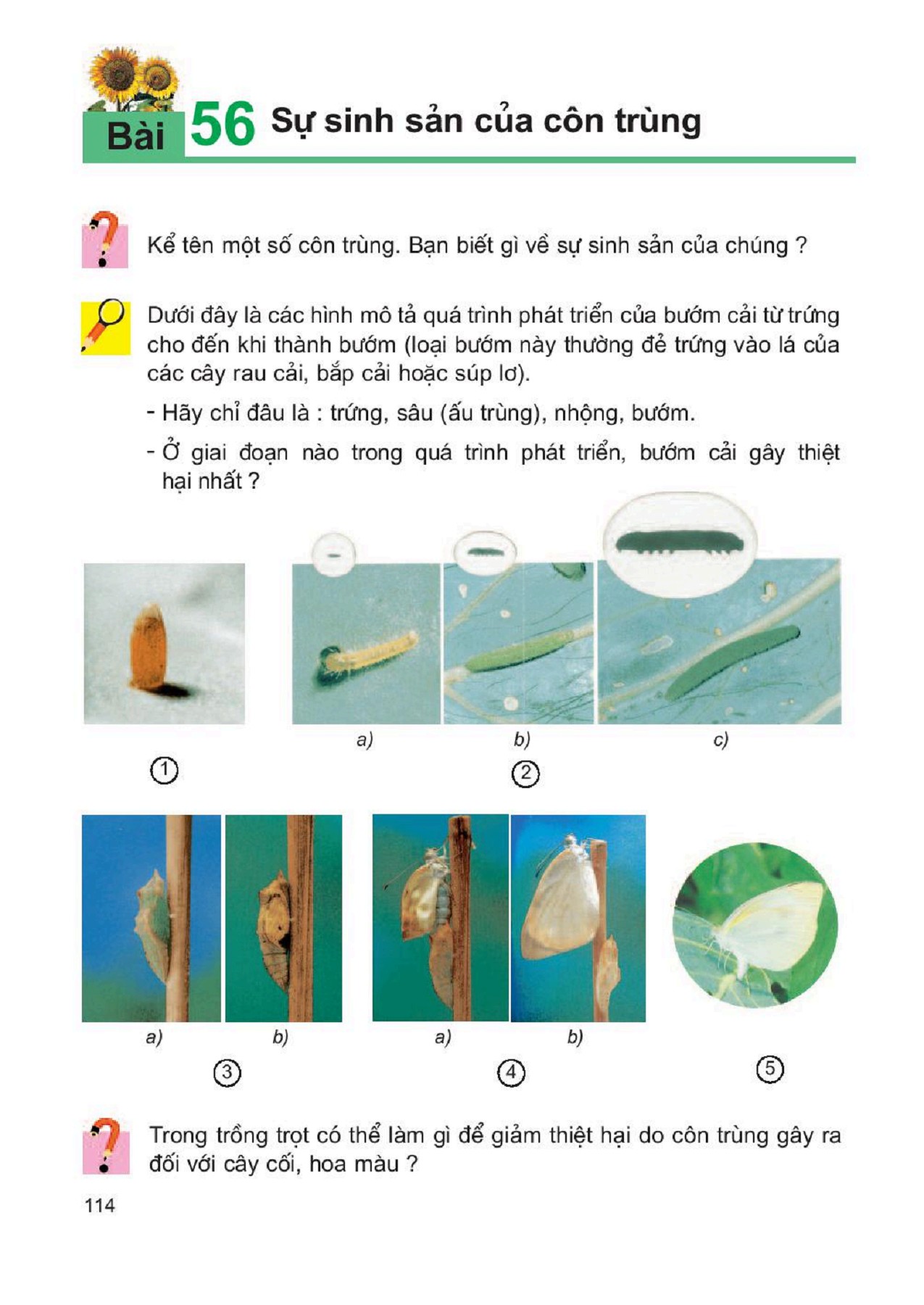 Bài 56 Sự sinh sản của côn trùng

Kể tên một số côn trùng. Bạn biết gì về sự sinh sản của chúng ?

Dưới đây là các hình mô tả quá trình phát triển của bướm cải từ trứng cho đến khi thành bướm (loại bướm này thường đẻ trứng vào lá của các cây rau cải, bắp cải hoặc súp lơ).

- Hãy chỉ đâu là : trứng, sâu (ấu trùng), nhộng, bướm.

- Ở giai đoạn nào trong quá trình phát triển, bướm cải gây thiệt hại nhất ?

1

a) b) c)

2

a) b)

3

a) b)

4

5

Trong trồng trọt có thể làm gì để giảm thiệt hại do côn trùng gây ra đối với cây cối, hoa màu ?

114