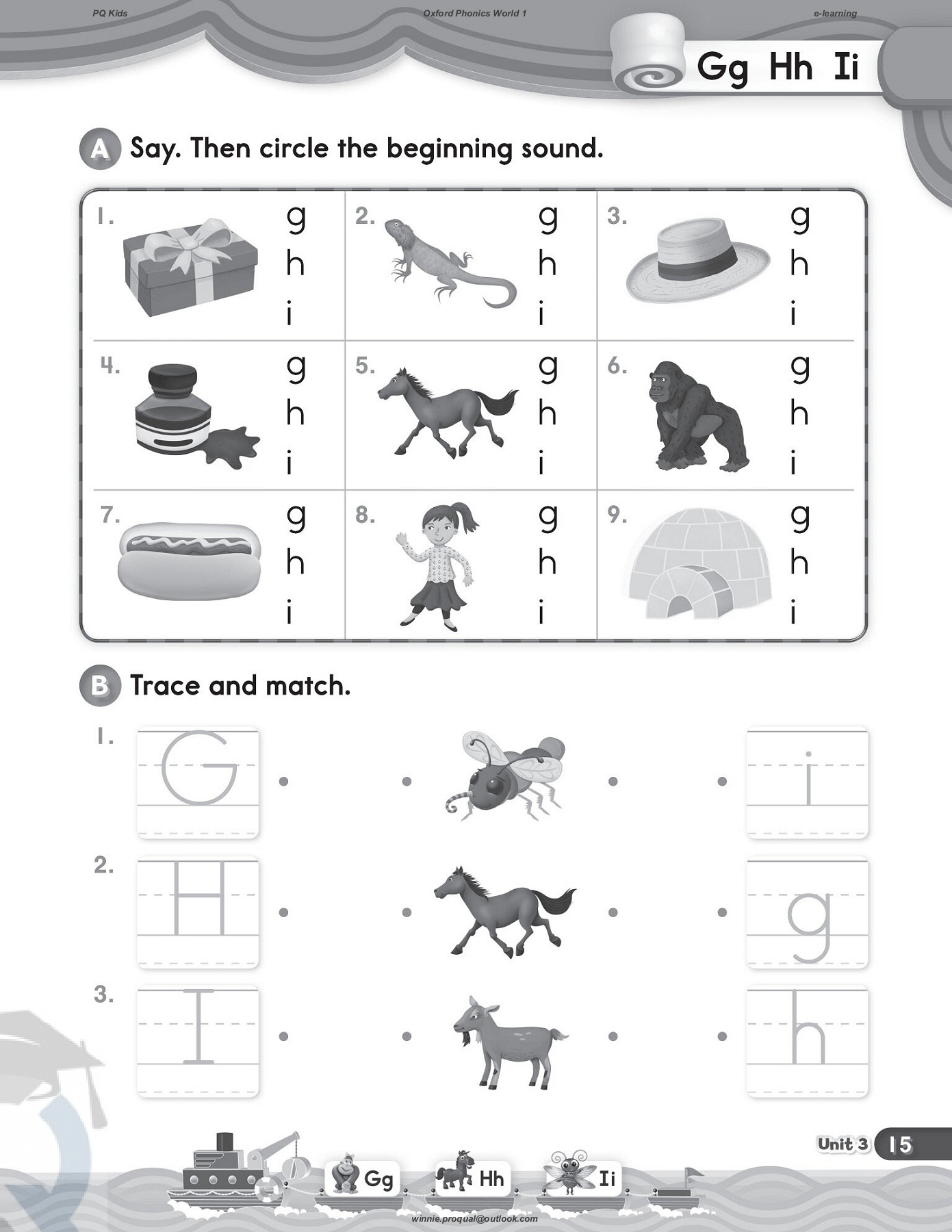 PQ Kids Oxford Phonics World 1 e-learning

Gg Hh Ii

A Say. Then circle the beginning sound.

| 1. g h i | 2. g h i | 3. g h i |
|---|---|---|
| 4. g h i | 5. g h i | 6. g h i |
| 7. g h i | 8. g h i | 9. g h i |

B Trace and match.

1. G i
2. H g
3. I h

Unit 3 15

Gg Hh Ii

winnie.proqual@outlook.com