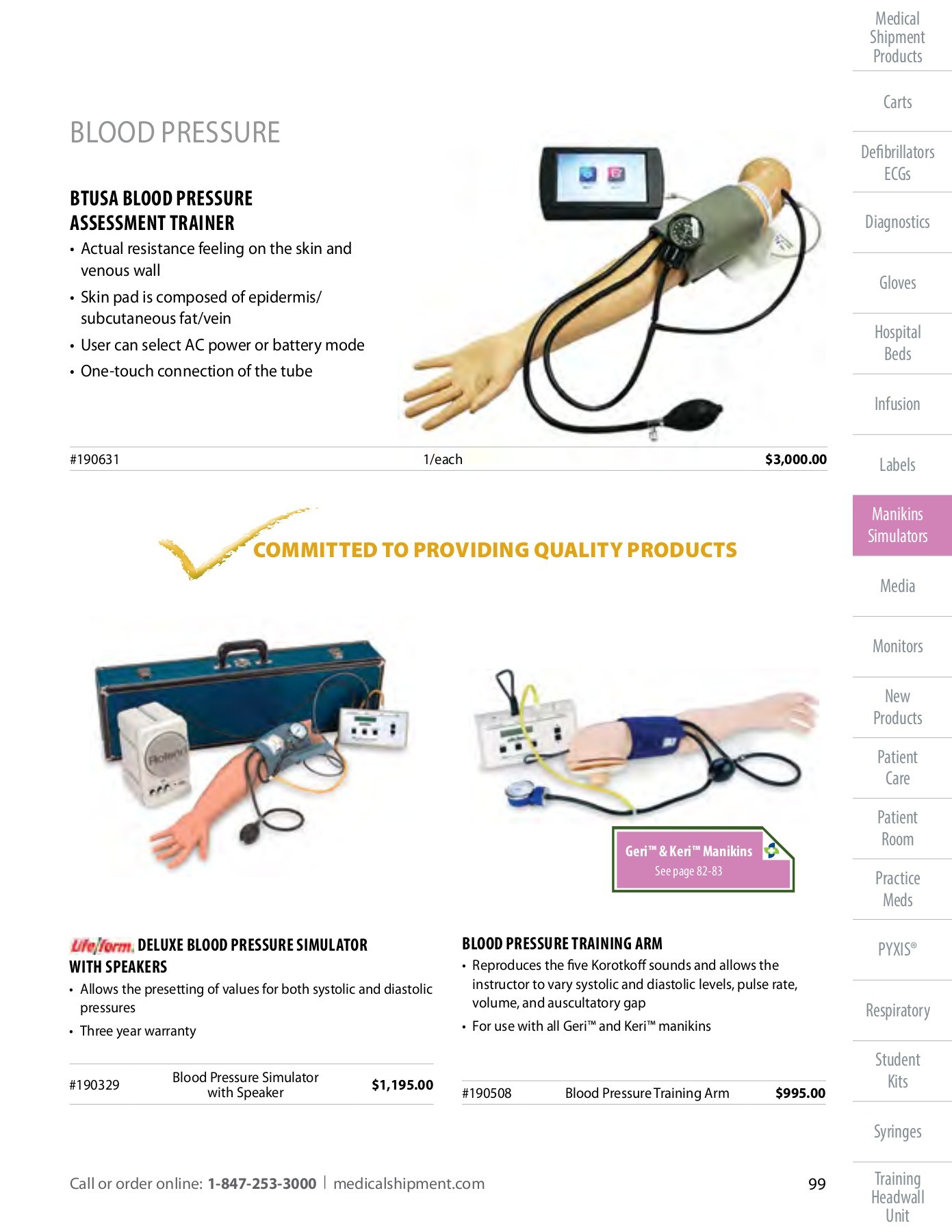 BLOOD PRESSURE

BTUSA BLOOD PRESSURE ASSESSMENT TRAINER
• Actual resistance feeling on the skin and venous wall
• Skin pad is composed of epidermis/ subcutaneous fat/vein
• User can select AC power or battery mode
• One-touch connection of the tube

| #190631 | 1/each | $3,000.00 |
|---|---|---|

COMMITTED TO PROVIDING QUALITY PRODUCTS

Roland

Geri™ & Keri™ Manikins
See page 82-83

Life/form. DELUXE BLOOD PRESSURE SIMULATOR WITH SPEAKERS
• Allows the presetting of values for both systolic and diastolic pressures
• Three year warranty

| #190329 | Blood Pressure Simulator with Speaker | $1,195.00 |
|---|---|---|

BLOOD PRESSURE TRAINING ARM
• Reproduces the five Korotkoff sounds and allows the instructor to vary systolic and diastolic levels, pulse rate, volume, and auscultatory gap
• For use with all Geri™ and Keri™ manikins

| #190508 | Blood Pressure Training Arm | $995.00 |
|---|---|---|

Call or order online: 1-847-253-3000 | medicalshipment.com

99

Medical Shipment Products
Carts
Defibrillators ECGs
Diagnostics
Gloves
Hospital Beds
Infusion
Labels
Manikins Simulators
Media
Monitors
New Products
Patient Care
Patient Room
Practice Meds
PYXIS®
Respiratory
Student Kits
Syringes
Training Headwall Unit