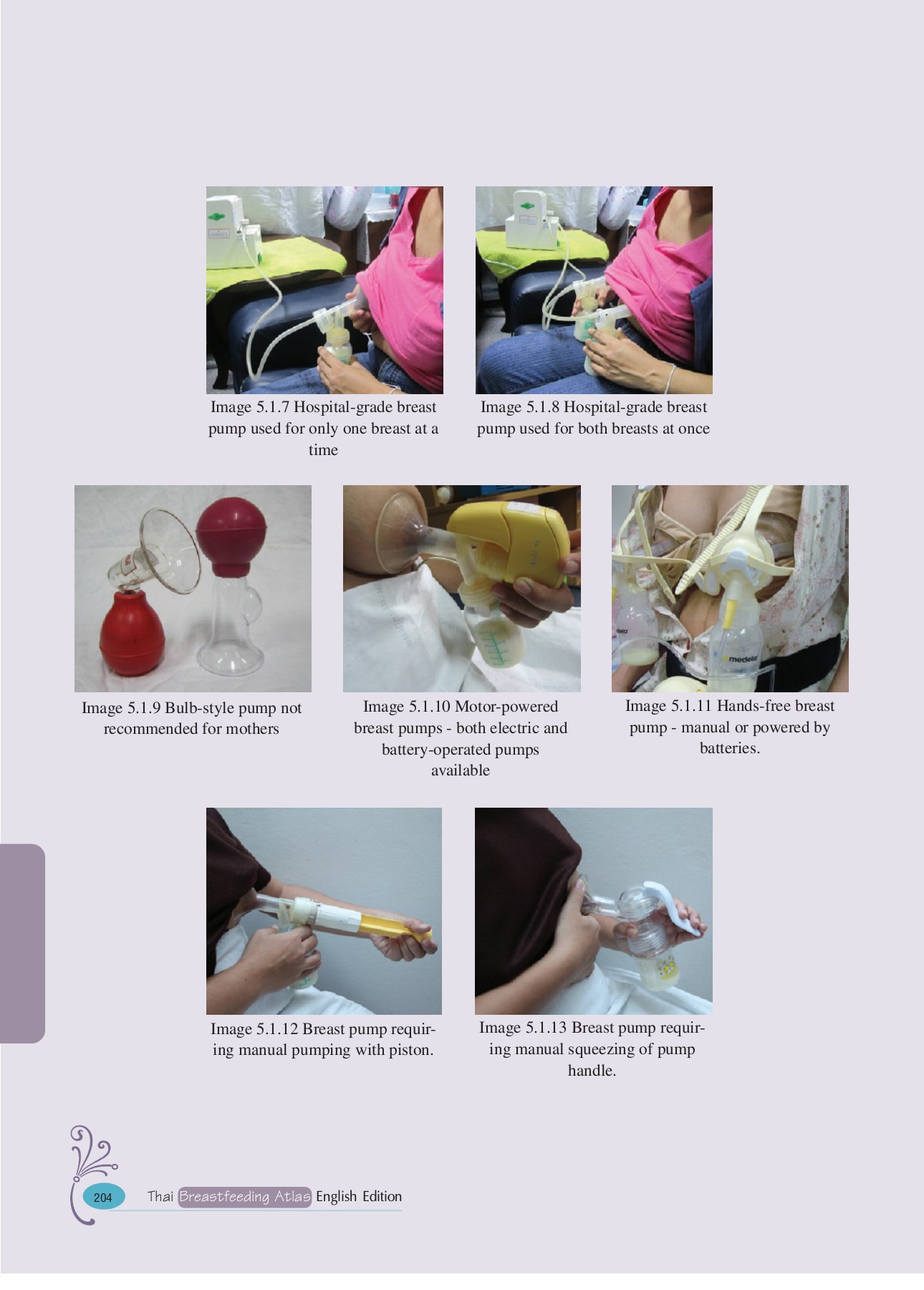 Image 5.1.7 Hospital-grade breast pump used for only one breast at a time

Image 5.1.8 Hospital-grade breast pump used for both breasts at once

Image 5.1.9 Bulb-style pump not recommended for mothers

Image 5.1.10 Motor-powered breast pumps - both electric and battery-operated pumps available

medela

Image 5.1.11 Hands-free breast pump - manual or powered by batteries.

Image 5.1.12 Breast pump requiring manual pumping with piston.

Image 5.1.13 Breast pump requiring manual squeezing of pump handle.

204 Thai Breastfeeding Atlas English Edition