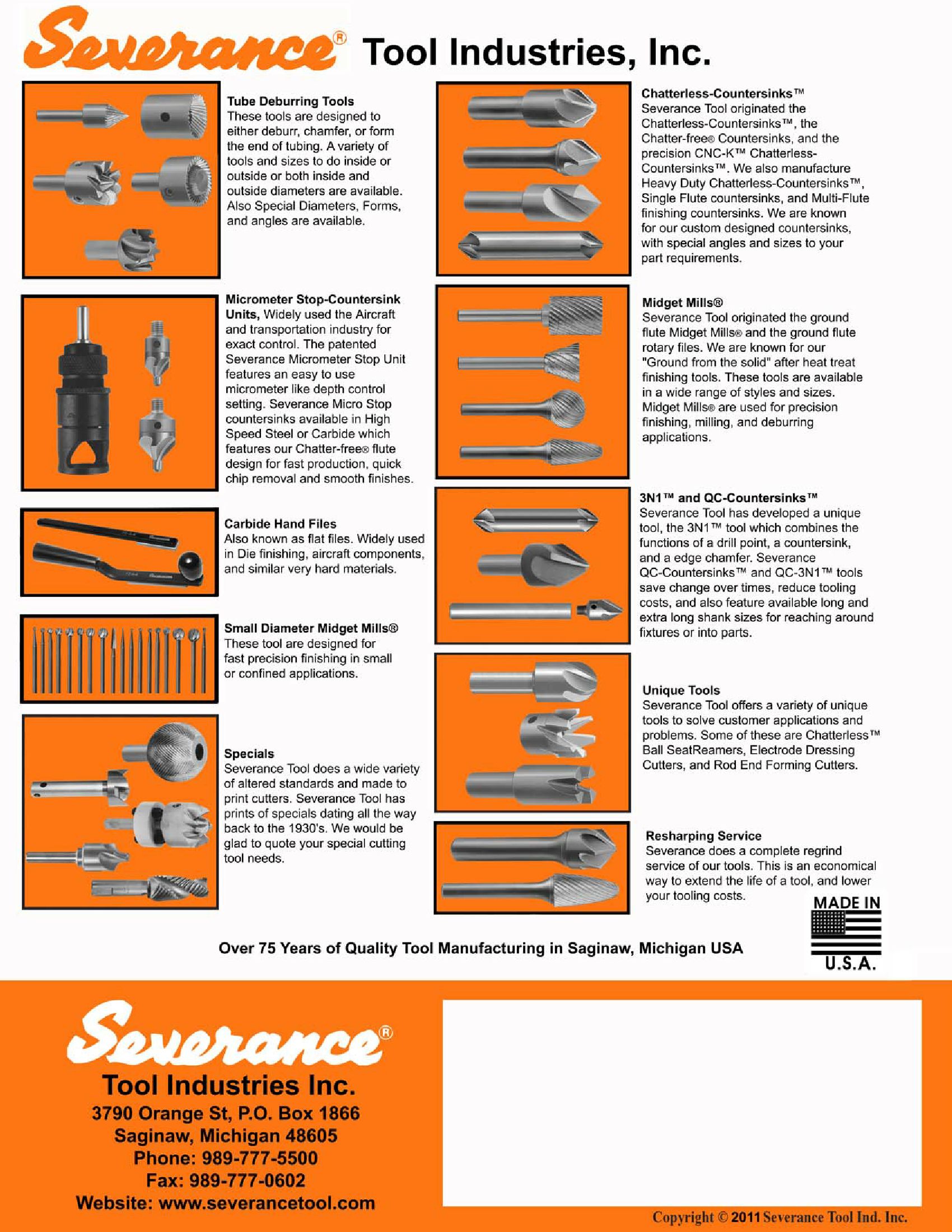 Severance® Tool Industries, Inc.

Tube Deburring Tools
These tools are designed to either deburr, chamfer, or form the end of tubing. A variety of tools and sizes to do inside or outside or both inside and outside diameters are available. Also Special Diameters, Forms, and angles are available.

Micrometer Stop-Countersink Units, Widely used the Aircraft and transportation industry for exact control. The patented Severance Micrometer Stop Unit features an easy to use micrometer like depth control setting. Severance Micro Stop countersinks available in High Speed Steel or Carbide which features our Chatter-free® flute design for fast production, quick chip removal and smooth finishes.

Carbide Hand Files
Also known as flat files. Widely used in Die finishing, aircraft components, and similar very hard materials.

Small Diameter Midget Mills®
These tool are designed for fast precision finishing in small or confined applications.

Specials
Severance Tool does a wide variety of altered standards and made to print cutters. Severance Tool has prints of specials dating all the way back to the 1930's. We would be glad to quote your special cutting tool needs.

Chatterless-Countersinks™
Severance Tool originated the Chatterless-Countersinks™, the Chatter-free® Countersinks, and the precision CNC-K™ Chatterless-Countersinks™. We also manufacture Heavy Duty Chatterless-Countersinks™, Single Flute countersinks, and Multi-Flute finishing countersinks. We are known for our custom designed countersinks, with special angles and sizes to your part requirements.

Midget Mills®
Severance Tool originated the ground flute Midget Mills® and the ground flute rotary files. We are known for our "Ground from the solid" after heat treat finishing tools. These tools are available in a wide range of styles and sizes. Midget Mills® are used for precision finishing, milling, and deburring applications.

3N1™ and QC-Countersinks™
Severance Tool has developed a unique tool, the 3N1™ tool which combines the functions of a drill point, a countersink, and a edge chamfer. Severance QC-Countersinks™ and QC-3N1™ tools save change over times, reduce tooling costs, and also feature available long and extra long shank sizes for reaching around fixtures or into parts.

Unique Tools
Severance Tool offers a variety of unique tools to solve customer applications and problems. Some of these are Chatterless™ Ball SeatReamers, Electrode Dressing Cutters, and Rod End Forming Cutters.

Resharping Service
Severance does a complete regrind service of our tools. This is an economical way to extend the life of a tool, and lower your tooling costs.

MADE IN U.S.A.

Over 75 Years of Quality Tool Manufacturing in Saginaw, Michigan USA

Severance®
Tool Industries Inc.
3790 Orange St, P.O. Box 1866
Saginaw, Michigan 48605
Phone: 989-777-5500
Fax: 989-777-0602
Website: www.severancetool.com

Copyright © 2011 Severance Tool Ind. Inc.