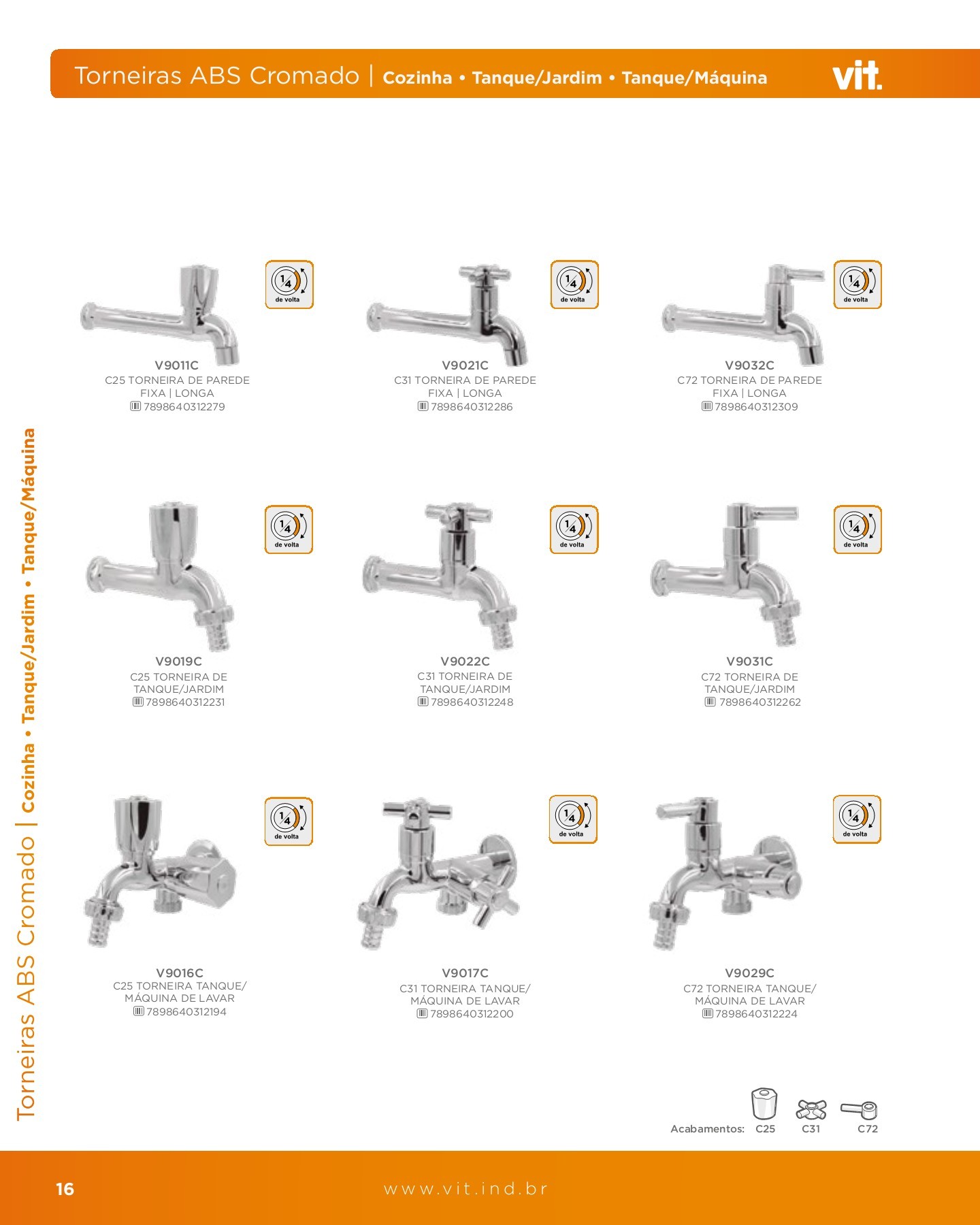 Torneiras ABS Cromado | Cozinha • Tanque/Jardim • Tanque/Máquina

vit.

Torneiras ABS Cromado | Cozinha • Tanque/Jardim • Tanque/Máquina

$\frac{1}{4}$ de volta

V9011C
C25 TORNEIRA DE PAREDE FIXA | LONGA
7898640312279

$\frac{1}{4}$ de volta

V9021C
C31 TORNEIRA DE PAREDE FIXA | LONGA
7898640312286

$\frac{1}{4}$ de volta

V9032C
C72 TORNEIRA DE PAREDE FIXA | LONGA
7898640312309

$\frac{1}{4}$ de volta

V9019C
C25 TORNEIRA DE TANQUE/JARDIM
7898640312231

$\frac{1}{4}$ de volta

V9022C
C31 TORNEIRA DE TANQUE/JARDIM
7898640312248

$\frac{1}{4}$ de volta

V9031C
C72 TORNEIRA DE TANQUE/JARDIM
7898640312262

$\frac{1}{4}$ de volta

V9016C
C25 TORNEIRA TANQUE/ MÁQUINA DE LAVAR
7898640312194

$\frac{1}{4}$ de volta

V9017C
C31 TORNEIRA TANQUE/ MÁQUINA DE LAVAR
7898640312200

$\frac{1}{4}$ de volta

V9029C
C72 TORNEIRA TANQUE/ MÁQUINA DE LAVAR
7898640312224

Acabamentos: C25 C31 C72

16

www.vit.ind.br