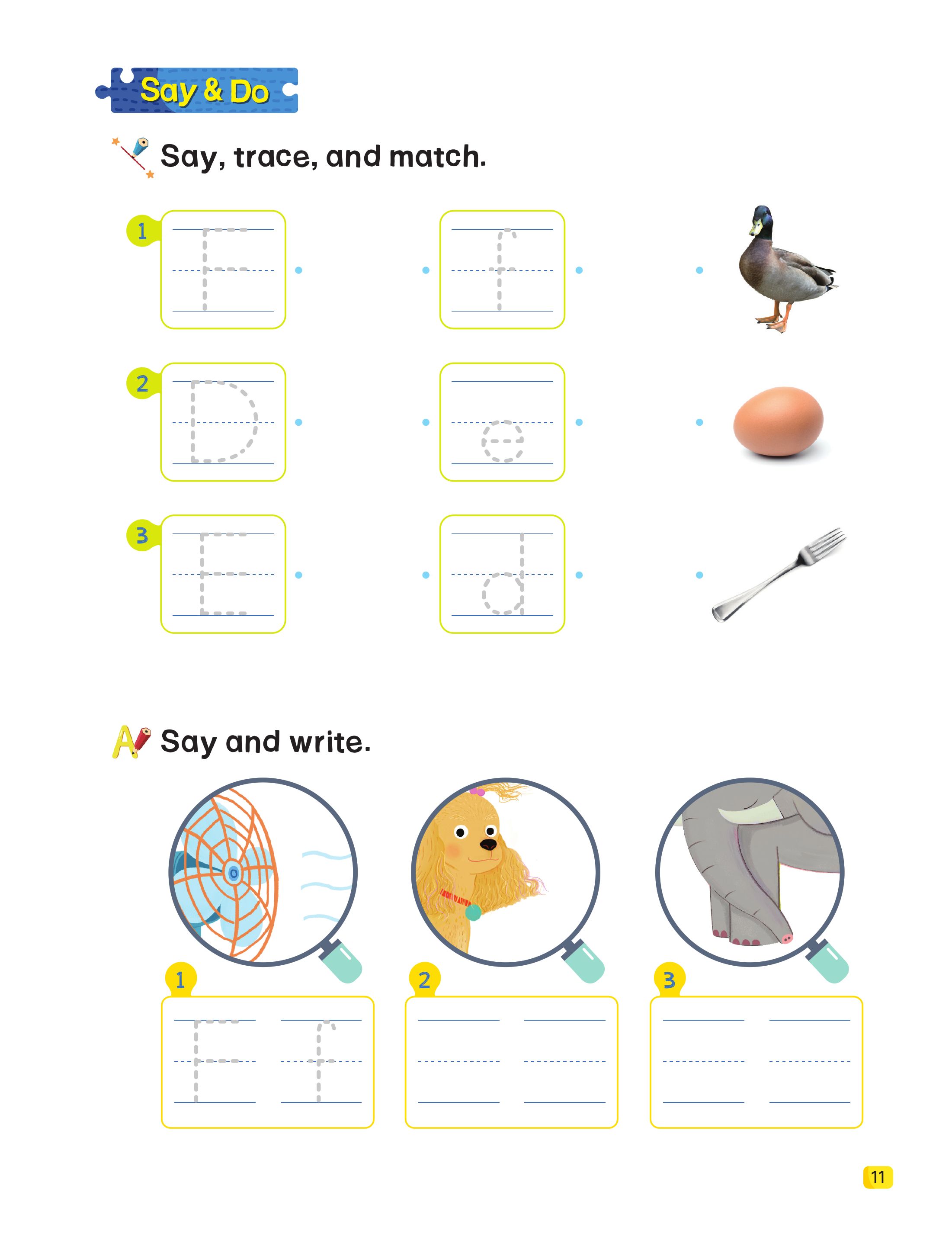 Say & Do

Say, trace, and match.

1 F f

2 D e

3 E d

Say and write.

1 F f

2

3

11