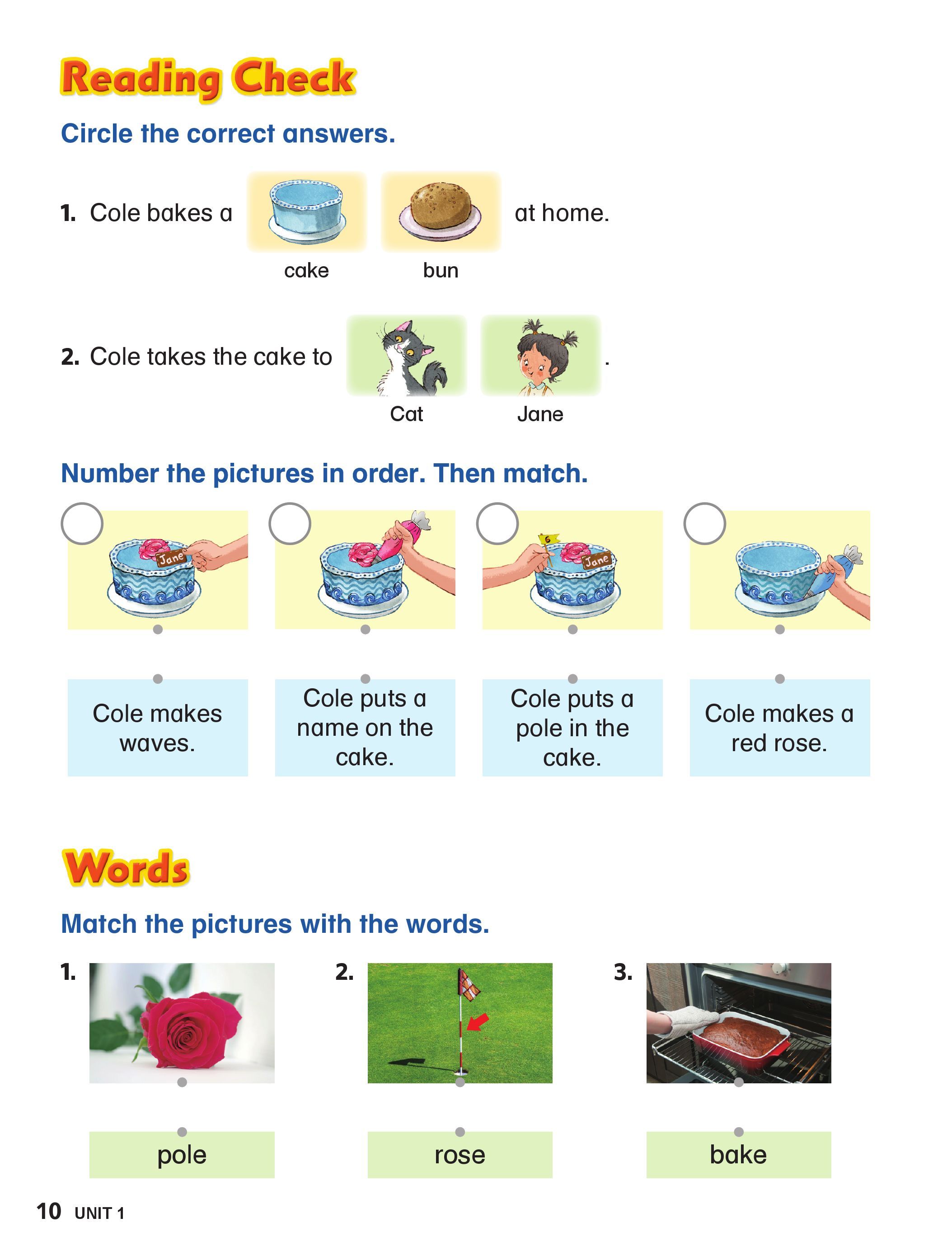 Reading Check

Circle the correct answers.

1. Cole bakes a cake bun at home.

2. Cole takes the cake to Cat Jane .

Number the pictures in order. Then match.

Jane

6

Jane

Cole makes waves.

Cole puts a name on the cake.

Cole puts a pole in the cake.

Cole makes a red rose.

Words

Match the pictures with the words.

1.

2.

3.

pole

rose

bake

10 UNIT 1