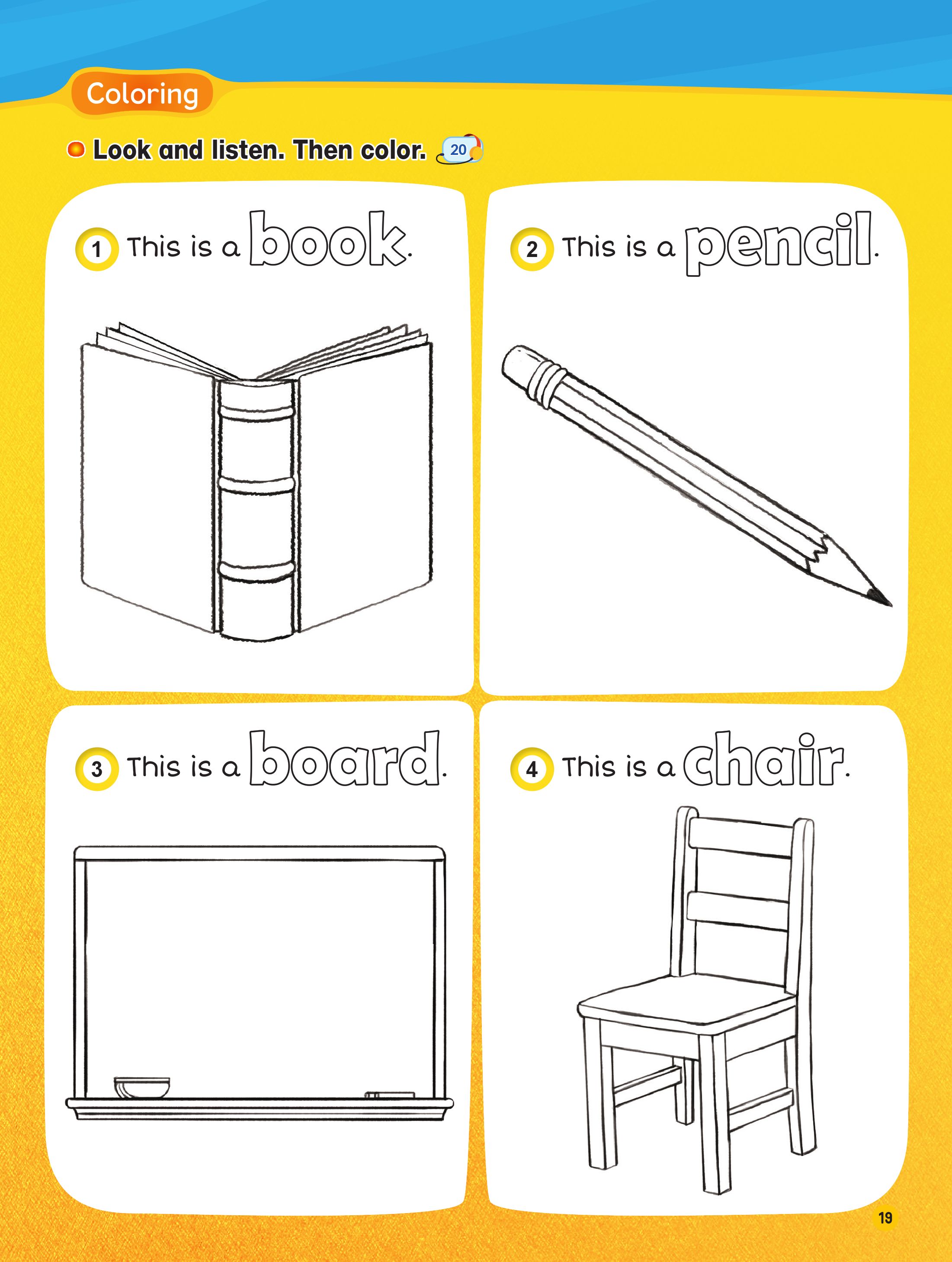 Coloring

Look and listen. Then color. 20

1 This is a book.

2 This is a pencil.

3 This is a board.

4 This is a chair.

19