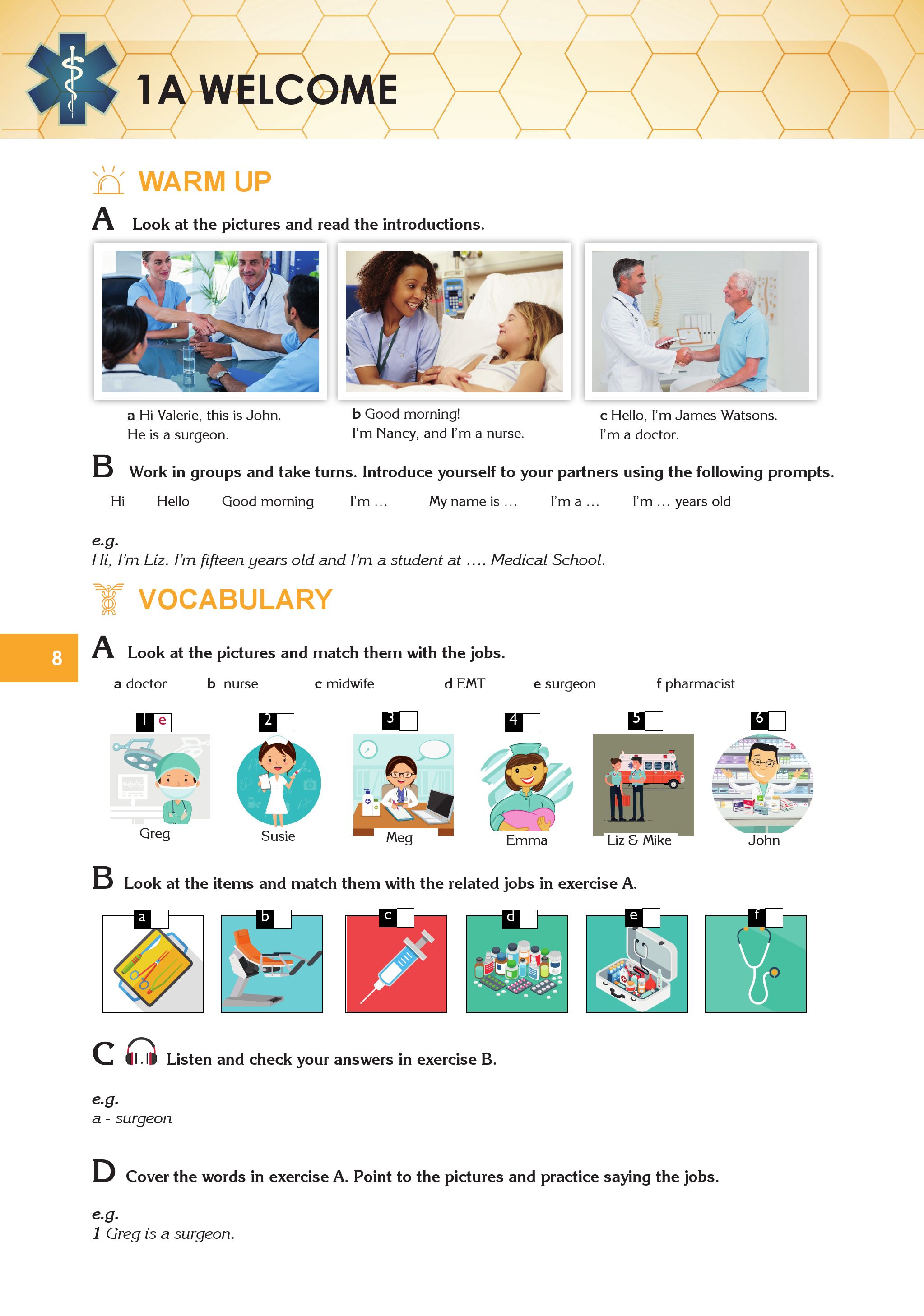 1A WELCOME

WARM UP

A Look at the pictures and read the introductions.

a Hi Valerie, this is John. He is a surgeon.

b Good morning! I'm Nancy, and I'm a nurse.

c Hello, I'm James Watsons. I'm a doctor.

B Work in groups and take turns. Introduce yourself to your partners using the following prompts.

Hi Hello Good morning I'm ... My name is ... I'm a ... I'm ... years old

e.g.
Hi, I'm Liz. I'm fifteen years old and I'm a student at .... Medical School.

VOCABULARY

8

A Look at the pictures and match them with the jobs.

a doctor b nurse c midwife d EMT e surgeon f pharmacist

1 e Greg
2 Susie
3 Meg
4 Emma
5 Liz & Mike
6 John

B Look at the items and match them with the related jobs in exercise A.

a b c d e f

C Listen and check your answers in exercise B.

e.g.
a - surgeon

D Cover the words in exercise A. Point to the pictures and practice saying the jobs.

e.g.
1 Greg is a surgeon.