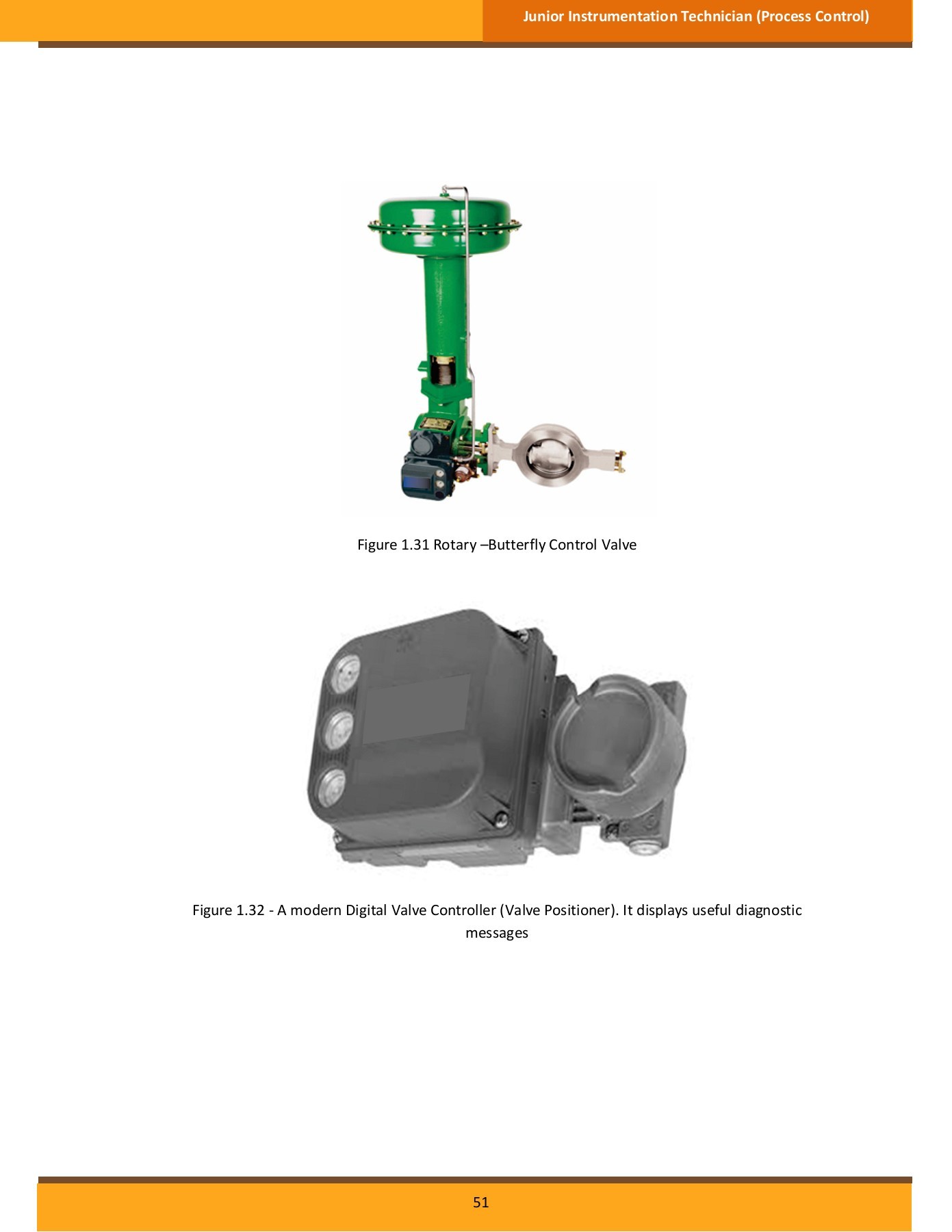 Junior Instrumentation Technician (Process Control)

Figure 1.31 Rotary –Butterfly Control Valve

Figure 1.32 - A modern Digital Valve Controller (Valve Positioner). It displays useful diagnostic messages

51