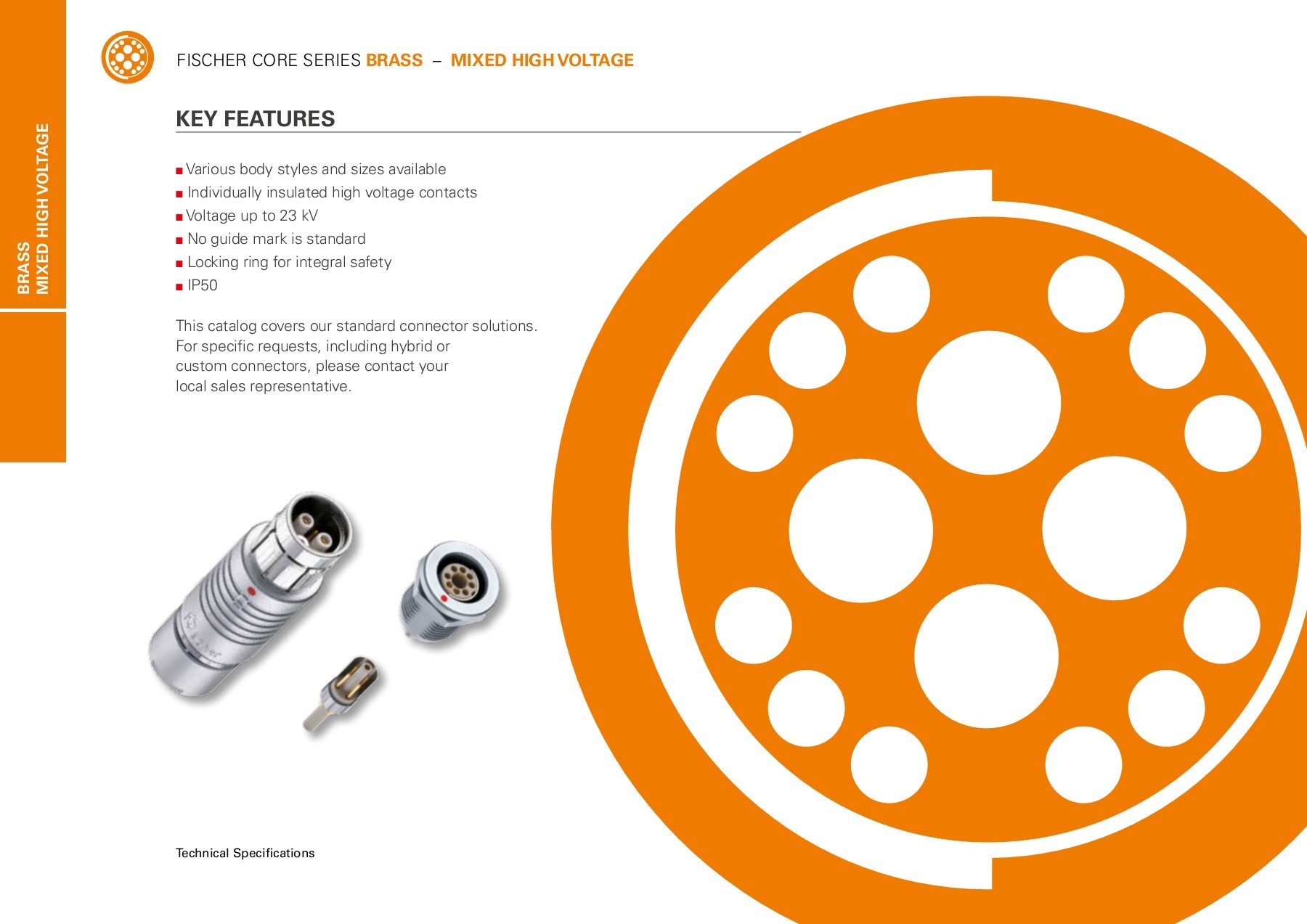 BRASS
MIXED HIGH VOLTAGE

FISCHER CORE SERIES BRASS – MIXED HIGH VOLTAGE

KEY FEATURES

■ Various body styles and sizes available
■ Individually insulated high voltage contacts
■ Voltage up to 23 kV
■ No guide mark is standard
■ Locking ring for integral safety
■ IP50

This catalog covers our standard connector solutions. For specific requests, including hybrid or custom connectors, please contact your local sales representative.

Technical Specifications