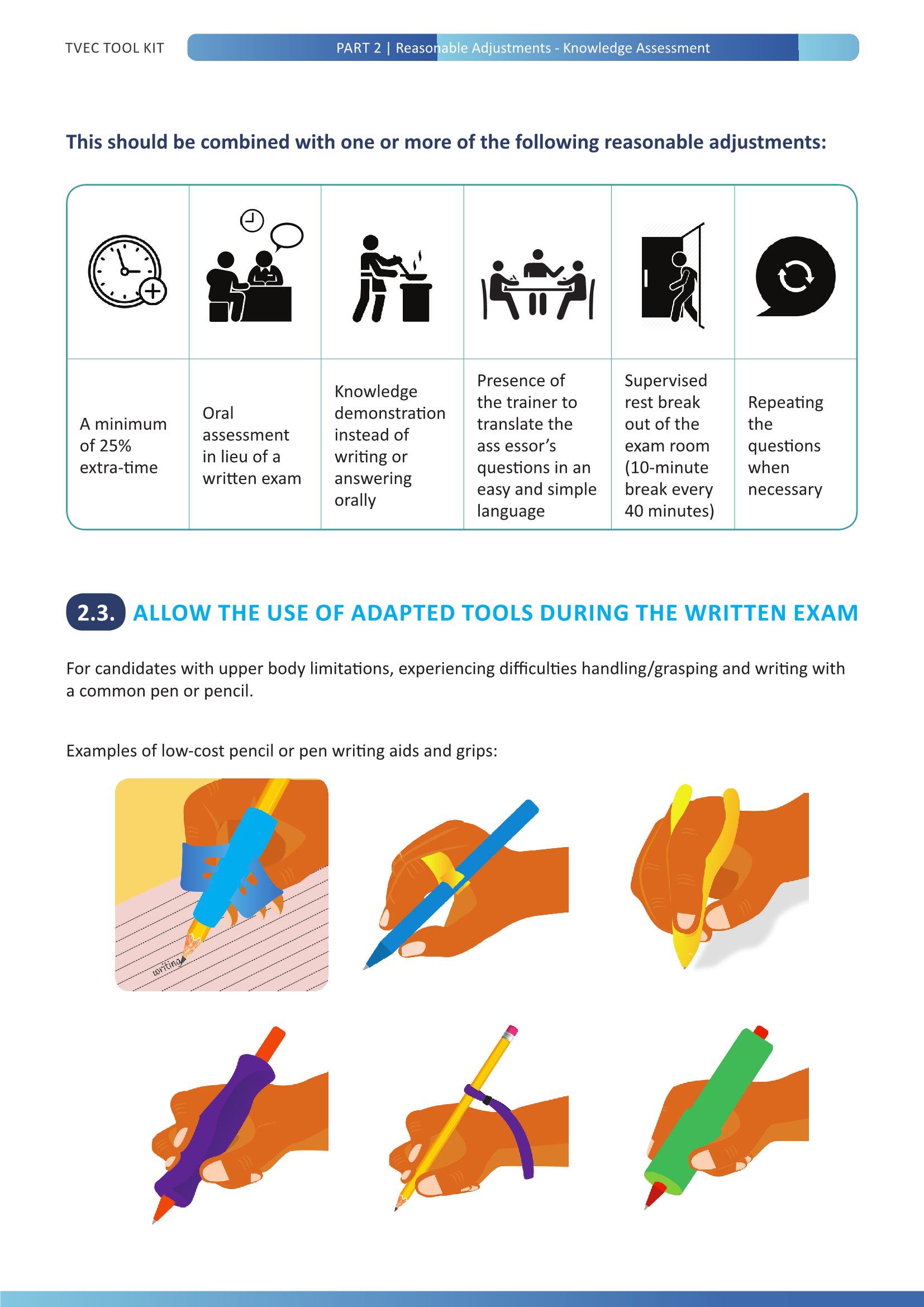 TVEC TOOL KIT

PART 2 | Reasonable Adjustments - Knowledge Assessment

This should be combined with one or more of the following reasonable adjustments:

| A minimum of 25% extra-time | Oral assessment in lieu of a written exam | Knowledge demonstration instead of writing or answering orally | Presence of the trainer to translate the ass essor's questions in an easy and simple language | Supervised rest break out of the exam room (10-minute break every 40 minutes) | Repeating the questions when necessary |
|---|---|---|---|---|---|

2.3. ALLOW THE USE OF ADAPTED TOOLS DURING THE WRITTEN EXAM

For candidates with upper body limitations, experiencing difficulties handling/grasping and writing with a common pen or pencil.

Examples of low-cost pencil or pen writing aids and grips:

writing