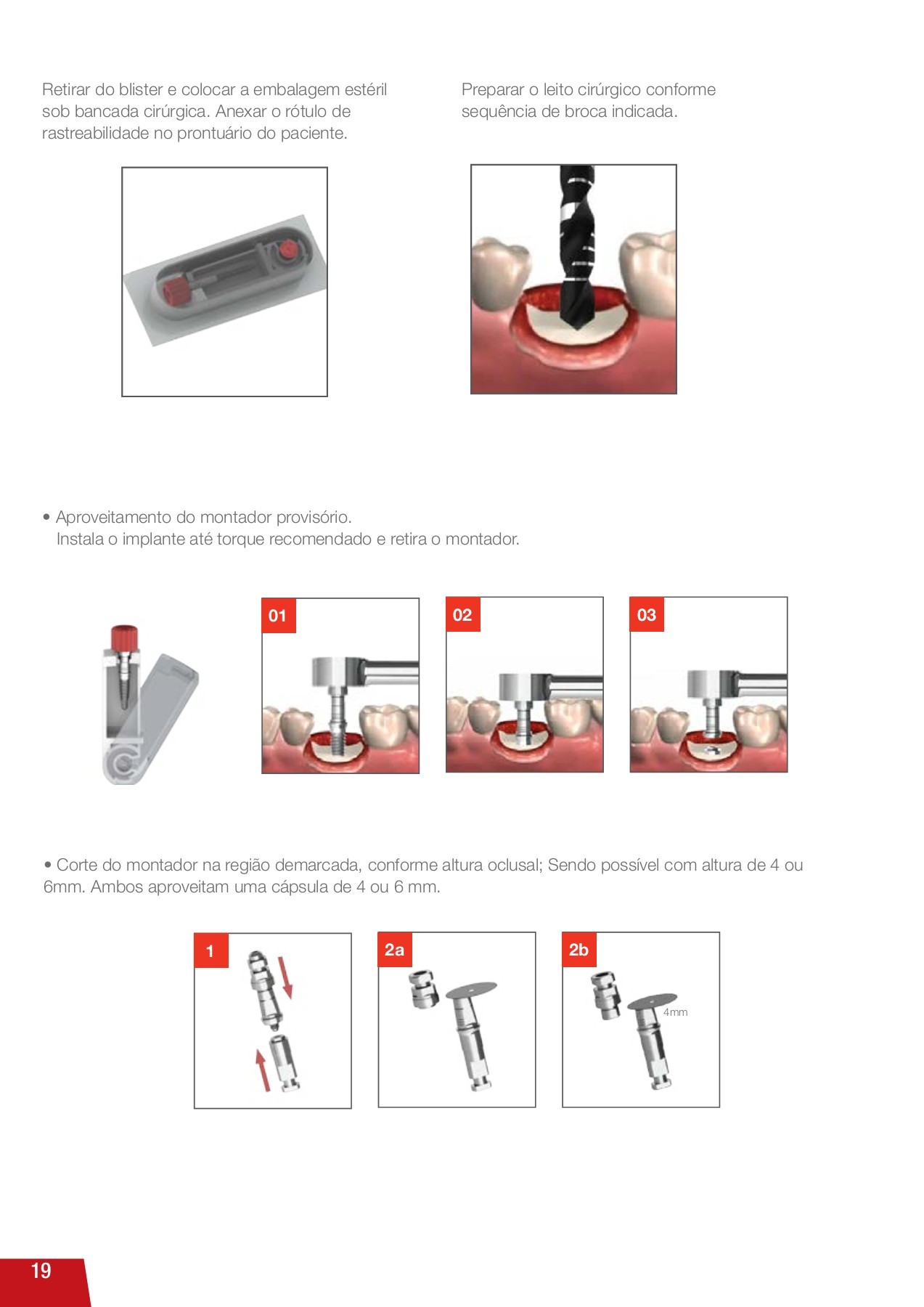 Retirar do blister e colocar a embalagem estéril sob bancada cirúrgica. Anexar o rótulo de rastreabilidade no prontuário do paciente.

Preparar o leito cirúrgico conforme sequência de broca indicada.

• Aproveitamento do montador provisório.
Instala o implante até torque recomendado e retira o montador.

01

02

03

• Corte do montador na região demarcada, conforme altura oclusal; Sendo possível com altura de 4 ou 6mm. Ambos aproveitam uma cápsula de 4 ou 6 mm.

1

2a

2b

4mm

19