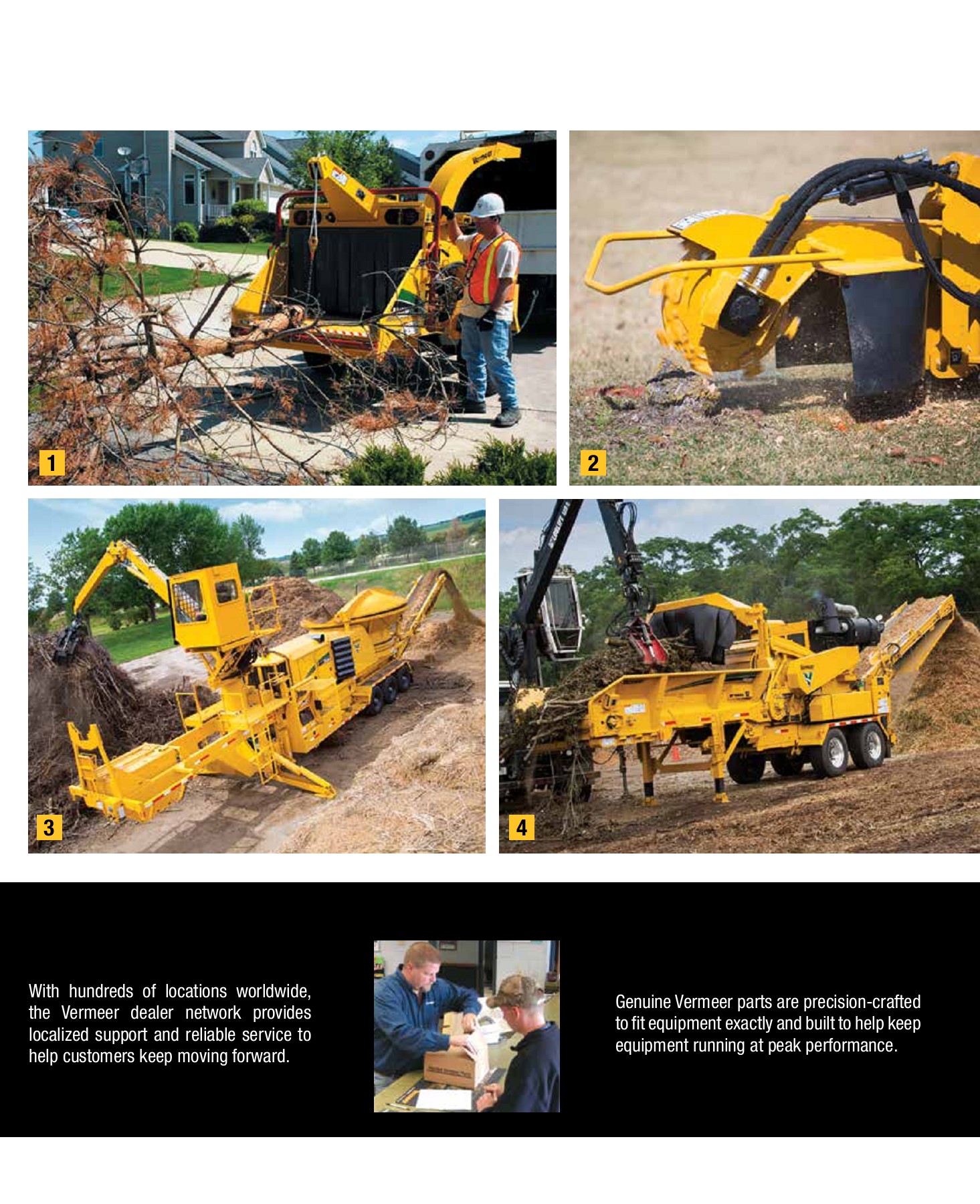 Vermeer

1

2

3

4

With hundreds of locations worldwide, the Vermeer dealer network provides localized support and reliable service to help customers keep moving forward.

Genuine Vermeer parts are precision-crafted to fit equipment exactly and built to help keep equipment running at peak performance.