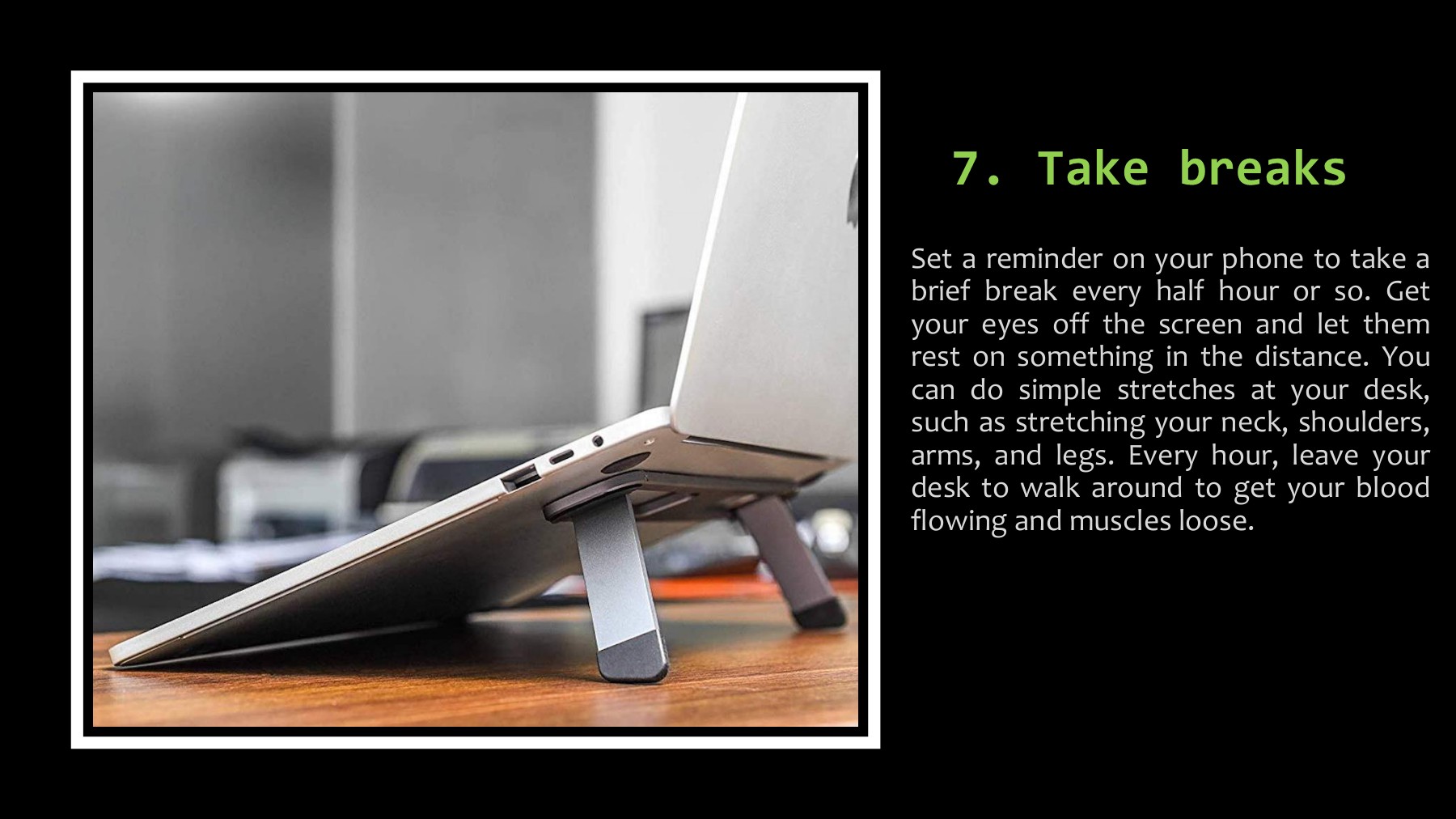 7. Take breaks

Set a reminder on your phone to take a brief break every half hour or so. Get your eyes off the screen and let them rest on something in the distance. You can do simple stretches at your desk, such as stretching your neck, shoulders, arms, and legs. Every hour, leave your desk to walk around to get your blood flowing and muscles loose.