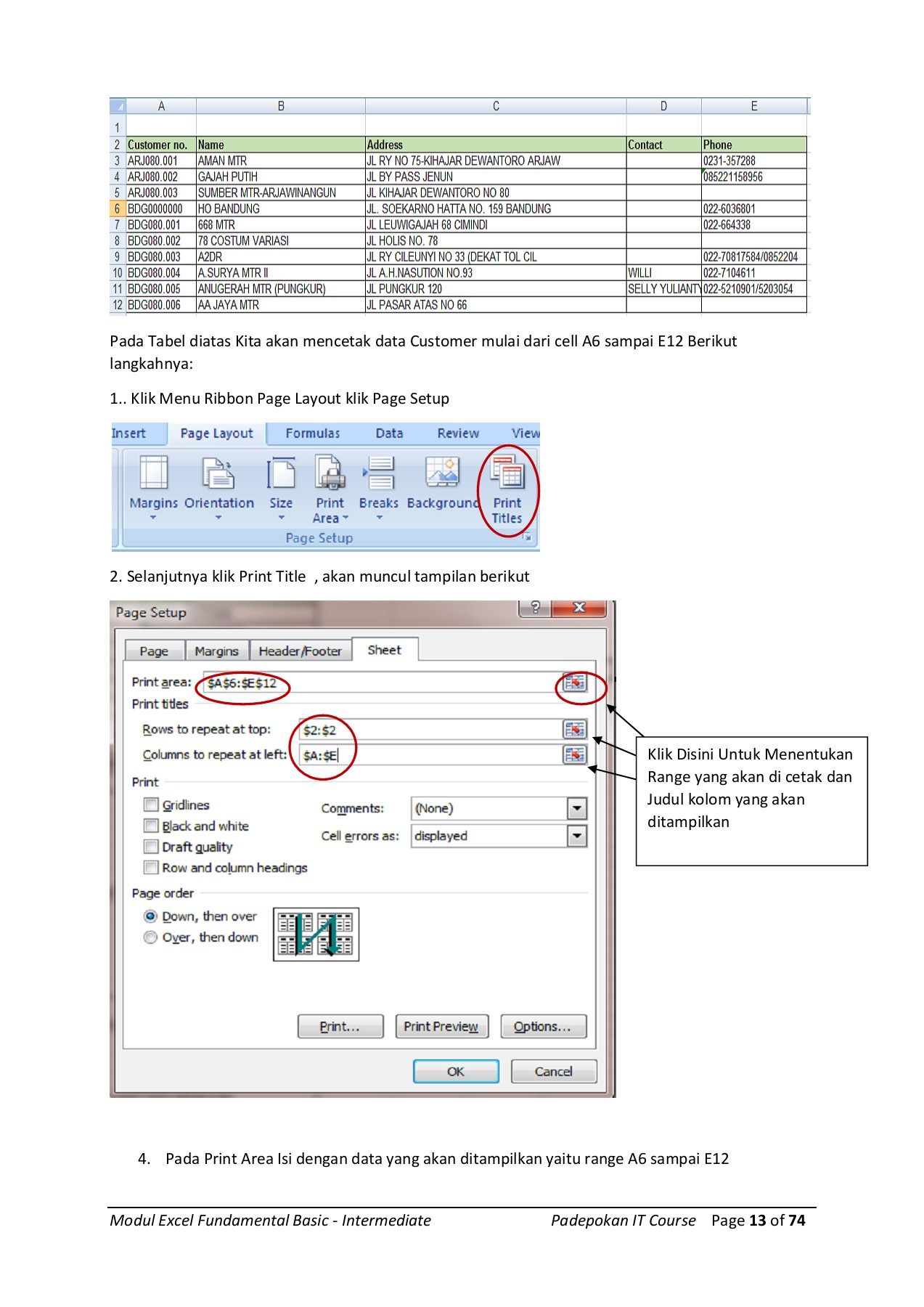 | | A | B | C | D | E |
|---|---|---|---|---|---|
| 1 | | | | | |
| 2 | Customer no. | Name | Address | Contact | Phone |
| 3 | ARJ080.001 | AMAN MTR | JL RY NO 75-KIHAJAR DEWANTORO ARJAW | | 0231-357288 |
| 4 | ARJ080.002 | GAJAH PUTIH | JL BY PASS JENUN | | 085221158956 |
| 5 | ARJ080.003 | SUMBER MTR-ARJAWINANGUN | JL KIHAJAR DEWANTORO NO 80 | | |
| 6 | BDG0000000 | HO BANDUNG | JL. SOEKARNO HATTA NO. 159 BANDUNG | | 022-6036801 |
| 7 | BDG080.001 | 668 MTR | JL LEUWIGAJAH 68 CIMINDI | | 022-664338 |
| 8 | BDG080.002 | 78 COSTUM VARIASI | JL HOLIS NO. 78 | | |
| 9 | BDG080.003 | A2DR | JL RY CILEUNYI NO 33 (DEKAT TOL CIL | | 022-70817584/0852204 |
| 10 | BDG080.004 | A.SURYA MTR II | JL A.H.NASUTION NO.93 | WILLI | 022-7104611 |
| 11 | BDG080.005 | ANUGERAH MTR (PUNGKUR) | JL PUNGKUR 120 | SELLY YULIANTY | 022-5210901/5203054 |
| 12 | BDG080.006 | AA JAYA MTR | JL PASAR ATAS NO 66 | | |

Pada Tabel diatas Kita akan mencetak data Customer mulai dari cell A6 sampai E12 Berikut langkahnya:

1.. Klik Menu Ribbon Page Layout klik Page Setup

Insert Page Layout Formulas Data Review View

Margins Orientation Size Print Area Breaks Background Print Titles

Page Setup

2. Selanjutnya klik Print Title , akan muncul tampilan berikut

Page Setup

Page Margins Header/Footer Sheet

Print area: $A$6:$E$12

Print titles

Rows to repeat at top: $2:$2

Columns to repeat at left: $A:$E

Print

Gridlines

Black and white

Draft quality

Row and column headings

Comments: (None)

Cell errors as: displayed

Page order

Down, then over

Over, then down

Print... Print Preview Options...

OK Cancel

Klik Disini Untuk Menentukan Range yang akan di cetak dan Judul kolom yang akan ditampilkan

4. Pada Print Area Isi dengan data yang akan ditampilkan yaitu range A6 sampai E12

Modul Excel Fundamental Basic - Intermediate Padepokan IT Course Page 13 of 74