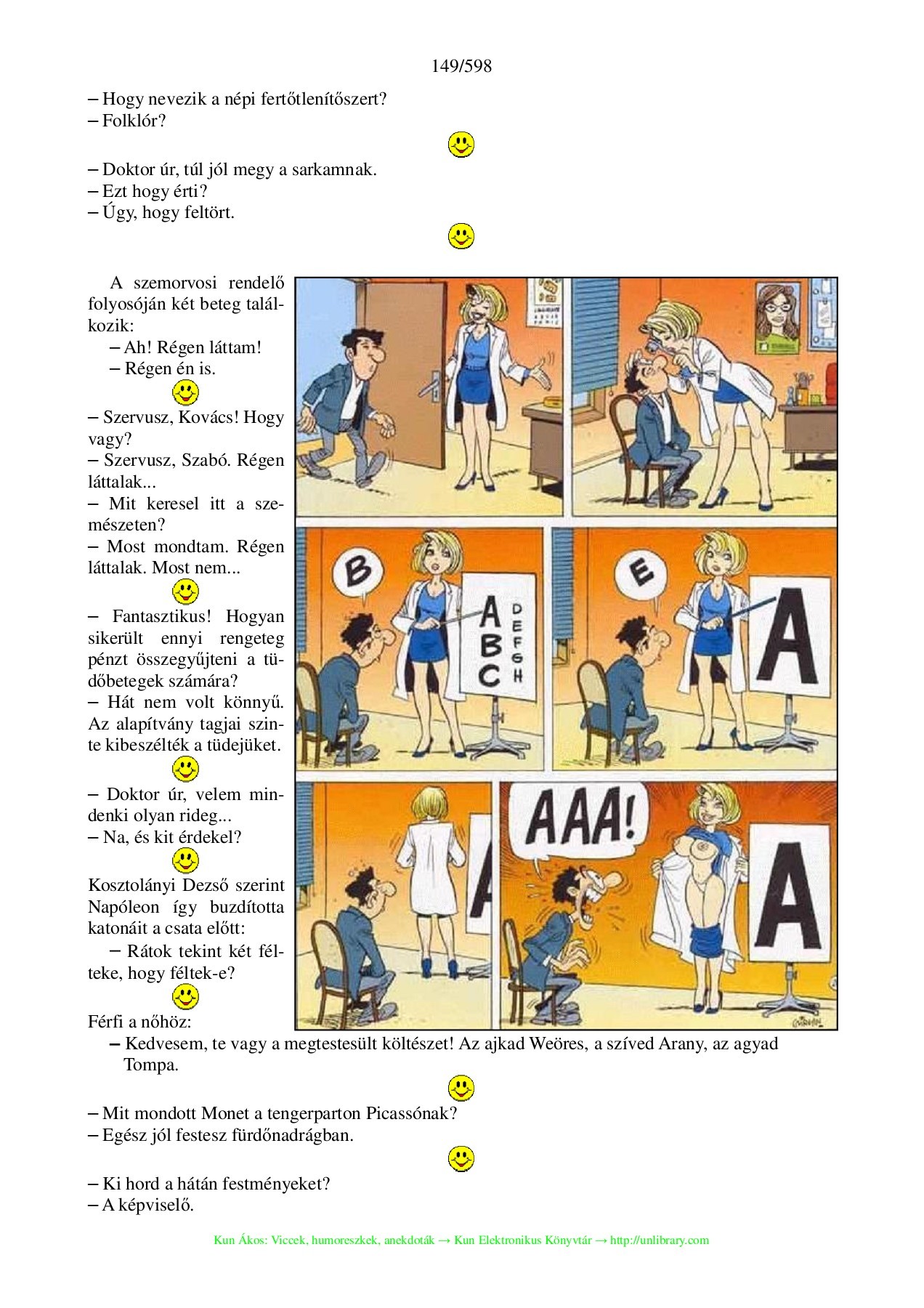 149/598

– Hogy nevezik a népi fertőtlenítőszert?
– Folklór?

– Doktor úr, túl jól megy a sarkamnak.
– Ezt hogy érti?
– Úgy, hogy feltört.

A szemorvosi rendelő folyosóján két beteg találkozik:
– Ah! Régen láttam!
– Régen én is.

– Szervusz, Kovács! Hogy vagy?
– Szervusz, Szabó. Régen láttalak...
– Mit keresel itt a szemészeten?
– Most mondtam. Régen láttalak. Most nem...

– Fantasztikus! Hogyan sikerült ennyi rengeteg pénzt összegyűjteni a tüdőbetegek számára?
– Hát nem volt könnyű. Az alapítvány tagjai szinte kibeszélték a tüdejüket.

– Doktor úr, velem mindenki olyan rideg...
– Na, és kit érdekel?

Kosztolányi Dezső szerint Napóleon így buzdította katonáit a csata előtt:
– Rátok tekint két félteke, hogy féltek-e?

Férfi a nőhöz:
– Kedvesem, te vagy a megtestesült költészet! Az ajkad Weöres, a szíved Arany, az agyad Tompa.

B

A B C

D E F G H

E

A

A

AAA!

A

– Mit mondott Monet a tengerparton Picassónak?
– Egész jól festesz fürdőnadrágban.

– Ki hord a hátán festményeket?
– A képviselő.

Kun Ákos: Viccek, humoreszkek, anekdoták → Kun Elektronikus Könyvtár → http://unlibrary.com