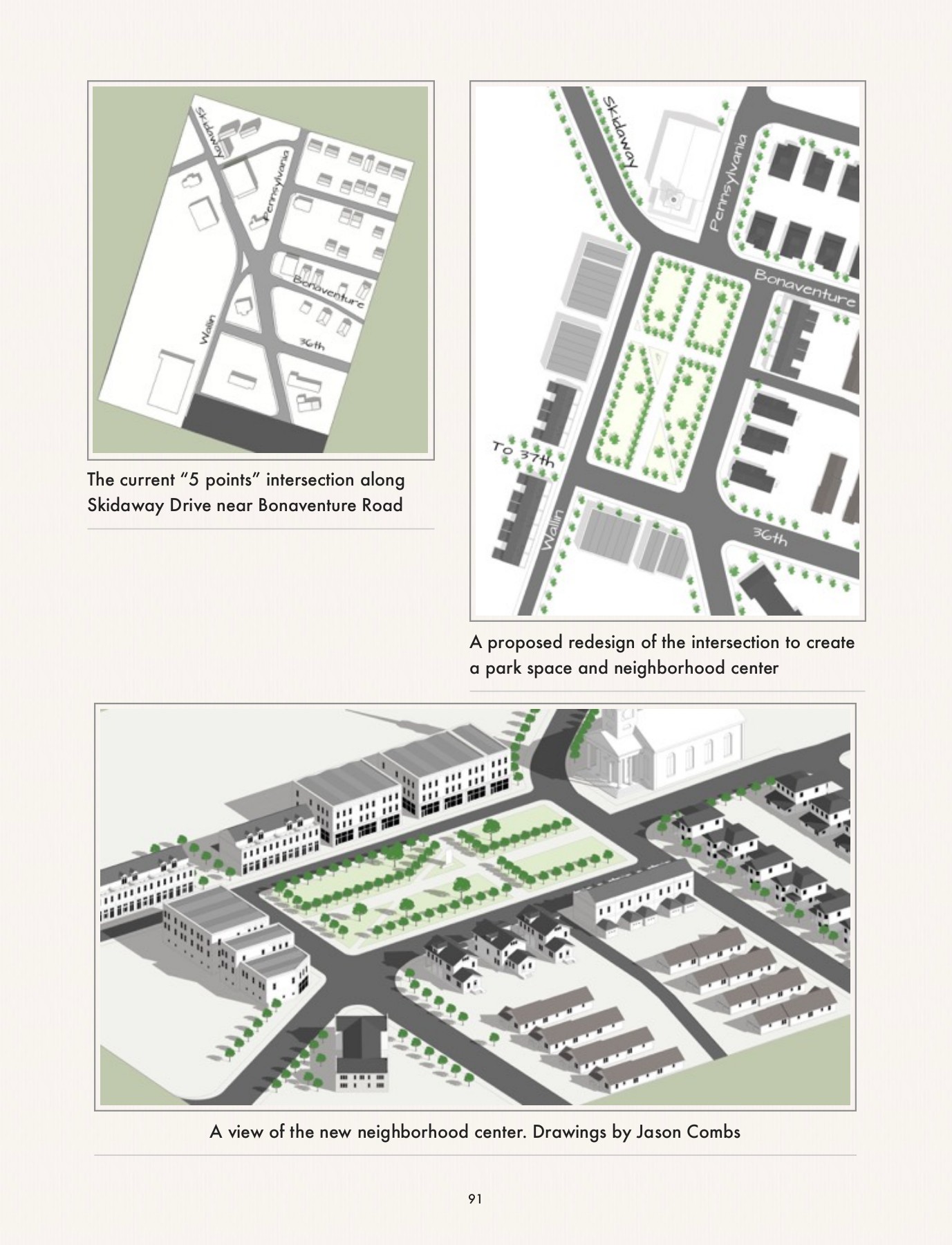 Skidaway

Pennsylvania

Bonaventure

Wallin

36th

The current “5 points” intersection along Skidaway Drive near Bonaventure Road

Skidaway

Pennsylvania

Bonaventure

To 37th

Wallin

36th

A proposed redesign of the intersection to create a park space and neighborhood center

A view of the new neighborhood center. Drawings by Jason Combs

91