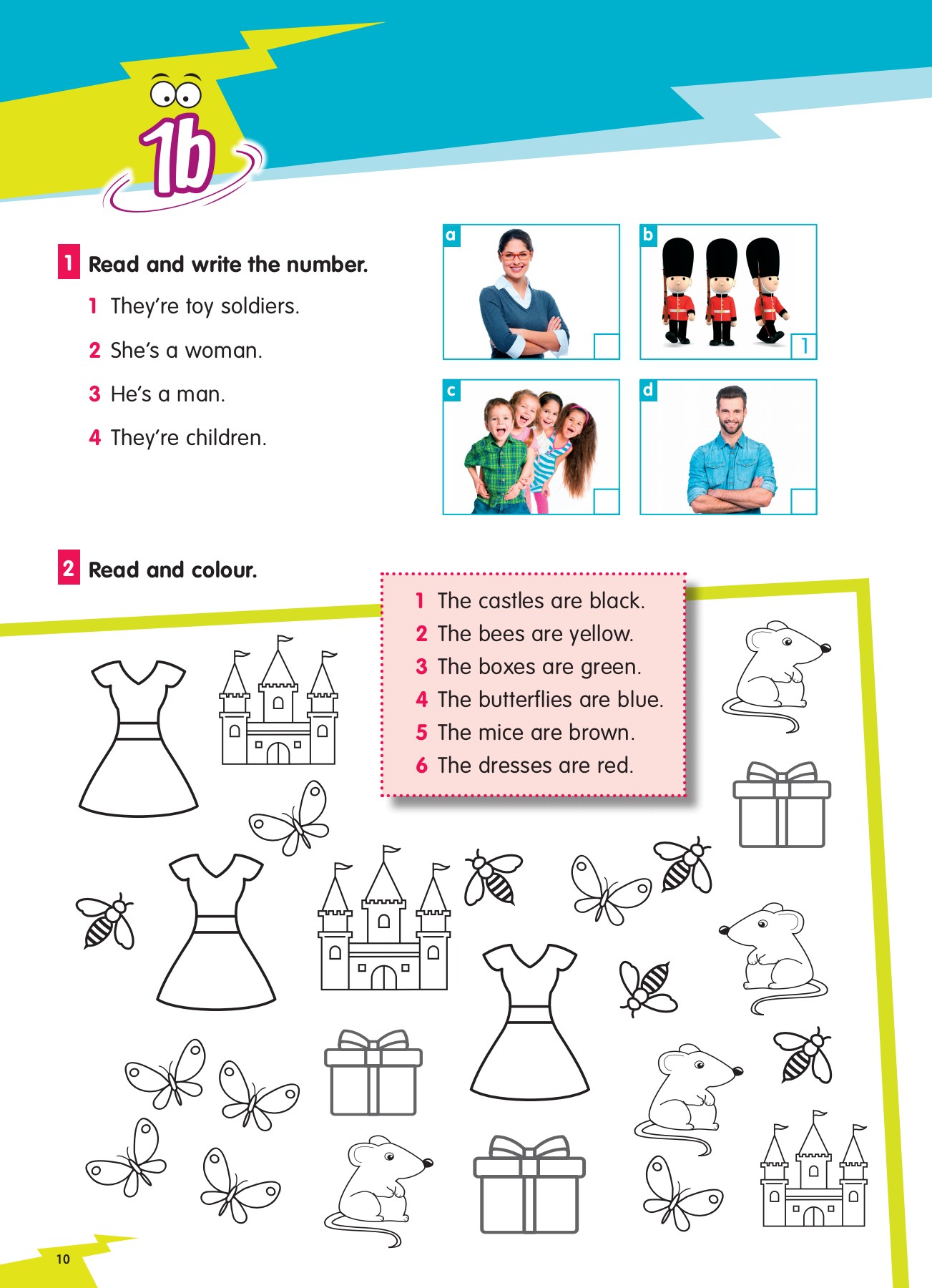 1b

1 Read and write the number.

1 They're toy soldiers.

2 She's a woman.

3 He's a man.

4 They're children.

a

b

1

c

d

2 Read and colour.

1 The castles are black.
2 The bees are yellow.
3 The boxes are green.
4 The butterflies are blue.
5 The mice are brown.
6 The dresses are red.

10