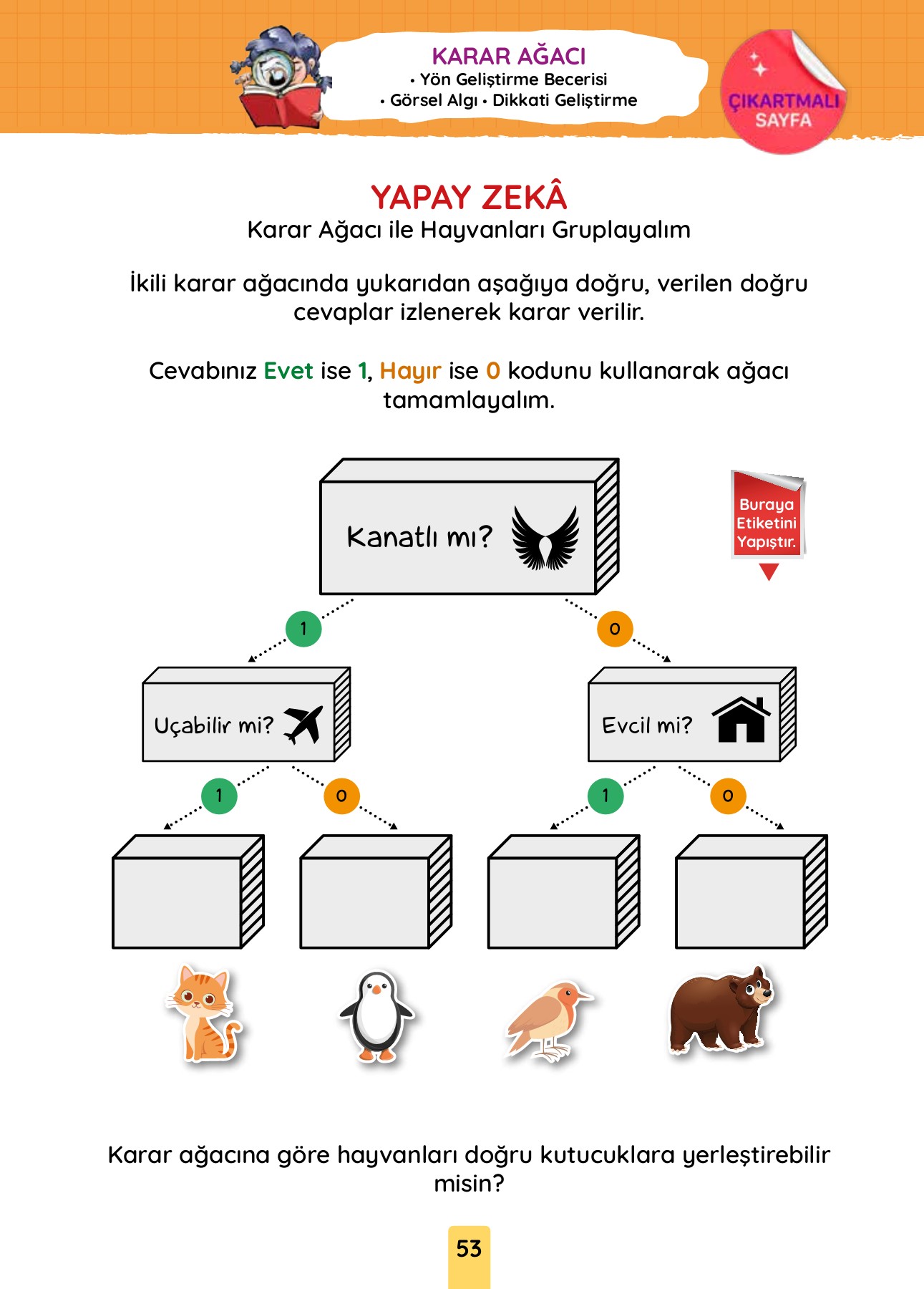 KARAR AĞACI
• Yön Geliştirme Becerisi
• Görsel Algı • Dikkati Geliştirme

ÇIKARTMALI SAYFA

YAPAY ZEKÂ
Karar Ağacı ile Hayvanları Gruplayalım

İkili karar ağacında yukarıdan aşağıya doğru, verilen doğru cevaplar izlenerek karar verilir.

Cevabınız Evet ise 1, Hayır ise 0 kodunu kullanarak ağacı tamamlayalım.

Buraya Etiketini Yapıştır.

Kanatlı mı?

1

0

Uçabilir mi?

Evcil mi?

1

0

1

0

Karar ağacına göre hayvanları doğru kutucuklara yerleştirebilir misin?

53