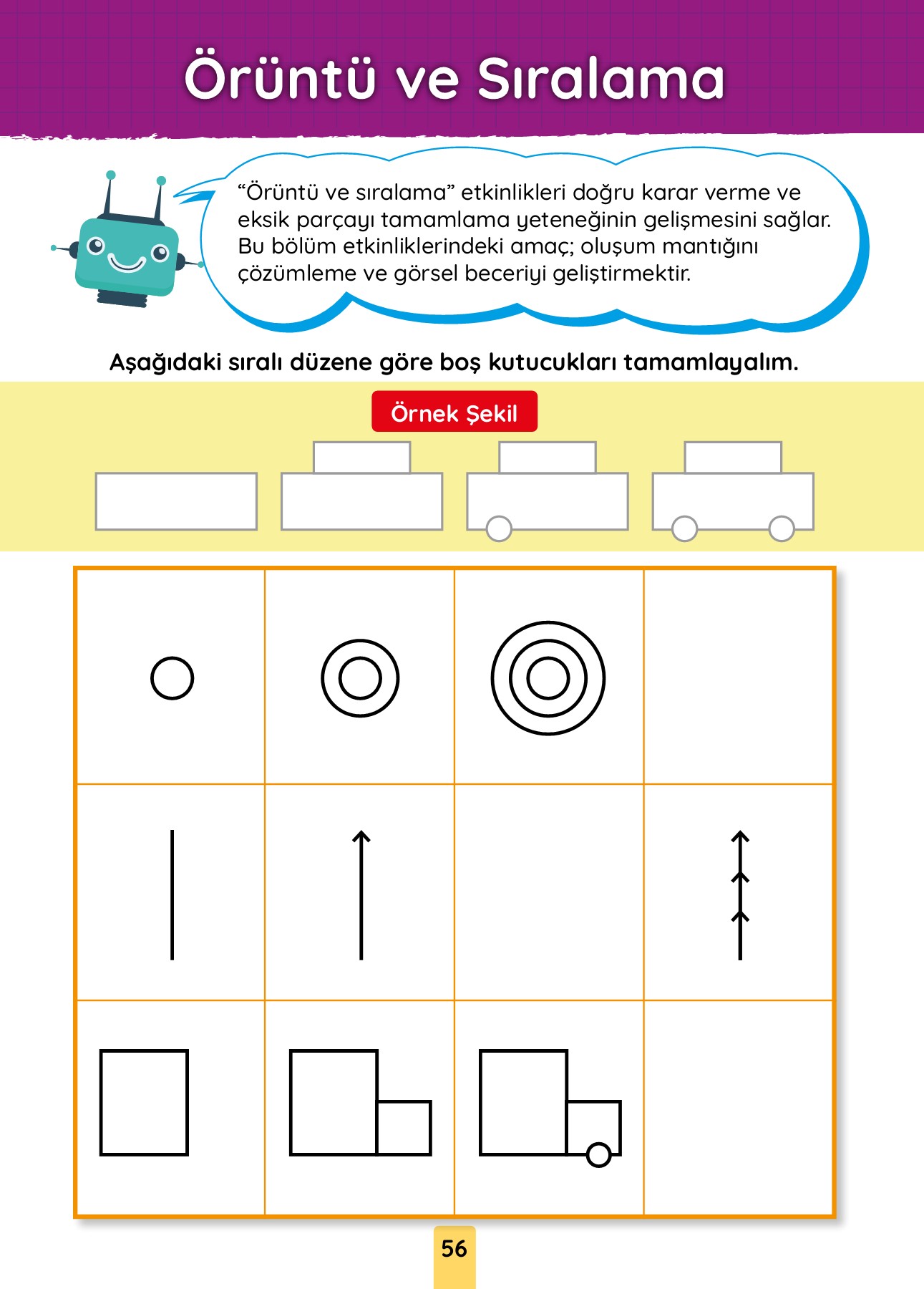 Örüntü ve Sıralama

“Örüntü ve sıralama” etkinlikleri doğru karar verme ve eksik parçayı tamamlama yeteneğinin gelişmesini sağlar. Bu bölüm etkinliklerindeki amaç; oluşum mantığını çözümleme ve görsel beceriyi geliştirmektir.

Aşağıdaki sıralı düzene göre boş kutucukları tamamlayalım.

Örnek Şekil

56