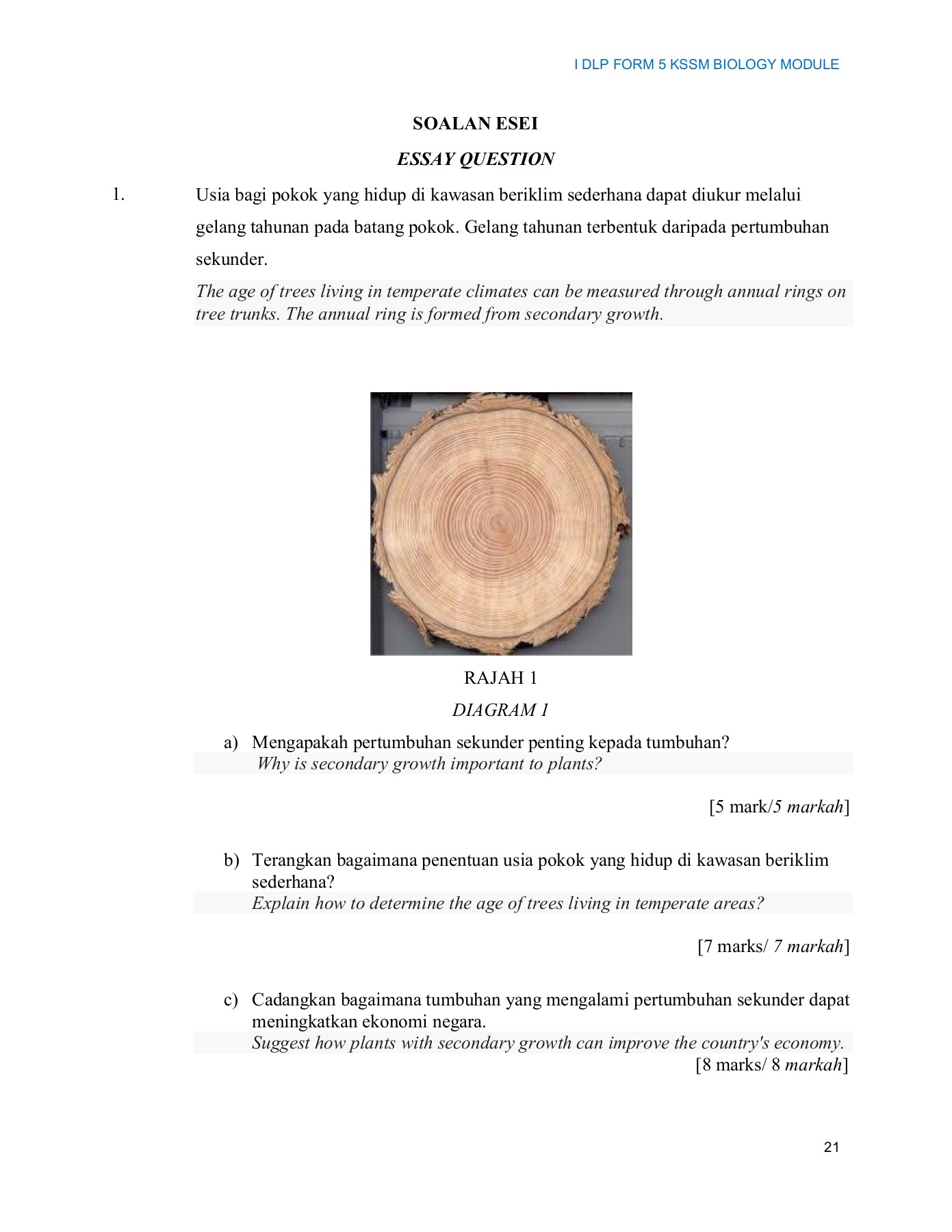 I DLP FORM 5 KSSM BIOLOGY MODULE

SOALAN ESEI

ESSAY QUESTION

1. Usia bagi pokok yang hidup di kawasan beriklim sederhana dapat diukur melalui gelang tahunan pada batang pokok. Gelang tahunan terbentuk daripada pertumbuhan sekunder.

The age of trees living in temperate climates can be measured through annual rings on tree trunks. The annual ring is formed from secondary growth.

RAJAH 1

DIAGRAM 1

a) Mengapakah pertumbuhan sekunder penting kepada tumbuhan?
Why is secondary growth important to plants?

[5 mark/5 markah]

b) Terangkan bagaimana penentuan usia pokok yang hidup di kawasan beriklim sederhana?
Explain how to determine the age of trees living in temperate areas?

[7 marks/ 7 markah]

c) Cadangkan bagaimana tumbuhan yang mengalami pertumbuhan sekunder dapat meningkatkan ekonomi negara.
Suggest how plants with secondary growth can improve the country's economy.
[8 marks/ 8 markah]

21