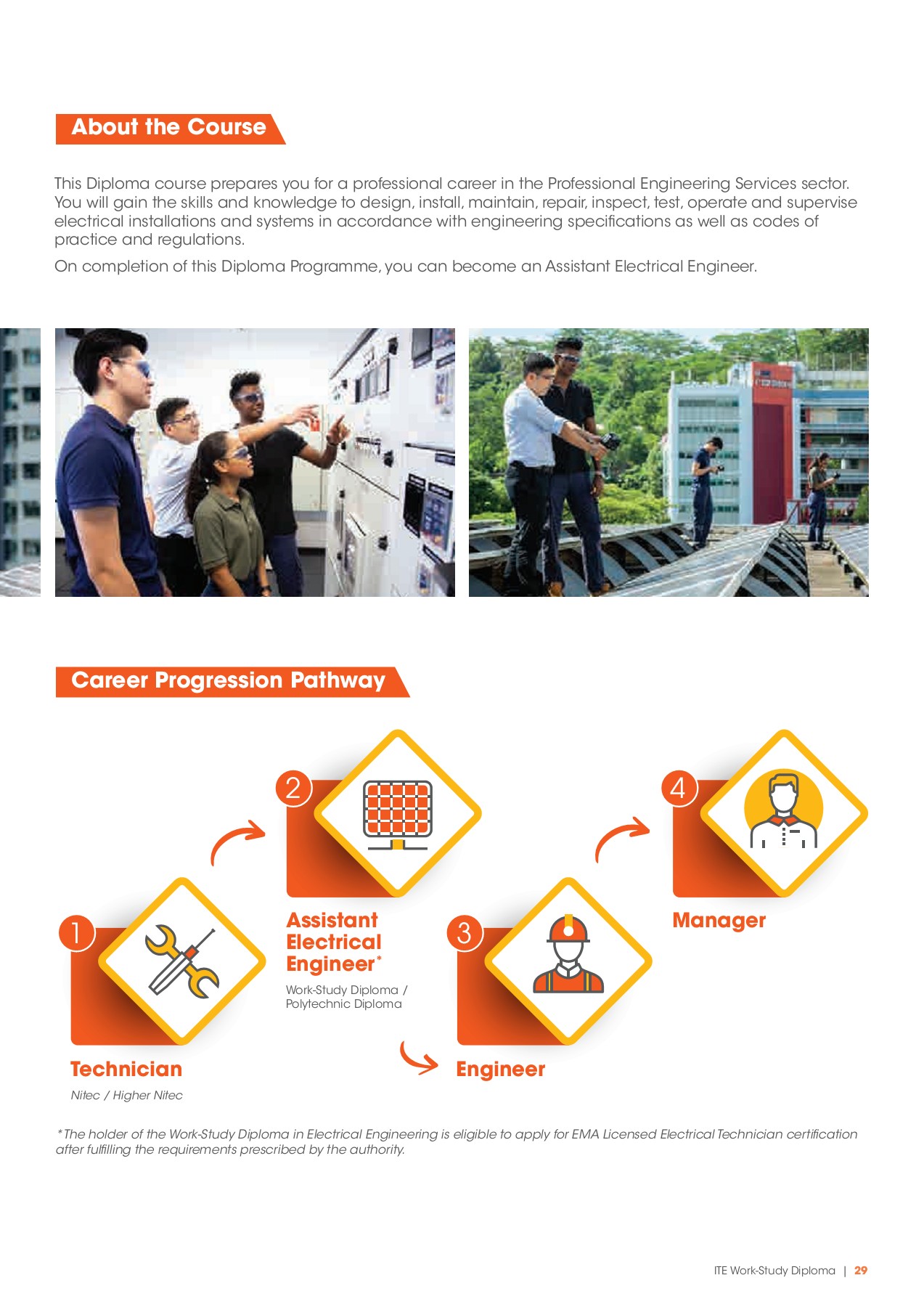 About the Course

This Diploma course prepares you for a professional career in the Professional Engineering Services sector. You will gain the skills and knowledge to design, install, maintain, repair, inspect, test, operate and supervise electrical installations and systems in accordance with engineering specifications as well as codes of practice and regulations.

On completion of this Diploma Programme, you can become an Assistant Electrical Engineer.

Career Progression Pathway

1
Technician
Nitec / Higher Nitec

2
Assistant Electrical Engineer*
Work-Study Diploma / Polytechnic Diploma

3
Engineer

4
Manager

*The holder of the Work-Study Diploma in Electrical Engineering is eligible to apply for EMA Licensed Electrical Technician certification after fulfilling the requirements prescribed by the authority.

ITE Work-Study Diploma | 29