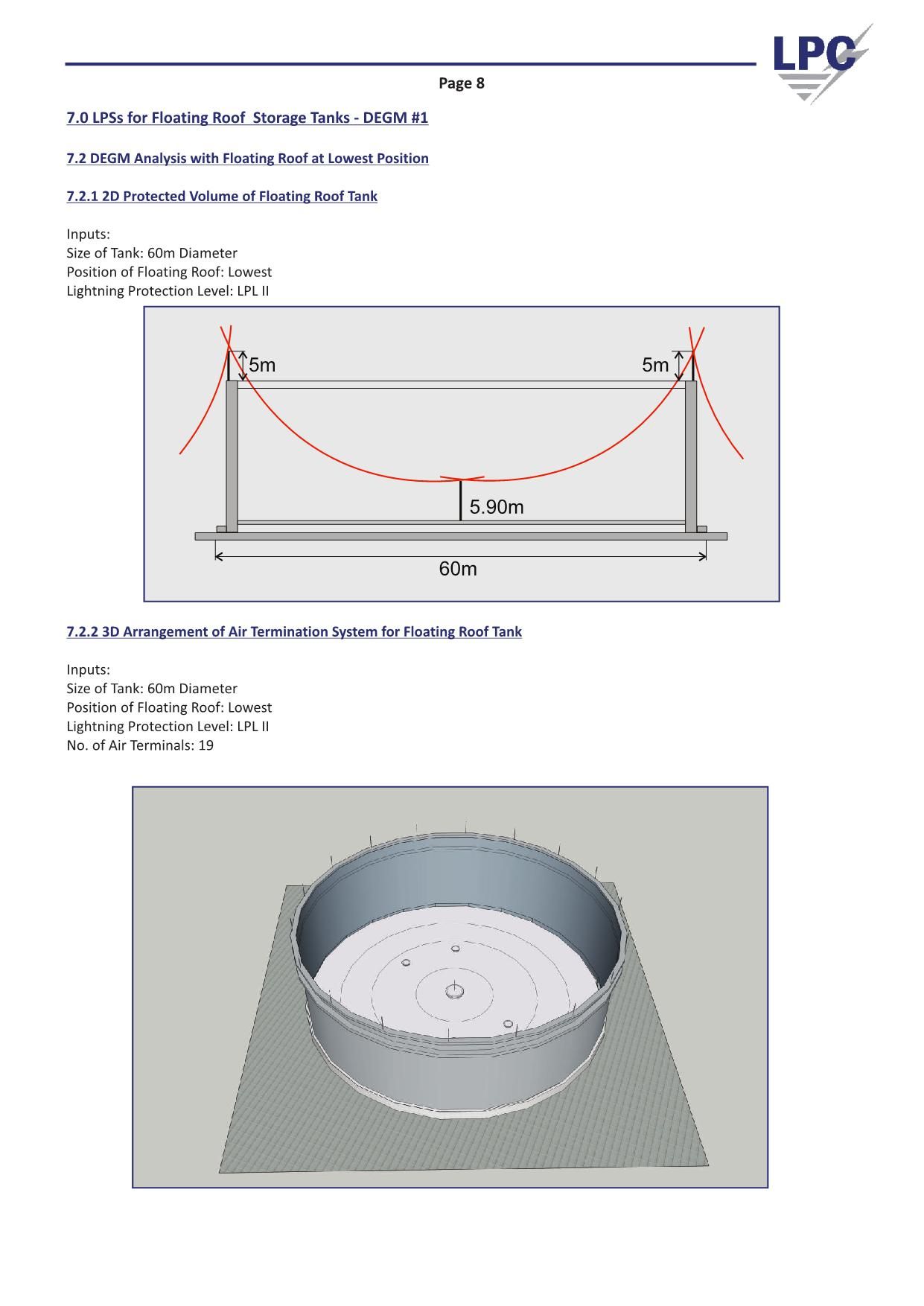 LPC

Page 8

7.0 LPSs for Floating Roof Storage Tanks - DEGM #1

7.2 DEGM Analysis with Floating Roof at Lowest Position

7.2.1 2D Protected Volume of Floating Roof Tank

Inputs:
Size of Tank: 60m Diameter
Position of Floating Roof: Lowest
Lightning Protection Level: LPL II

5m

5m

5.90m

60m

7.2.2 3D Arrangement of Air Termination System for Floating Roof Tank

Inputs:
Size of Tank: 60m Diameter
Position of Floating Roof: Lowest
Lightning Protection Level: LPL II
No. of Air Terminals: 19