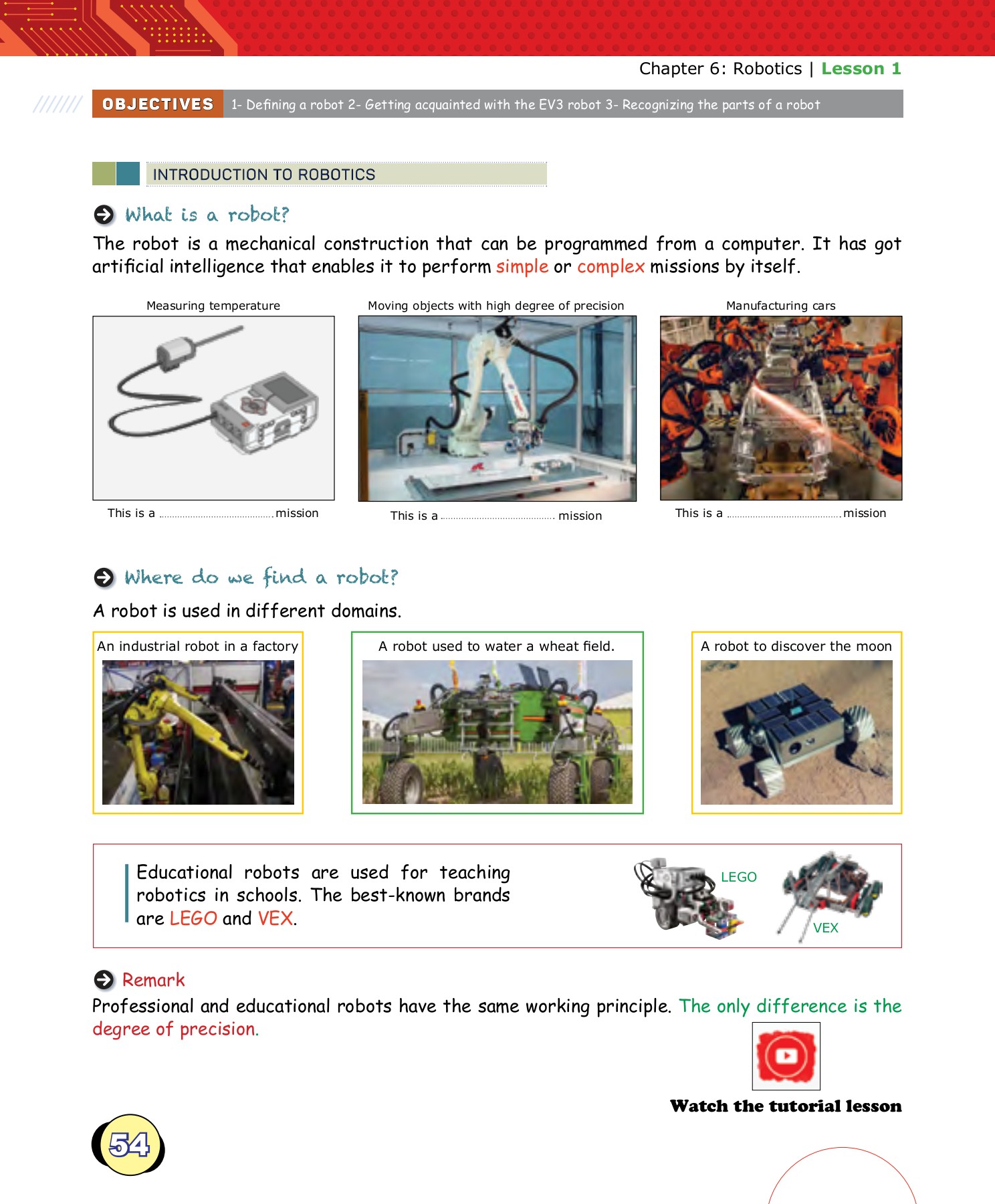 Chapter 6: Robotics | Lesson 1

OBJECTIVES 1- Defining a robot 2- Getting acquainted with the EV3 robot 3- Recognizing the parts of a robot

INTRODUCTION TO ROBOTICS

What is a robot?

The robot is a mechanical construction that can be programmed from a computer. It has got artificial intelligence that enables it to perform simple or complex missions by itself.

Measuring temperature

This is a ........................................ mission

Moving objects with high degree of precision

This is a ........................................ mission

Manufacturing cars

This is a ........................................ mission

Where do we find a robot?

A robot is used in different domains.

An industrial robot in a factory

A robot used to water a wheat field.

A robot to discover the moon

Educational robots are used for teaching robotics in schools. The best-known brands are LEGO and VEX.

LEGO

VEX

Remark

Professional and educational robots have the same working principle. The only difference is the degree of precision.

Watch the tutorial lesson

54