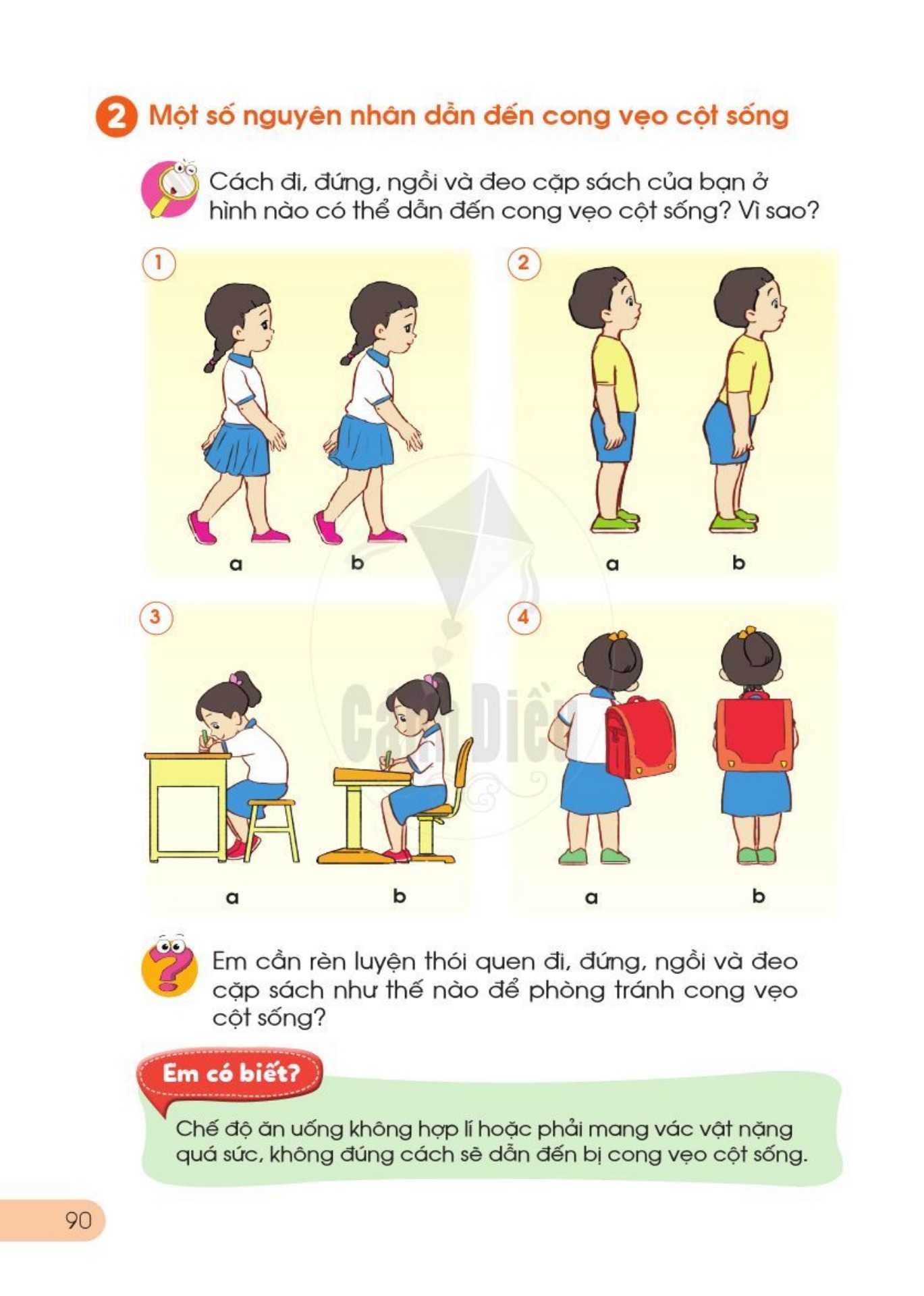 2 Một số nguyên nhân dẫn đến cong vẹo cột sống

Cách đi, đứng, ngồi và đeo cặp sách của bạn ở hình nào có thể dẫn đến cong vẹo cột sống? Vì sao?

1

a b

2

a b

3

a b

4

a b

Cánh Diều

Em cần rèn luyện thói quen đi, đứng, ngồi và đeo cặp sách như thế nào để phòng tránh cong vẹo cột sống?

Em có biết?

Chế độ ăn uống không hợp lí hoặc phải mang vác vật nặng quá sức, không đúng cách sẽ dẫn đến bị cong vẹo cột sống.

90