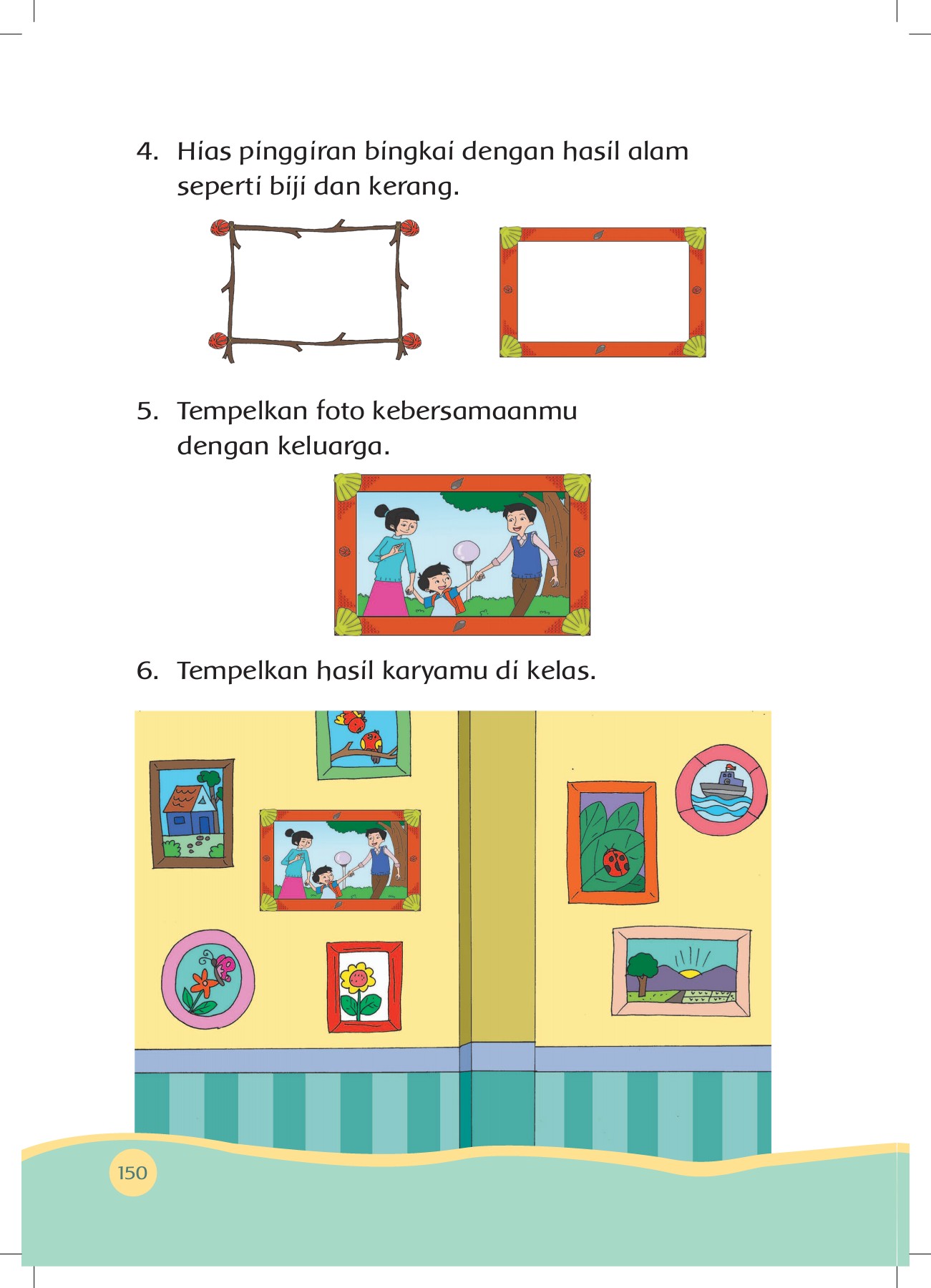 4. Hias pinggiran bingkai dengan hasil alam seperti biji dan kerang.

5. Tempelkan foto kebersamaanmu dengan keluarga.

6. Tempelkan hasil karyamu di kelas.

150