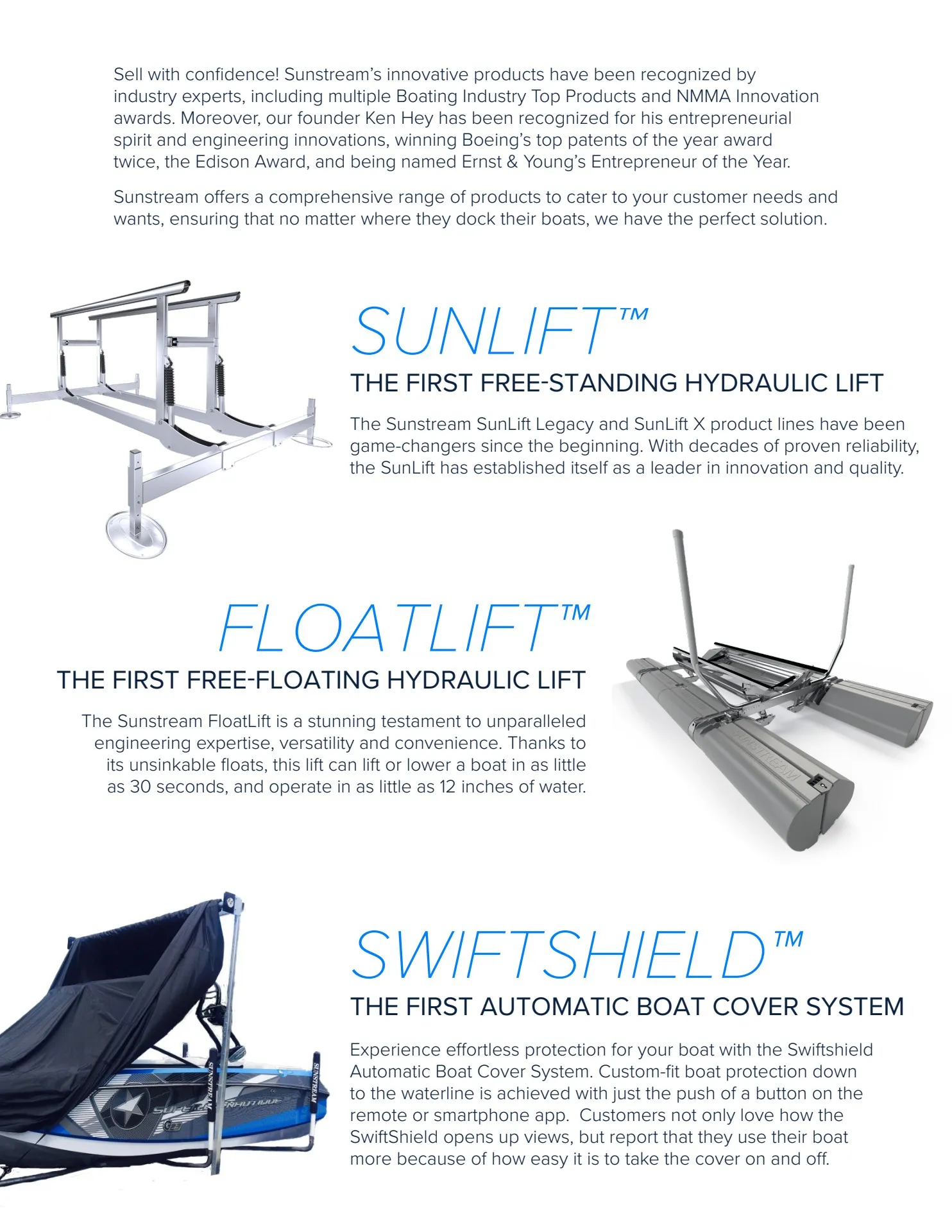 Sell with confidence! Sunstream's innovative products have been recognized by industry experts, including multiple Boating Industry Top Products and NMMA Innovation awards. Moreover, our founder Ken Hey has been recognized for his entrepreneurial spirit and engineering innovations, winning Boeing's top patents of the year award twice, the Edison Award, and being named Ernst & Young's Entrepreneur of the Year.

Sunstream offers a comprehensive range of products to cater to your customer needs and wants, ensuring that no matter where they dock their boats, we have the perfect solution.

SUNLIFT™

THE FIRST FREE-STANDING HYDRAULIC LIFT

The Sunstream SunLift Legacy and SunLift X product lines have been game-changers since the beginning. With decades of proven reliability, the SunLift has established itself as a leader in innovation and quality.

FLOATLIFT™

THE FIRST FREE-FLOATING HYDRAULIC LIFT

The Sunstream FloatLift is a stunning testament to unparalleled engineering expertise, versatility and convenience. Thanks to its unsinkable floats, this lift can lift or lower a boat in as little as 30 seconds, and operate in as little as 12 inches of water.

SUNSTREAM

SWIFTSHIELD™

THE FIRST AUTOMATIC BOAT COVER SYSTEM

Experience effortless protection for your boat with the Swiftshield Automatic Boat Cover System. Custom-fit boat protection down to the waterline is achieved with just the push of a button on the remote or smartphone app.  Customers not only love how the SwiftShield opens up views, but report that they use their boat more because of how easy it is to take the cover on and off.

SUNSTREAM
SUNSTREAM
SUPER AIR NAUTIQUE