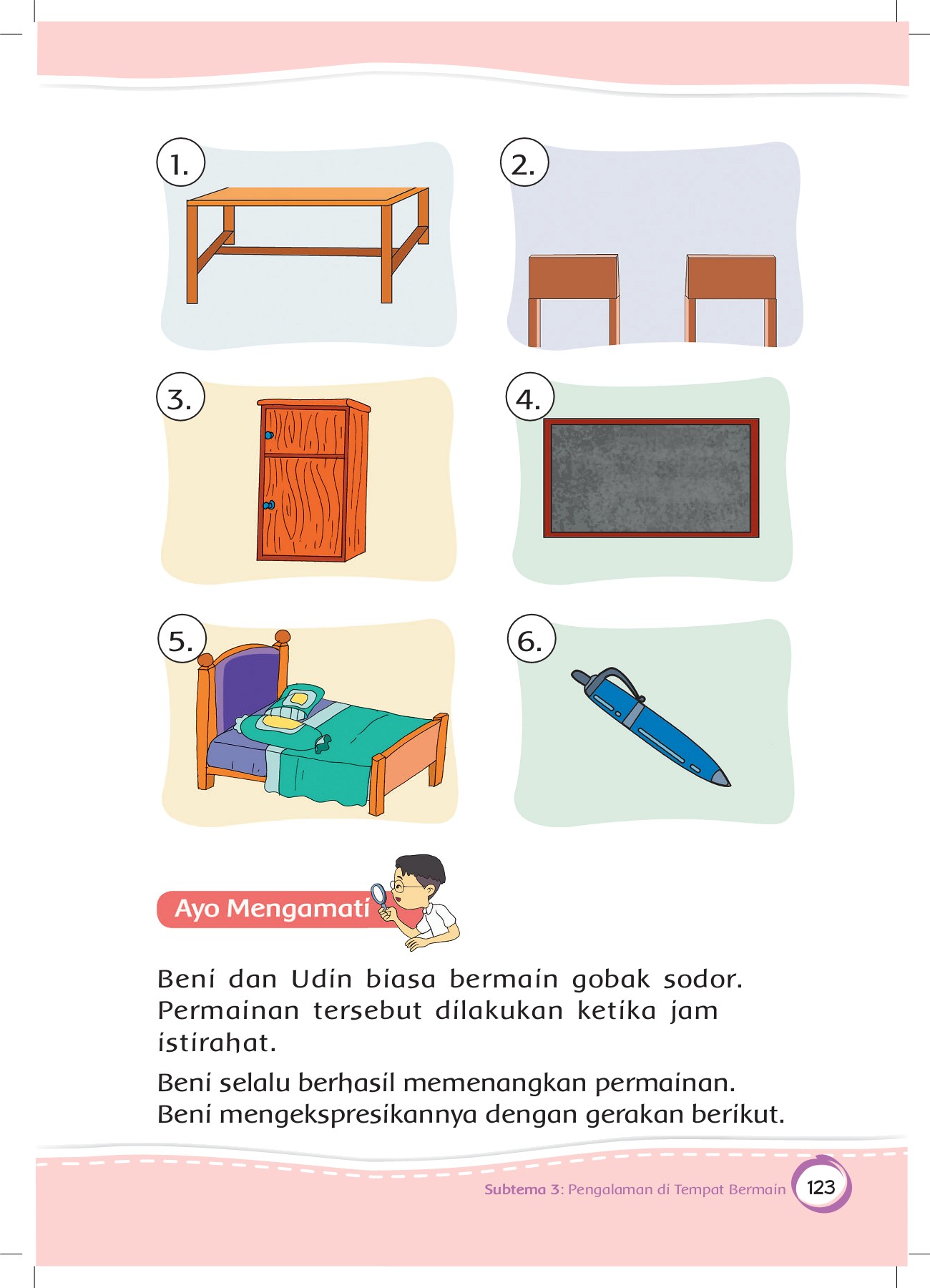 1.

2.

3.

4.

5.

6.

Ayo Mengamati

Beni dan Udin biasa bermain gobak sodor. Permainan tersebut dilakukan ketika jam istirahat.

Beni selalu berhasil memenangkan permainan. Beni mengekspresikannya dengan gerakan berikut.

Subtema 3: Pengalaman di Tempat Bermain 123