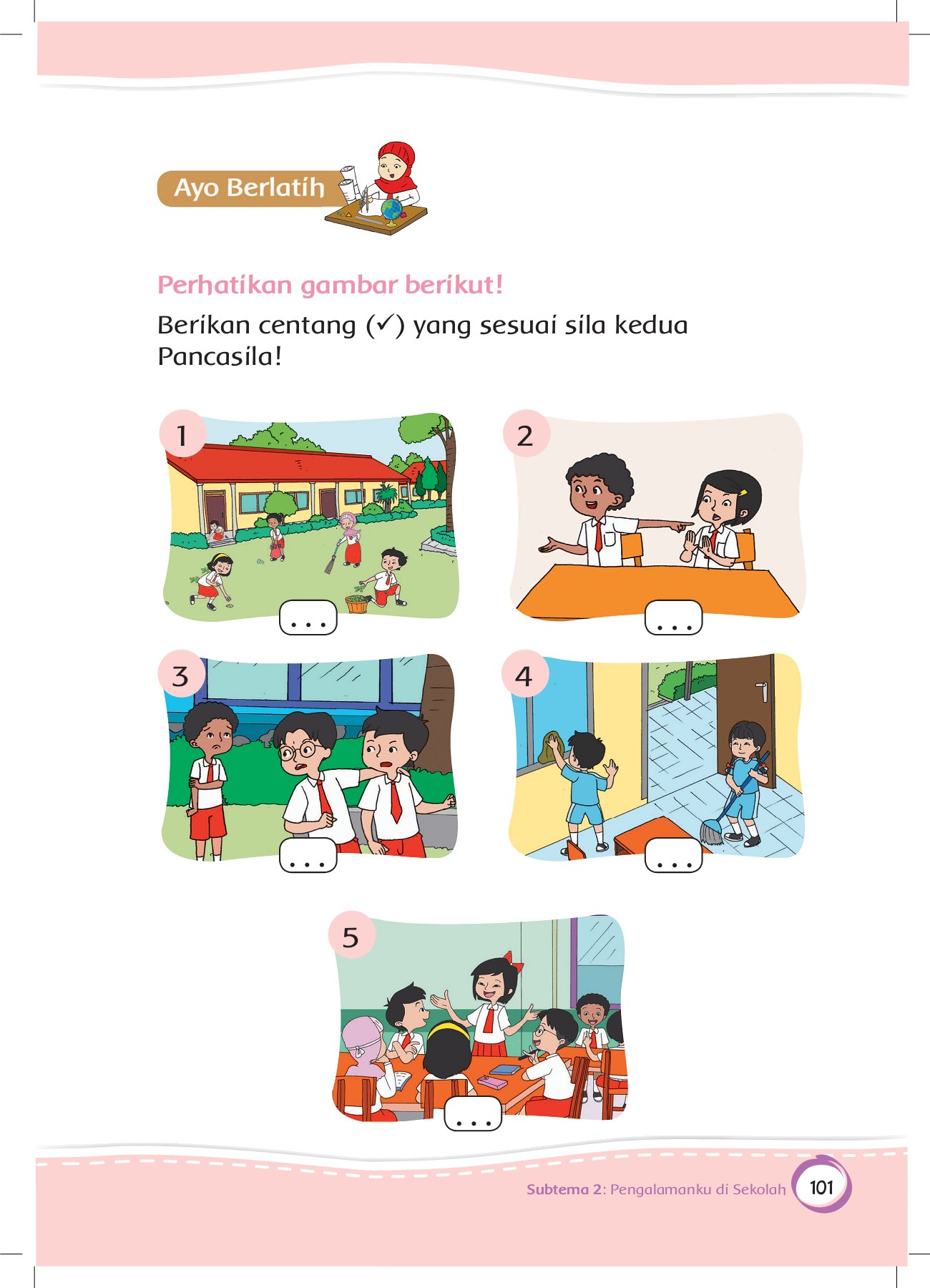 Ayo Berlatih

Perhatikan gambar berikut!

Berikan centang (✓) yang sesuai sila kedua Pancasila!

1
...

2
...

3
...

4
...

5
...

Subtema 2: Pengalamanku di Sekolah 101