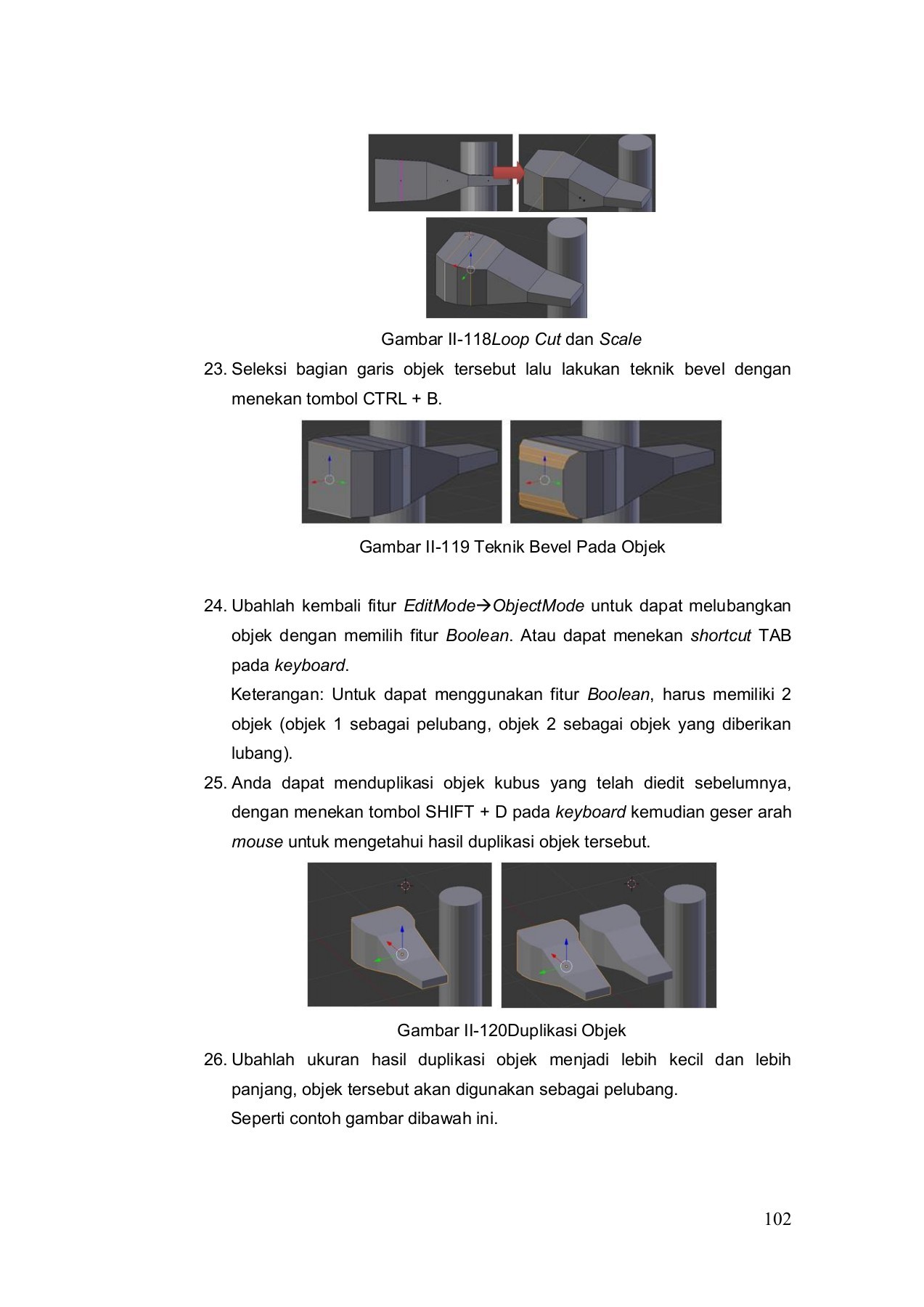 Gambar II-118Loop Cut dan Scale

23. Seleksi bagian garis objek tersebut lalu lakukan teknik bevel dengan menekan tombol CTRL + B.

Gambar II-119 Teknik Bevel Pada Objek

24. Ubahlah kembali fitur EditMode→ObjectMode untuk dapat melubangkan objek dengan memilih fitur Boolean. Atau dapat menekan shortcut TAB pada keyboard.

Keterangan: Untuk dapat menggunakan fitur Boolean, harus memiliki 2 objek (objek 1 sebagai pelubang, objek 2 sebagai objek yang diberikan lubang).

25. Anda dapat menduplikasi objek kubus yang telah diedit sebelumnya, dengan menekan tombol SHIFT + D pada keyboard kemudian geser arah mouse untuk mengetahui hasil duplikasi objek tersebut.

Gambar II-120Duplikasi Objek

26. Ubahlah ukuran hasil duplikasi objek menjadi lebih kecil dan lebih panjang, objek tersebut akan digunakan sebagai pelubang.

Seperti contoh gambar dibawah ini.

102