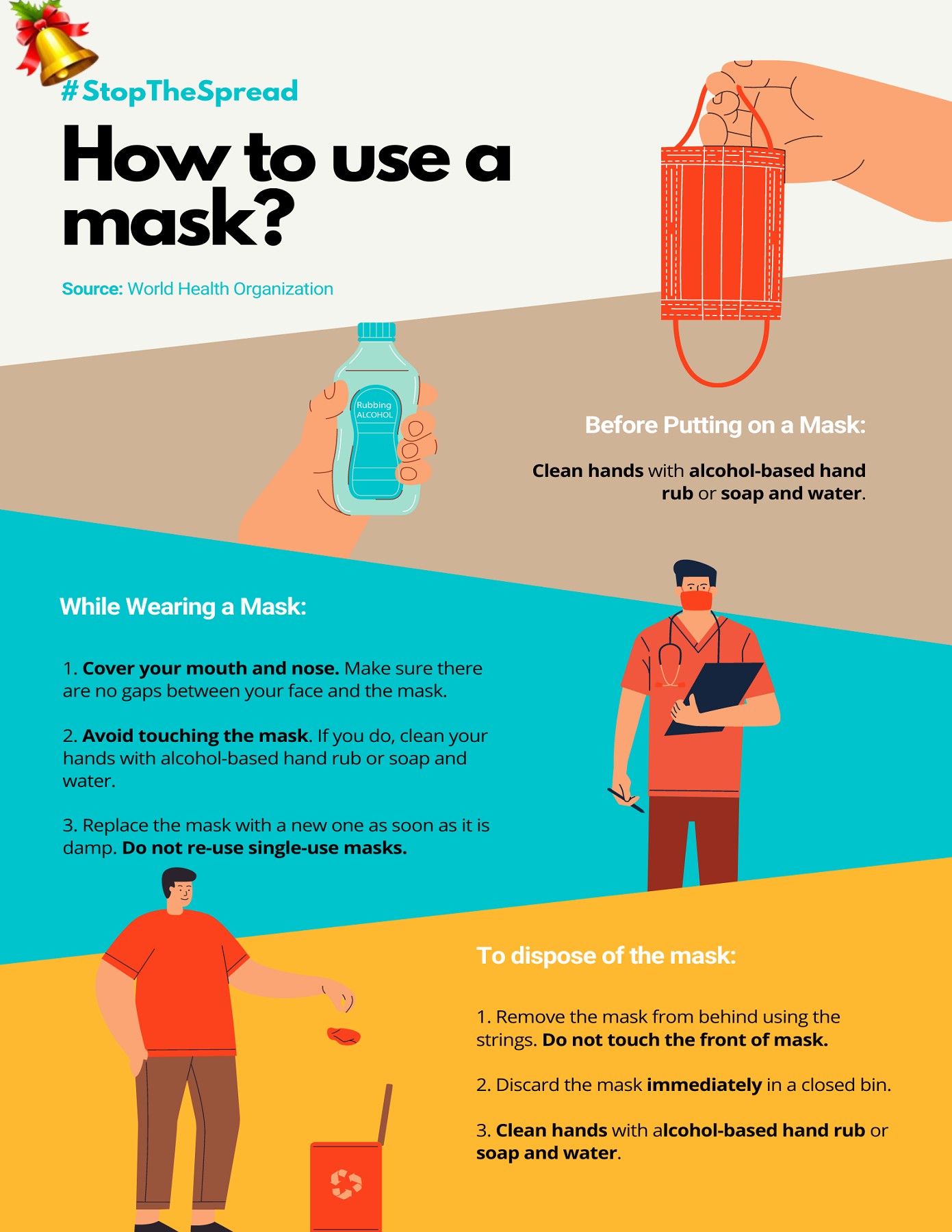 #StopTheSpread

How to use a mask?

Source: World Health Organization

Rubbing ALCOHOL

Before Putting on a Mask:

Clean hands with alcohol-based hand rub or soap and water.

While Wearing a Mask:

1. Cover your mouth and nose. Make sure there are no gaps between your face and the mask.

2. Avoid touching the mask. If you do, clean your hands with alcohol-based hand rub or soap and water.

3. Replace the mask with a new one as soon as it is damp. Do not re-use single-use masks.

To dispose of the mask:

1. Remove the mask from behind using the strings. Do not touch the front of mask.

2. Discard the mask immediately in a closed bin.

3. Clean hands with alcohol-based hand rub or soap and water.