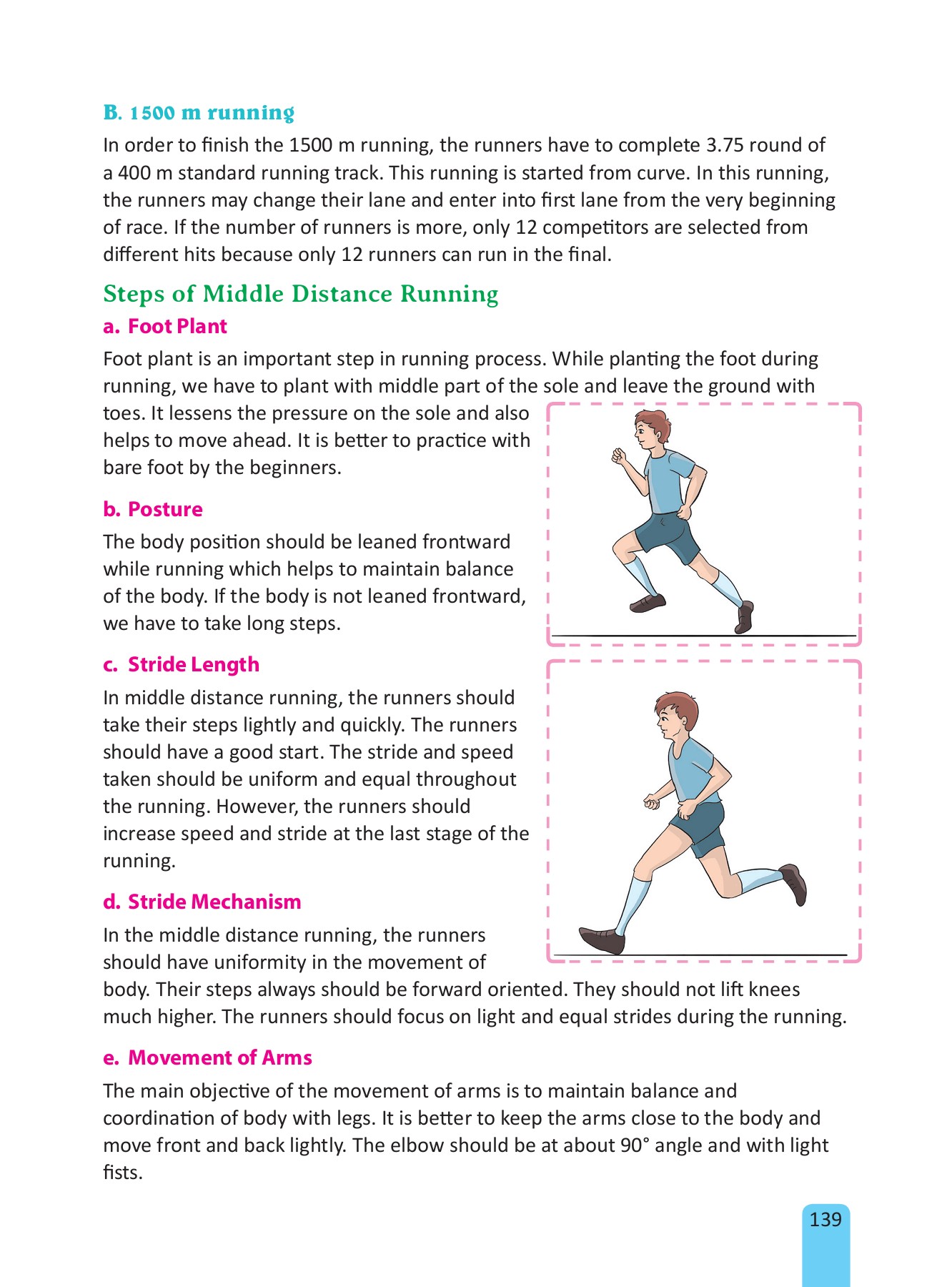 B. 1500 m running

In order to finish the 1500 m running, the runners have to complete 3.75 round of a 400 m standard running track. This running is started from curve. In this running, the runners may change their lane and enter into first lane from the very beginning of race. If the number of runners is more, only 12 competitors are selected from different hits because only 12 runners can run in the final.

Steps of Middle Distance Running

a. Foot Plant

Foot plant is an important step in running process. While planting the foot during running, we have to plant with middle part of the sole and leave the ground with toes. It lessens the pressure on the sole and also helps to move ahead. It is better to practice with bare foot by the beginners.

b. Posture

The body position should be leaned frontward while running which helps to maintain balance of the body. If the body is not leaned frontward, we have to take long steps.

c. Stride Length

In middle distance running, the runners should take their steps lightly and quickly. The runners should have a good start. The stride and speed taken should be uniform and equal throughout the running. However, the runners should increase speed and stride at the last stage of the running.

d. Stride Mechanism

In the middle distance running, the runners should have uniformity in the movement of body. Their steps always should be forward oriented. They should not lift knees much higher. The runners should focus on light and equal strides during the running.

e. Movement of Arms

The main objective of the movement of arms is to maintain balance and coordination of body with legs. It is better to keep the arms close to the body and move front and back lightly. The elbow should be at about 90° angle and with light fists.

139