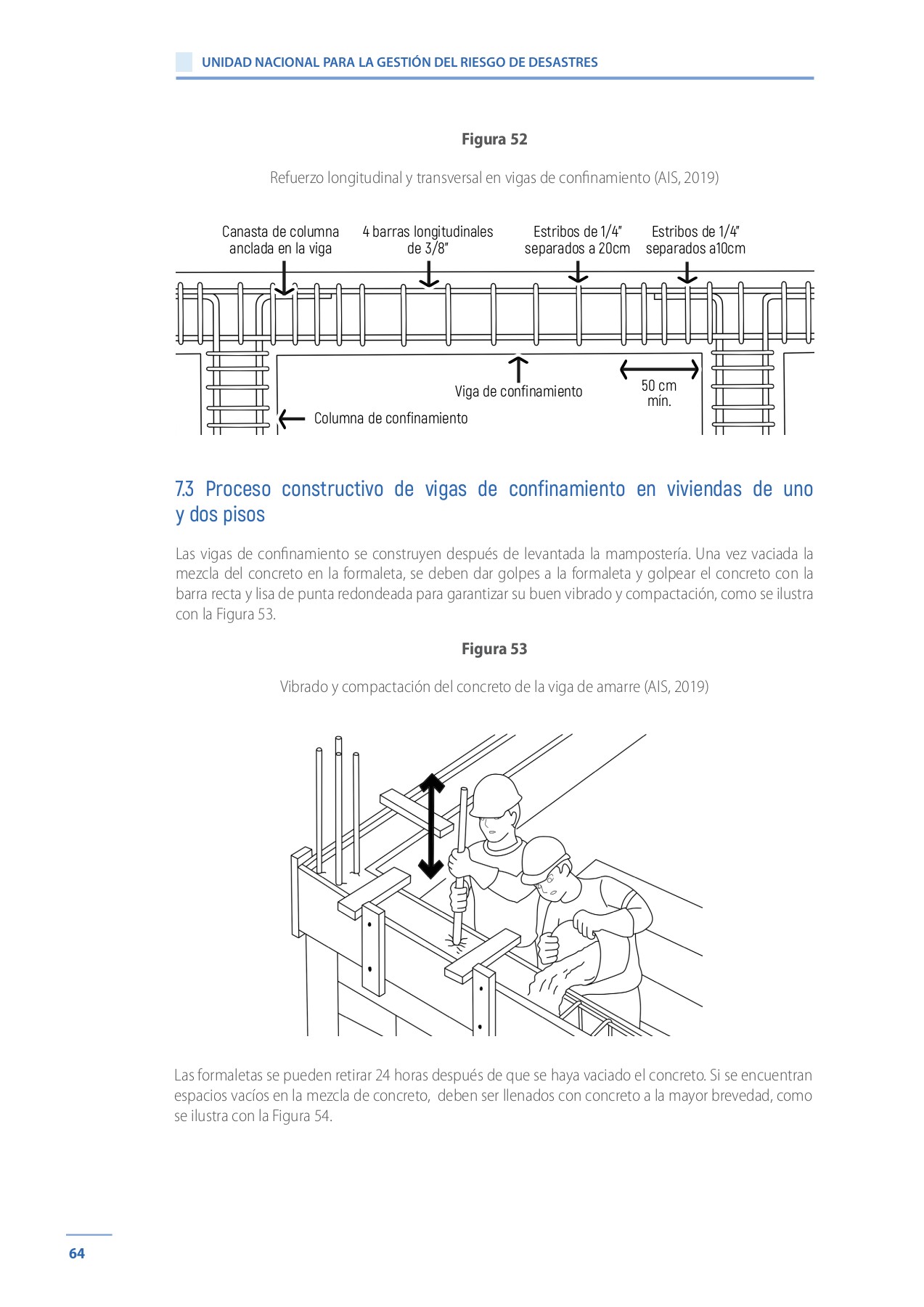 UNIDAD NACIONAL PARA LA GESTIÓN DEL RIESGO DE DESASTRES

Figura 52

Refuerzo longitudinal y transversal en vigas de confinamiento (AIS, 2019)

Canasta de columna anclada en la viga

4 barras longitudinales de 3/8"

Estribos de 1/4" separados a 20cm

Estribos de 1/4" separados a10cm

Viga de confinamiento

50 cm mín.

Columna de confinamiento

7.3 Proceso constructivo de vigas de confinamiento en viviendas de uno y dos pisos

Las vigas de confinamiento se construyen después de levantada la mampostería. Una vez vaciada la mezcla del concreto en la formaleta, se deben dar golpes a la formaleta y golpear el concreto con la barra recta y lisa de punta redondeada para garantizar su buen vibrado y compactación, como se ilustra con la Figura 53.

Figura 53

Vibrado y compactación del concreto de la viga de amarre (AIS, 2019)

Las formaletas se pueden retirar 24 horas después de que se haya vaciado el concreto. Si se encuentran espacios vacíos en la mezcla de concreto, deben ser llenados con concreto a la mayor brevedad, como se ilustra con la Figura 54.

64