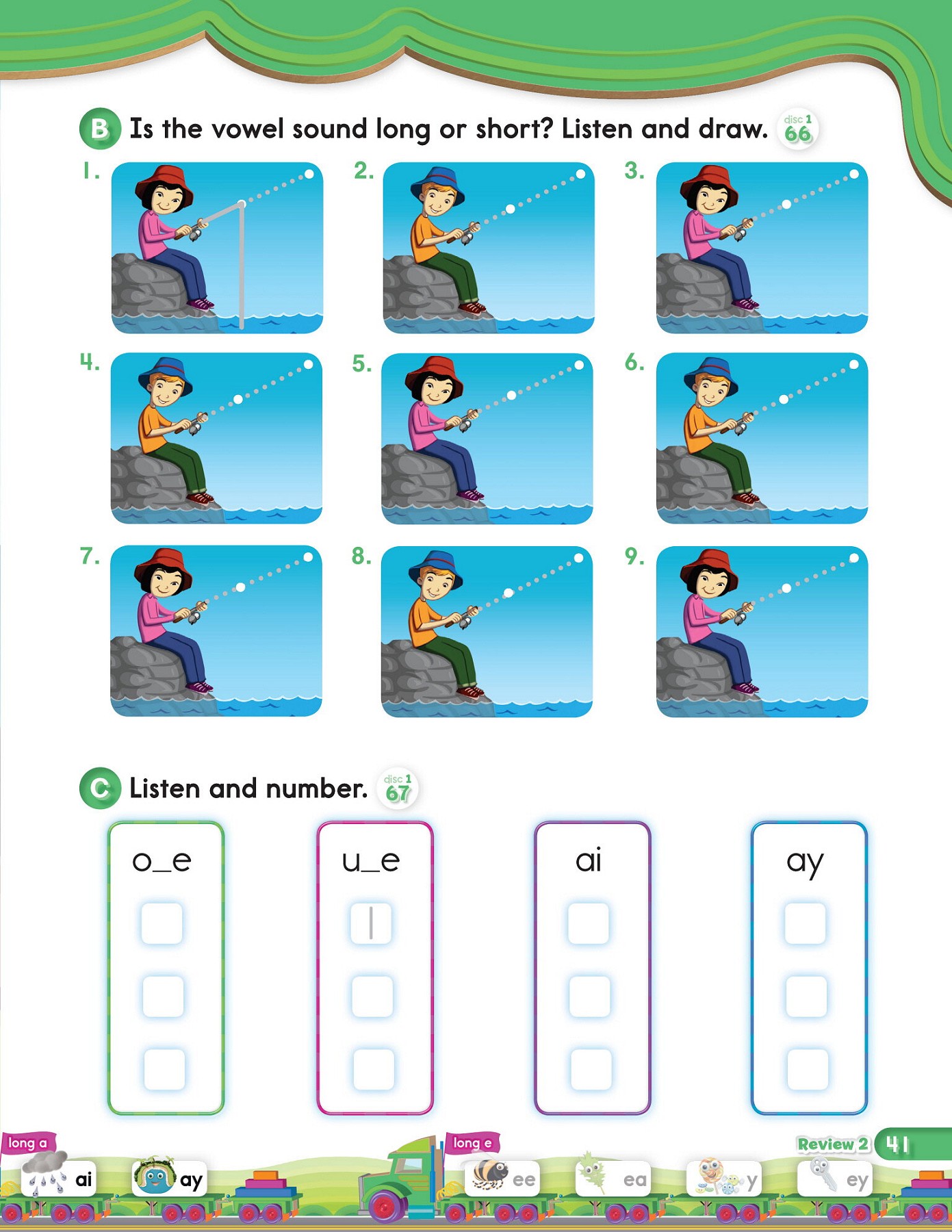 B Is the vowel sound long or short? Listen and draw. disc 1 66

1.

2.

3.

4.

5.

6.

7.

8.

9.

C Listen and number. disc 1 67

o_e

u_e

1

ai

ay

long a

ai

ay

long e

ee

ea

y

ey

Review 2 41