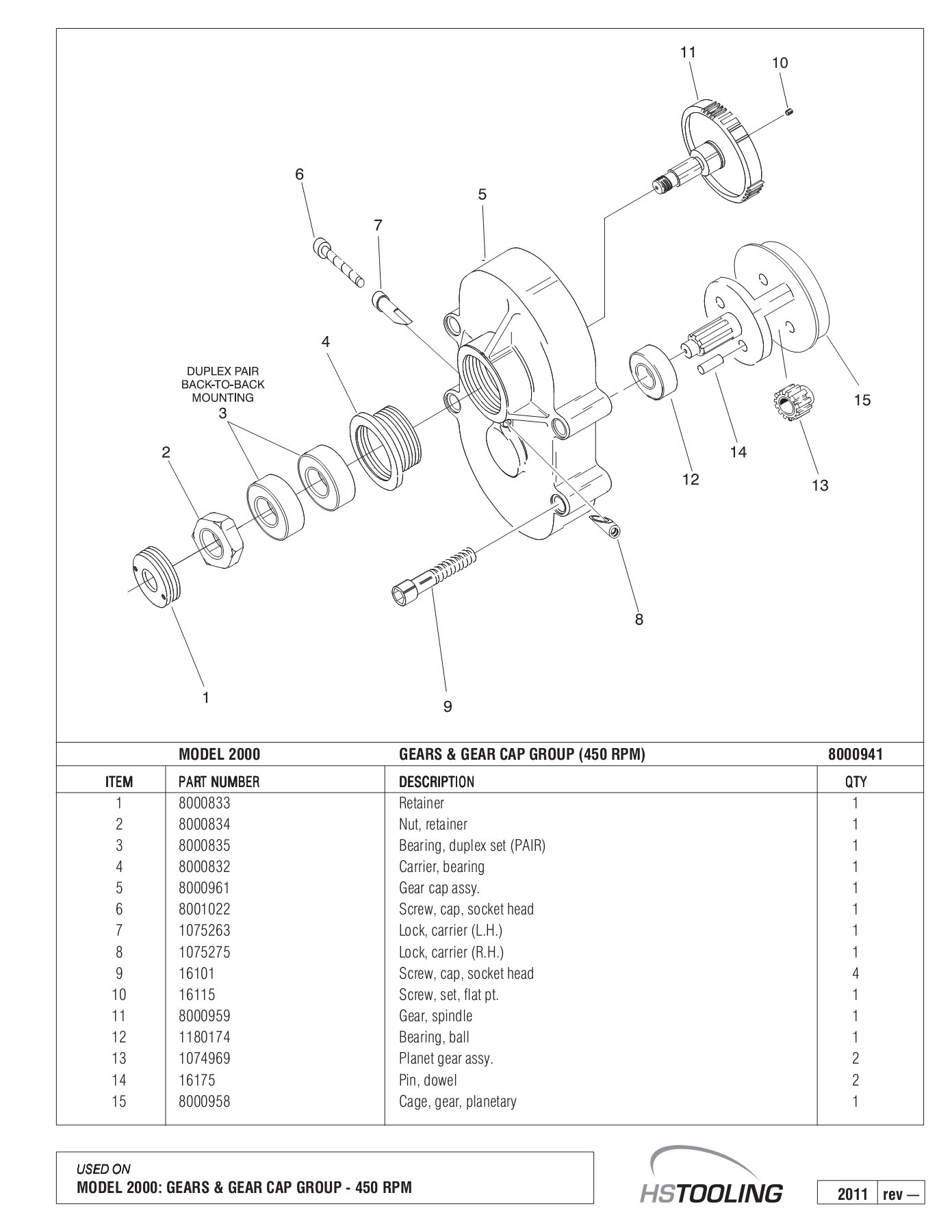 11

10

6

5

7

4

DUPLEX PAIR
BACK-TO-BACK
MOUNTING

3

2

15

14

12

13

8

1

9

| | MODEL 2000 | GEARS & GEAR CAP GROUP (450 RPM) | 8000941 |
|---|---|---|---|
| ITEM | PART NUMBER | DESCRIPTION | QTY |
| 1 | 8000833 | Retainer | 1 |
| 2 | 8000834 | Nut, retainer | 1 |
| 3 | 8000835 | Bearing, duplex set (PAIR) | 1 |
| 4 | 8000832 | Carrier, bearing | 1 |
| 5 | 8000961 | Gear cap assy. | 1 |
| 6 | 8001022 | Screw, cap, socket head | 1 |
| 7 | 1075263 | Lock, carrier (L.H.) | 1 |
| 8 | 1075275 | Lock, carrier (R.H.) | 1 |
| 9 | 16101 | Screw, cap, socket head | 4 |
| 10 | 16115 | Screw, set, flat pt. | 1 |
| 11 | 8000959 | Gear, spindle | 1 |
| 12 | 1180174 | Bearing, ball | 1 |
| 13 | 1074969 | Planet gear assy. | 2 |
| 14 | 16175 | Pin, dowel | 2 |
| 15 | 8000958 | Cage, gear, planetary | 1 |

USED ON
MODEL 2000: GEARS & GEAR CAP GROUP - 450 RPM

HSTOOLING

2011 rev —