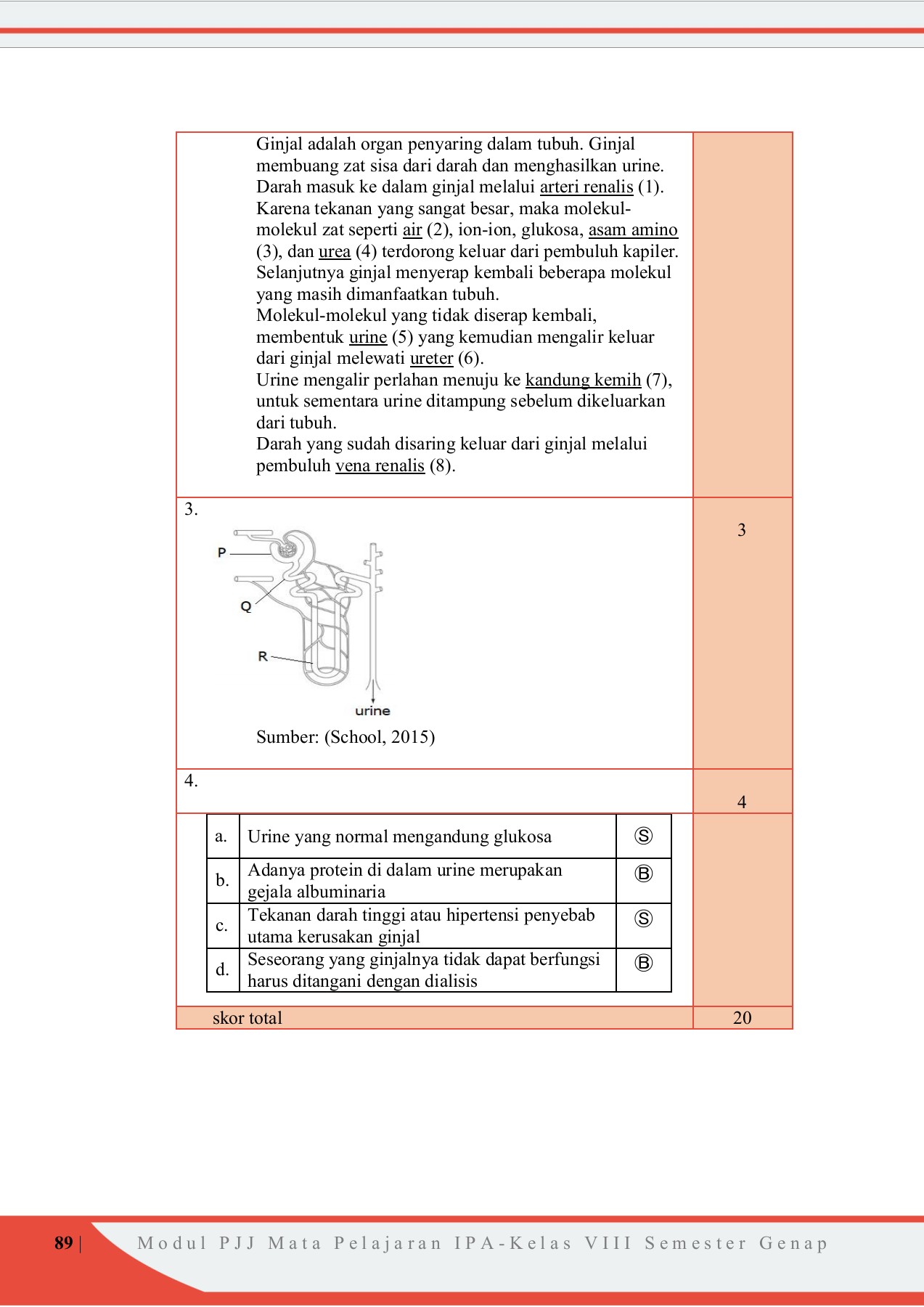 Ginjal adalah organ penyaring dalam tubuh. Ginjal membuang zat sisa dari darah dan menghasilkan urine. Darah masuk ke dalam ginjal melalui arteri renalis (1). Karena tekanan yang sangat besar, maka molekul-molekul zat seperti air (2), ion-ion, glukosa, asam amino (3), dan urea (4) terdorong keluar dari pembuluh kapiler. Selanjutnya ginjal menyerap kembali beberapa molekul yang masih dimanfaatkan tubuh.
Molekul-molekul yang tidak diserap kembali, membentuk urine (5) yang kemudian mengalir keluar dari ginjal melewati ureter (6).
Urine mengalir perlahan menuju ke kandung kemih (7), untuk sementara urine ditampung sebelum dikeluarkan dari tubuh.
Darah yang sudah disaring keluar dari ginjal melalui pembuluh vena renalis (8).

3.

3

P
Q
R
urine

Sumber: (School, 2015)

4.

4

| a. | Urine yang normal mengandung glukosa | Ⓢ |
|---|---|---|
| b. | Adanya protein di dalam urine merupakan gejala albuminaria | Ⓑ |
| c. | Tekanan darah tinggi atau hipertensi penyebab utama kerusakan ginjal | Ⓢ |
| d. | Seseorang yang ginjalnya tidak dapat berfungsi harus ditangani dengan dialisis | Ⓑ |

skor total 20

89 | Modul PJJ Mata Pelajaran IPA-Kelas VIII Semester Genap