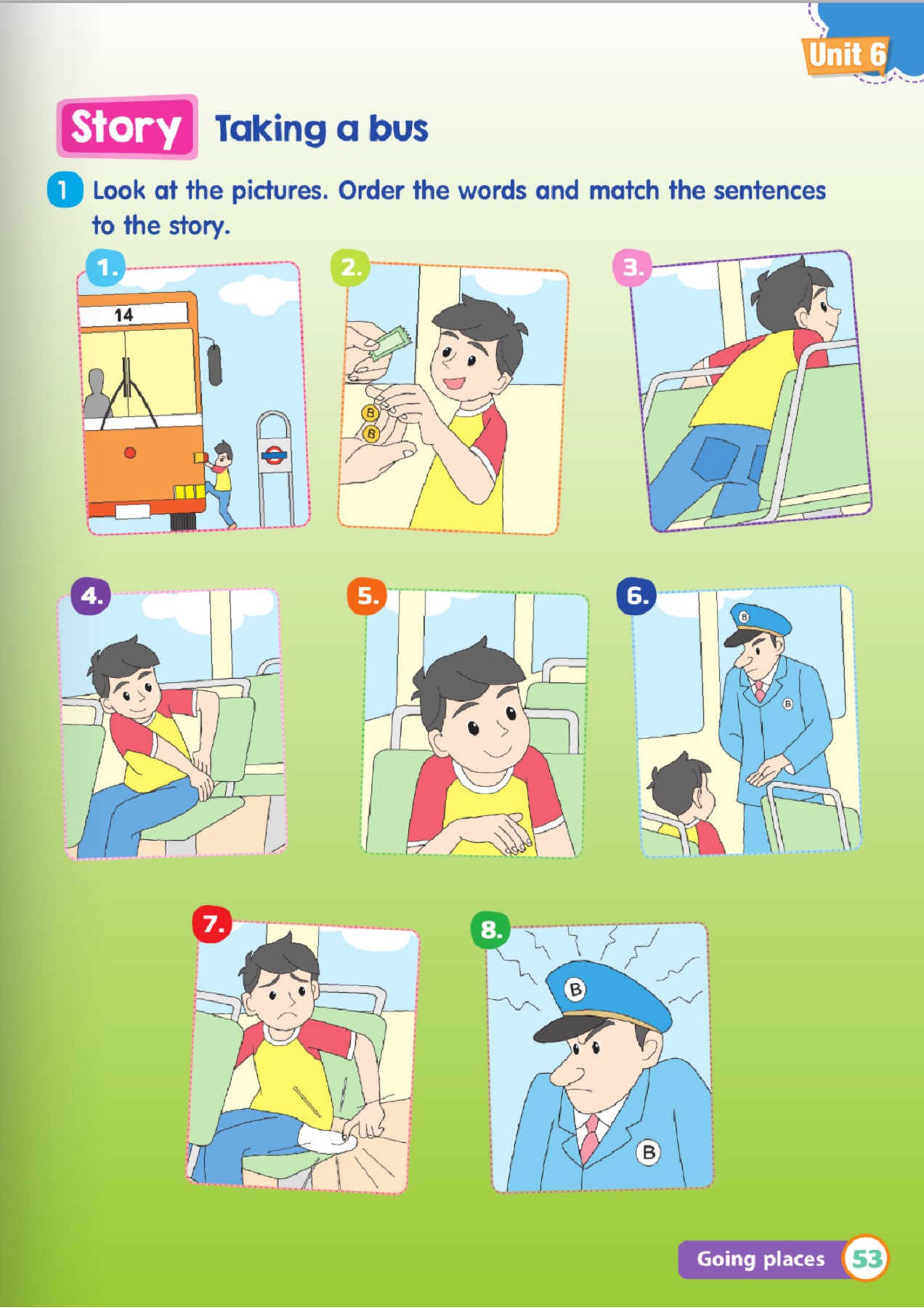 Unit 6

Story Taking a bus

1 Look at the pictures. Order the words and match the sentences to the story.

1.

14

2.

B

B

3.

4.

5.

6.

B

B

7.

8.

B

B

Going places 53