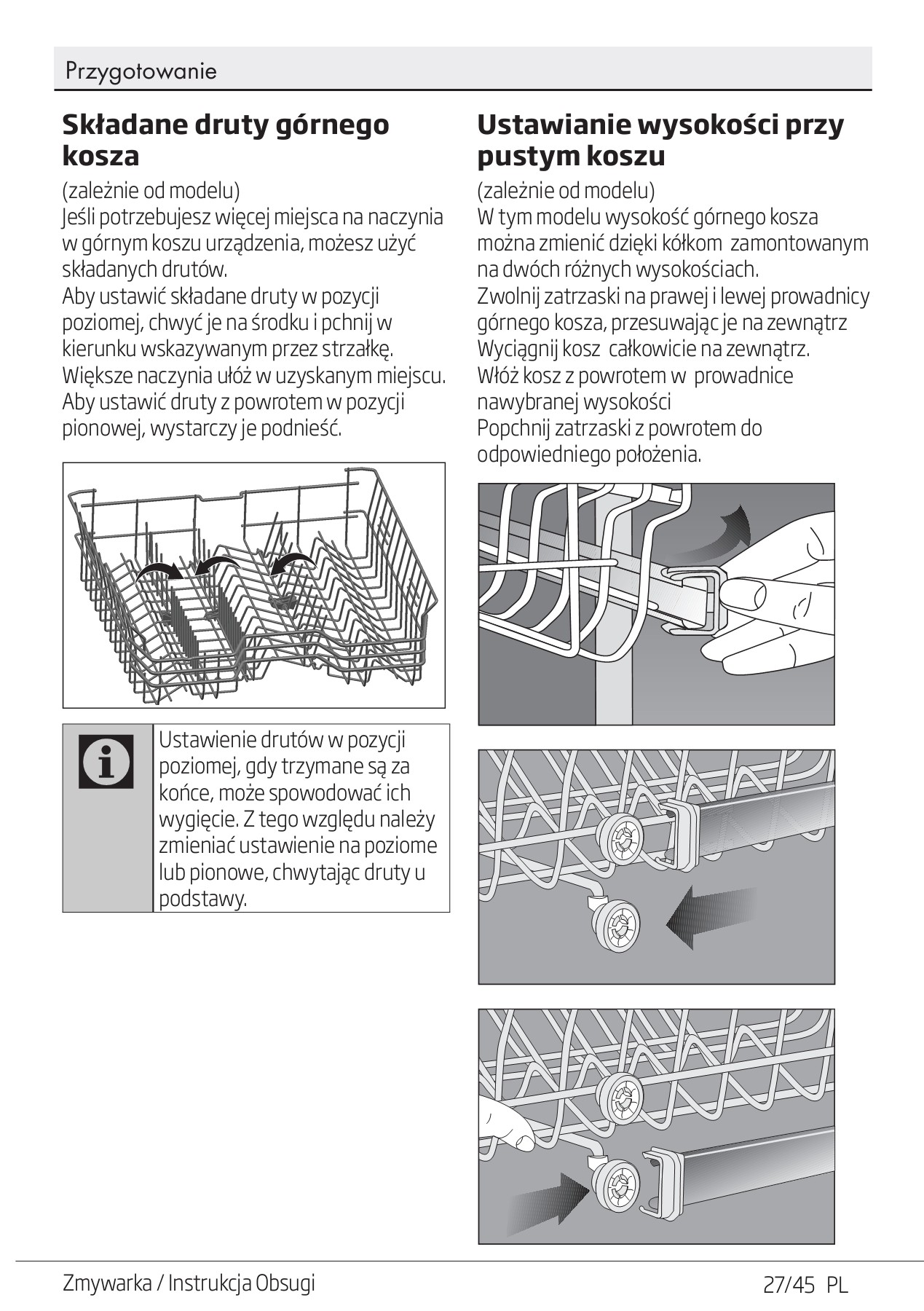 Przygotowanie

Składane druty górnego kosza

(zależnie od modelu)
Jeśli potrzebujesz więcej miejsca na naczynia w górnym koszu urządzenia, możesz użyć składanych drutów.
Aby ustawić składane druty w pozycji poziomej, chwyć je na środku i pchnij w kierunku wskazywanym przez strzałkę.
Większe naczynia ułóż w uzyskanym miejscu.
Aby ustawić druty z powrotem w pozycji pionowej, wystarczy je podnieść.

Ustawienie drutów w pozycji poziomej, gdy trzymane są za końce, może spowodować ich wygięcie. Z tego względu należy zmieniać ustawienie na poziome lub pionowe, chwytając druty u podstawy.

Ustawianie wysokości przy pustym koszu

(zależnie od modelu)
W tym modelu wysokość górnego kosza można zmienić dzięki kółkom zamontowanym na dwóch różnych wysokościach.
Zwolnij zatrzaski na prawej i lewej prowadnicy górnego kosza, przesuwając je na zewnątrz
Wyciągnij kosz całkowicie na zewnątrz.
Włóż kosz z powrotem w prowadnice nawybranej wysokości
Popchnij zatrzaski z powrotem do odpowiedniego położenia.

Zmywarka / Instrukcja Obsugi 27/45 PL